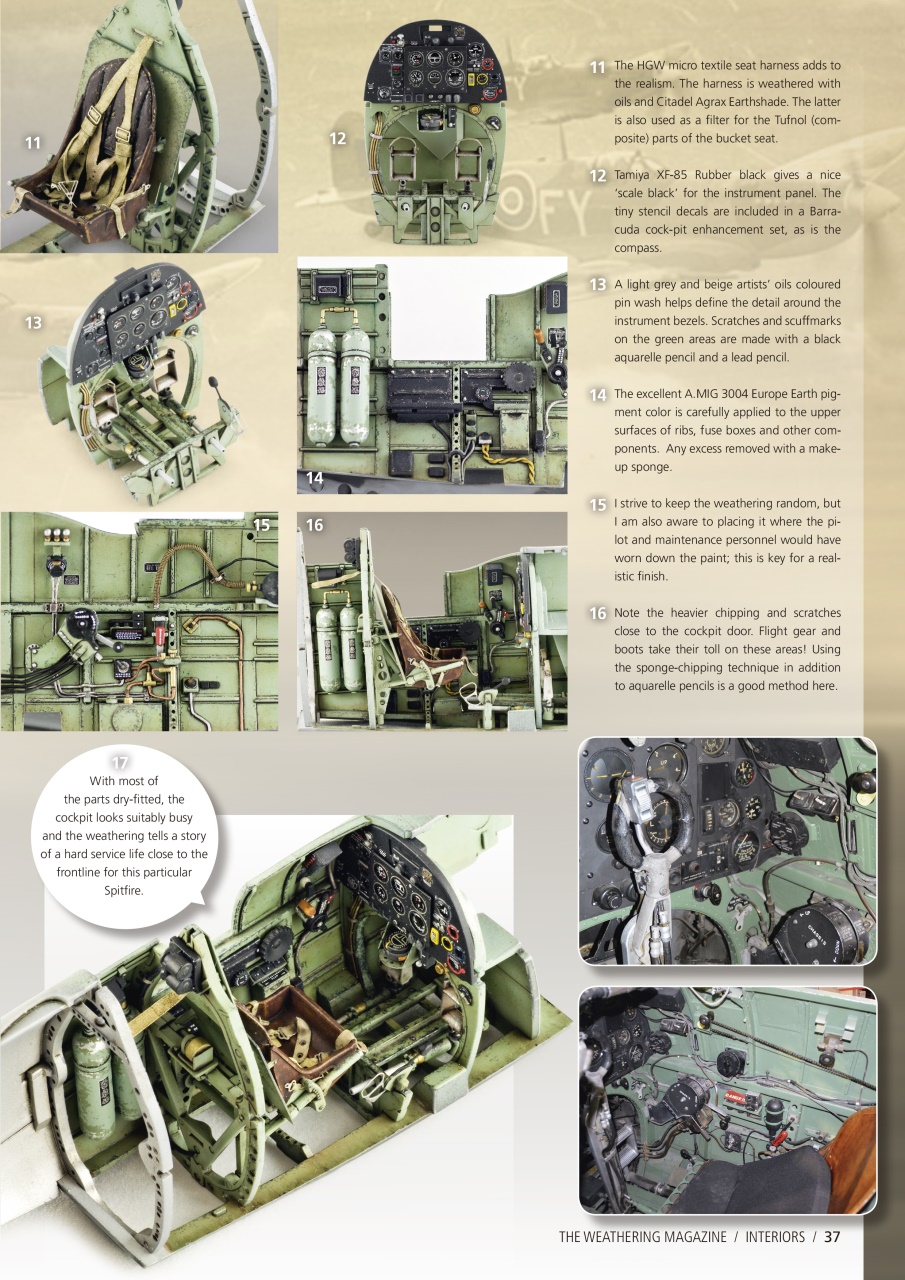 11

12

13

14

15

16

11 The HGW micro textile seat harness adds to the realism. The harness is weathered with oils and Citadel Agrax Earthshade. The latter is also used as a filter for the Tufnol (composite) parts of the bucket seat.

12 Tamiya XF-85 Rubber black gives a nice 'scale black' for the instrument panel. The tiny stencil decals are included in a Barracuda cock-pit enhancement set, as is the compass.

13 A light grey and beige artists' oils coloured pin wash helps define the detail around the instrument bezels. Scratches and scuffmarks on the green areas are made with a black aquarelle pencil and a lead pencil.

14 The excellent A.MIG 3004 Europe Earth pigment color is carefully applied to the upper surfaces of ribs, fuse boxes and other components. Any excess removed with a make-up sponge.

15 I strive to keep the weathering random, but I am also aware to placing it where the pilot and maintenance personnel would have worn down the paint; this is key for a realistic finish.

16 Note the heavier chipping and scratches close to the cockpit door. Flight gear and boots take their toll on these areas! Using the sponge-chipping technique in addition to aquarelle pencils is a good method here.

17
With most of the parts dry-fitted, the cockpit looks suitably busy and the weathering tells a story of a hard service life close to the frontline for this particular Spitfire.

THE WEATHERING MAGAZINE / INTERIORS / 37