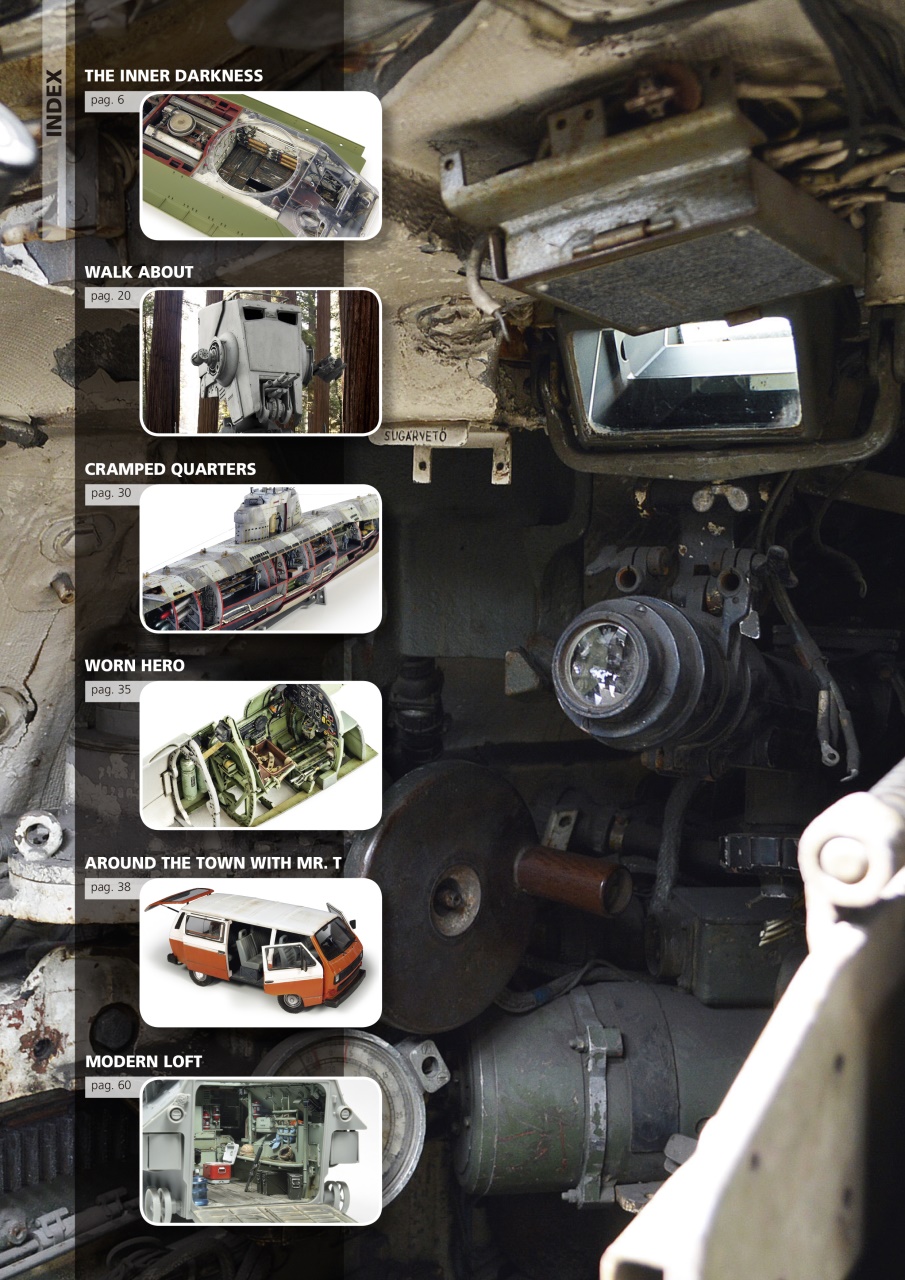 INDEX

THE INNER DARKNESS
pag. 6

WALK ABOUT
pag. 20

CRAMPED QUARTERS
pag. 30

WORN HERO
pag. 35

AROUND THE TOWN WITH MR. T
pag. 38

MODERN LOFT
pag. 60

SUGÁRVETŐ