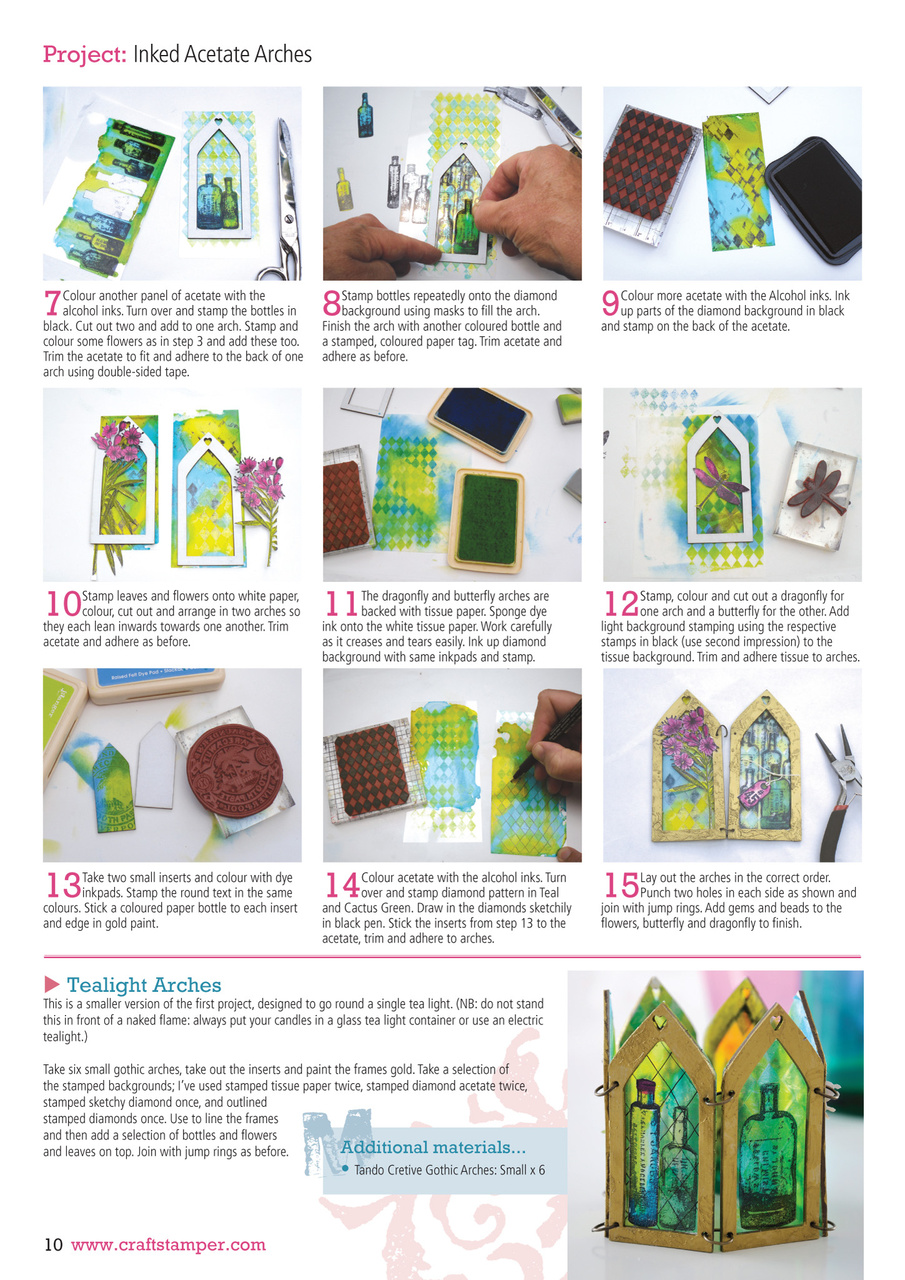 Project: Inked Acetate Arches

7 Colour another panel of acetate with the alcohol inks. Turn over and stamp the bottles in black. Cut out two and add to one arch. Stamp and colour some flowers as in step 3 and add these too. Trim the acetate to fit and adhere to the back of one arch using double-sided tape.

8 Stamp bottles repeatedly onto the diamond background using masks to fill the arch. Finish the arch with another coloured bottle and a stamped, coloured paper tag. Trim acetate and adhere as before.

9 Colour more acetate with the Alcohol inks. Ink up parts of the diamond background in black and stamp on the back of the acetate.

10 Stamp leaves and flowers onto white paper, colour, cut out and arrange in two arches so they each lean inwards towards one another. Trim acetate and adhere as before.

11 The dragonfly and butterfly arches are backed with tissue paper. Sponge dye ink onto the white tissue paper. Work carefully as it creases and tears easily. Ink up diamond background with same inkpads and stamp.

12 Stamp, colour and cut out a dragonfly for one arch and a butterfly for the other. Add light background stamping using the respective stamps in black (use second impression) to the tissue background. Trim and adhere tissue to arches.

13 Take two small inserts and colour with dye inkpads. Stamp the round text in the same colours. Stick a coloured paper bottle to each insert and edge in gold paint.

14 Colour acetate with the alcohol inks. Turn over and stamp diamond pattern in Teal and Cactus Green. Draw in the diamonds sketchily in black pen. Stick the inserts from step 13 to the acetate, trim and adhere to arches.

15 Lay out the arches in the correct order. Punch two holes in each side as shown and join with jump rings. Add gems and beads to the flowers, butterfly and dragonfly to finish.

Tealight Arches
This is a smaller version of the first project, designed to go round a single tea light. (NB: do not stand this in front of a naked flame: always put your candles in a glass tea light container or use an electric tealight.)

Take six small gothic arches, take out the inserts and paint the frames gold. Take a selection of the stamped backgrounds; I've used stamped tissue paper twice, stamped diamond acetate twice, stamped sketchy diamond once, and outlined stamped diamonds once. Use to line the frames and then add a selection of bottles and flowers and leaves on top. Join with jump rings as before.

Additional materials...
• Tando Cretive Gothic Arches: Small x 6

10 www.craftstamper.com