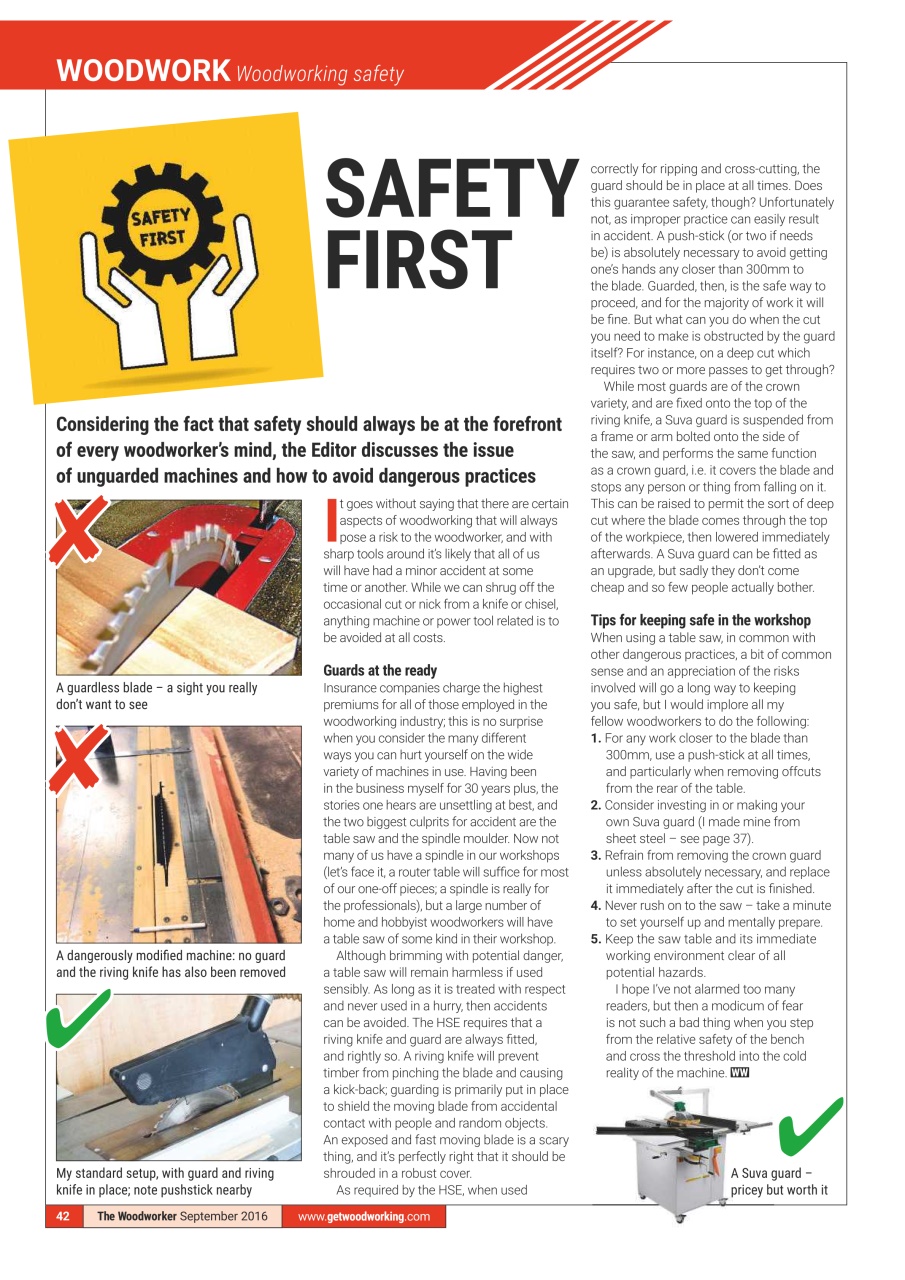 WOODWORK Woodworking safety

SAFETY FIRST

SAFETY FIRST

Considering the fact that safety should always be at the forefront of every woodworker's mind, the Editor discusses the issue of unguarded machines and how to avoid dangerous practices

A guardless blade – a sight you really don't want to see

A dangerously modified machine: no guard and the riving knife has also been removed

My standard setup, with guard and riving knife in place; note pushstick nearby

It goes without saying that there are certain aspects of woodworking that will always pose a risk to the woodworker, and with sharp tools around it's likely that all of us will have had a minor accident at some time or another. While we can shrug off the occasional cut or nick from a knife or chisel, anything machine or power tool related is to be avoided at all costs.

Guards at the ready
Insurance companies charge the highest premiums for all of those employed in the woodworking industry; this is no surprise when you consider the many different ways you can hurt yourself on the wide variety of machines in use. Having been in the business myself for 30 years plus, the stories one hears are unsettling at best, and the two biggest culprits for accident are the table saw and the spindle moulder. Now not many of us have a spindle in our workshops (let's face it, a router table will suffice for most of our one-off pieces; a spindle is really for the professionals), but a large number of home and hobbyist woodworkers will have a table saw of some kind in their workshop.

Although brimming with potential danger, a table saw will remain harmless if used sensibly. As long as it is treated with respect and never used in a hurry, then accidents can be avoided. The HSE requires that a riving knife and guard are always fitted, and rightly so. A riving knife will prevent timber from pinching the blade and causing a kick-back; guarding is primarily put in place to shield the moving blade from accidental contact with people and random objects. An exposed and fast moving blade is a scary thing, and it's perfectly right that it should be shrouded in a robust cover.

As required by the HSE, when used correctly for ripping and cross-cutting, the guard should be in place at all times. Does this guarantee safety, though? Unfortunately not, as improper practice can easily result in accident. A push-stick (or two if needs be) is absolutely necessary to avoid getting one's hands any closer than 300mm to the blade. Guarded, then, is the safe way to proceed, and for the majority of work it will be fine. But what can you do when the cut you need to make is obstructed by the guard itself? For instance, on a deep cut which requires two or more passes to get through?

While most guards are of the crown variety, and are fixed onto the top of the riving knife, a Suva guard is suspended from a frame or arm bolted onto the side of the saw, and performs the same function as a crown guard, i.e. it covers the blade and stops any person or thing from falling on it. This can be raised to permit the sort of deep cut where the blade comes through the top of the workpiece, then lowered immediately afterwards. A Suva guard can be fitted as an upgrade, but sadly they don't come cheap and so few people actually bother.

Tips for keeping safe in the workshop
When using a table saw, in common with other dangerous practices, a bit of common sense and an appreciation of the risks involved will go a long way to keeping you safe, but I would implore all my fellow woodworkers to do the following:
1. For any work closer to the blade than 300mm, use a push-stick at all times, and particularly when removing offcuts from the rear of the table.
2. Consider investing in or making your own Suva guard (I made mine from sheet steel – see page 37).
3. Refrain from removing the crown guard unless absolutely necessary, and replace it immediately after the cut is finished.
4. Never rush on to the saw – take a minute to set yourself up and mentally prepare.
5. Keep the saw table and its immediate working environment clear of all potential hazards.

I hope I've not alarmed too many readers, but then a modicum of fear is not such a bad thing when you step from the relative safety of the bench and cross the threshold into the cold reality of the machine. WW

A Suva guard – pricey but worth it

42 The Woodworker September 2016 www.getwoodworking.com