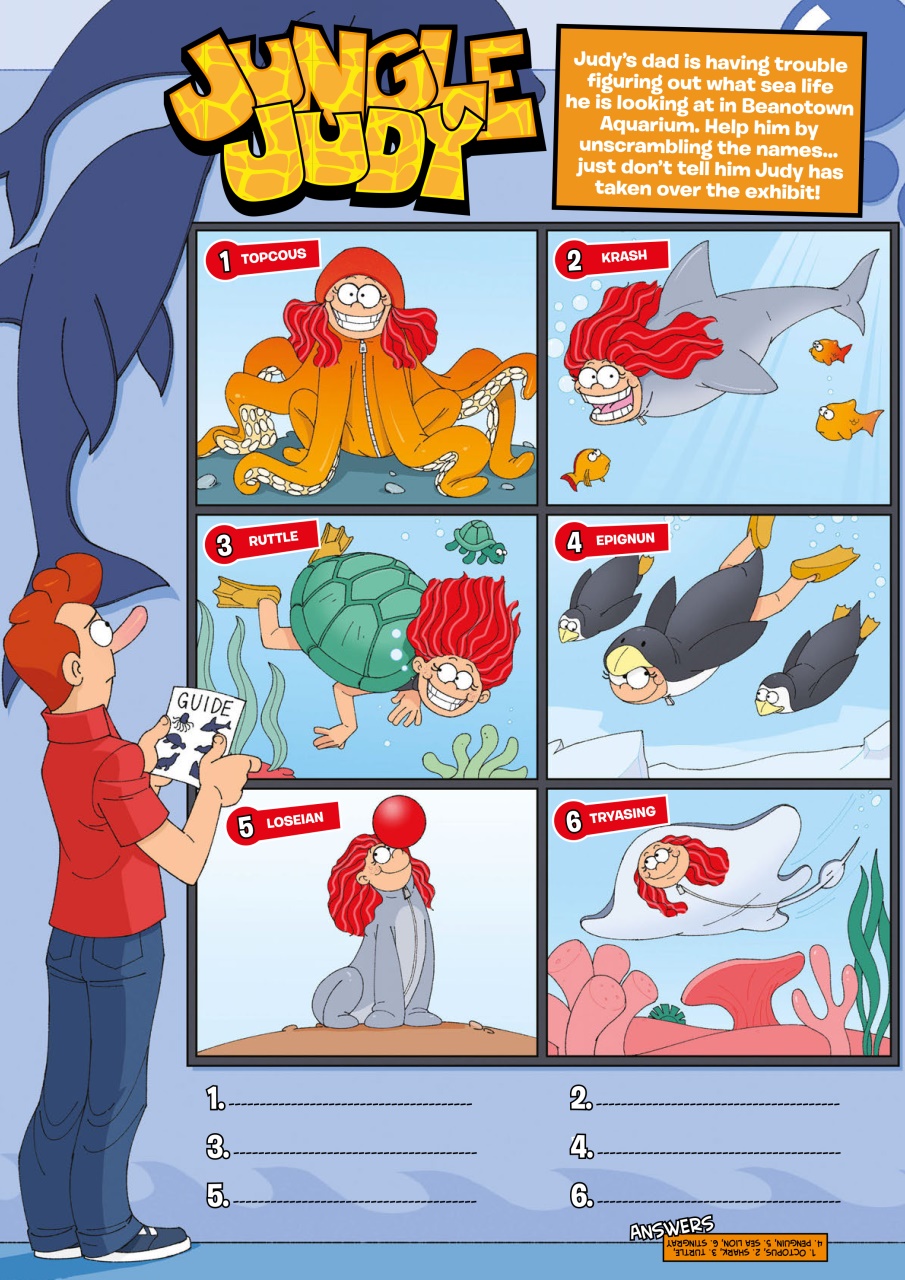 JUNGLE JUDY

Judy's dad is having trouble figuring out what sea life he is looking at in Beanotown Aquarium. Help him by unscrambling the names... just don't tell him Judy has taken over the exhibit!

1 TOPCOUS

2 KRASH

3 RUTTLE

4 EPIGNUN

5 LOSEIAN

6 TRYASING

GUIDE

1.

2.

3.

4.

5.

6.

ANSWERS
1. OCTOPUS, 2. SHARK, 3. TURTLE, 4. PENGUIN, 5. SEA LION, 6. STINGRAY