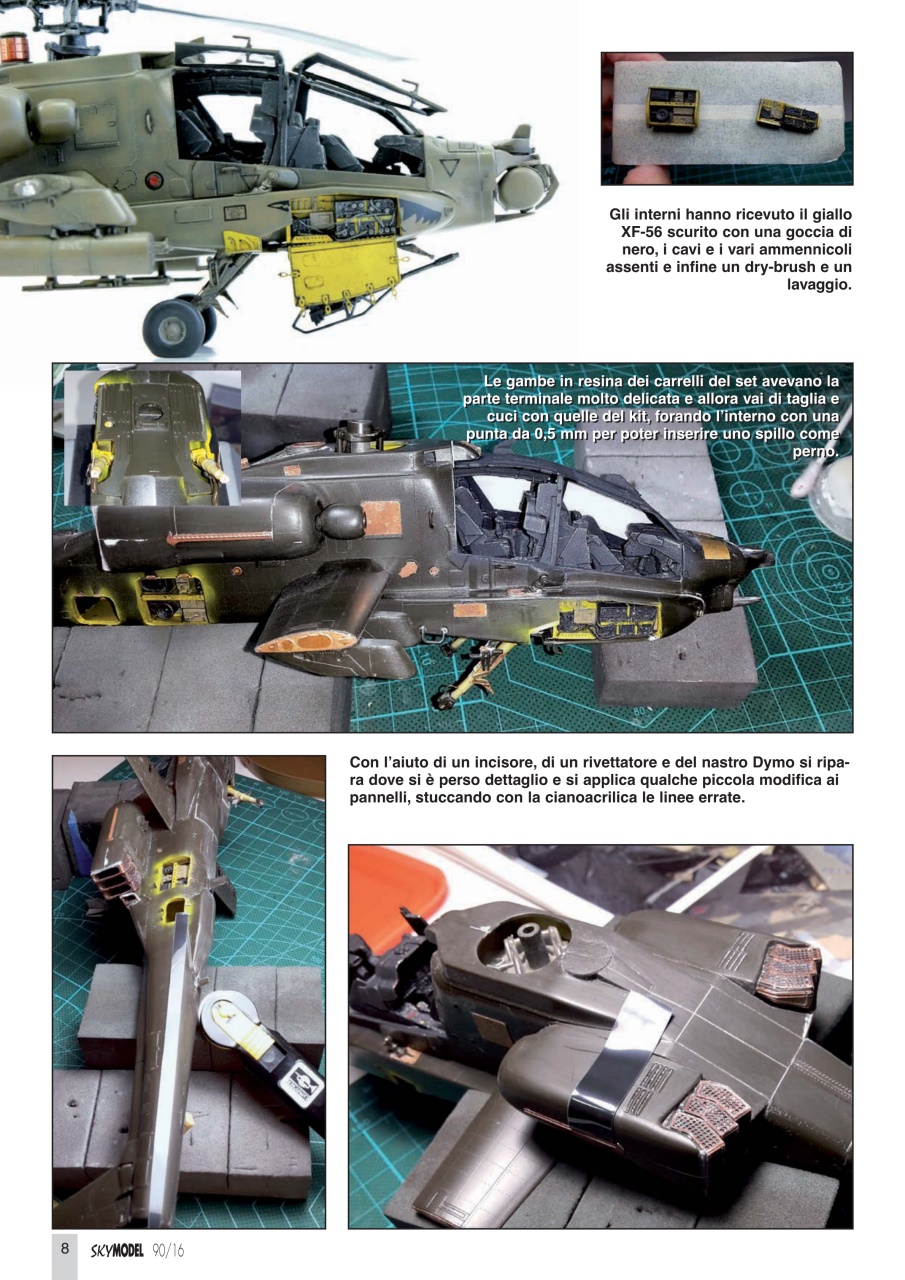 Gli interni hanno ricevuto il giallo XF-56 scurito con una goccia di nero, i cavi e i vari ammennicoli assenti e infine un dry-brush e un lavaggio.

Le gambe in resina dei carrelli del set avevano la parte terminale molto delicata e allora vai di taglia e cuci con quelle del kit, forando l'interno con una punta da 0,5 mm per poter inserire uno spillo come perno.

Con l'aiuto di un incisore, di un rivettatore e del nastro Dymo si ripara dove si è perso dettaglio e si applica qualche piccola modifica ai pannelli, stuccando con la cianoacrilica le linee errate.

8 SKYMODEL 90/16