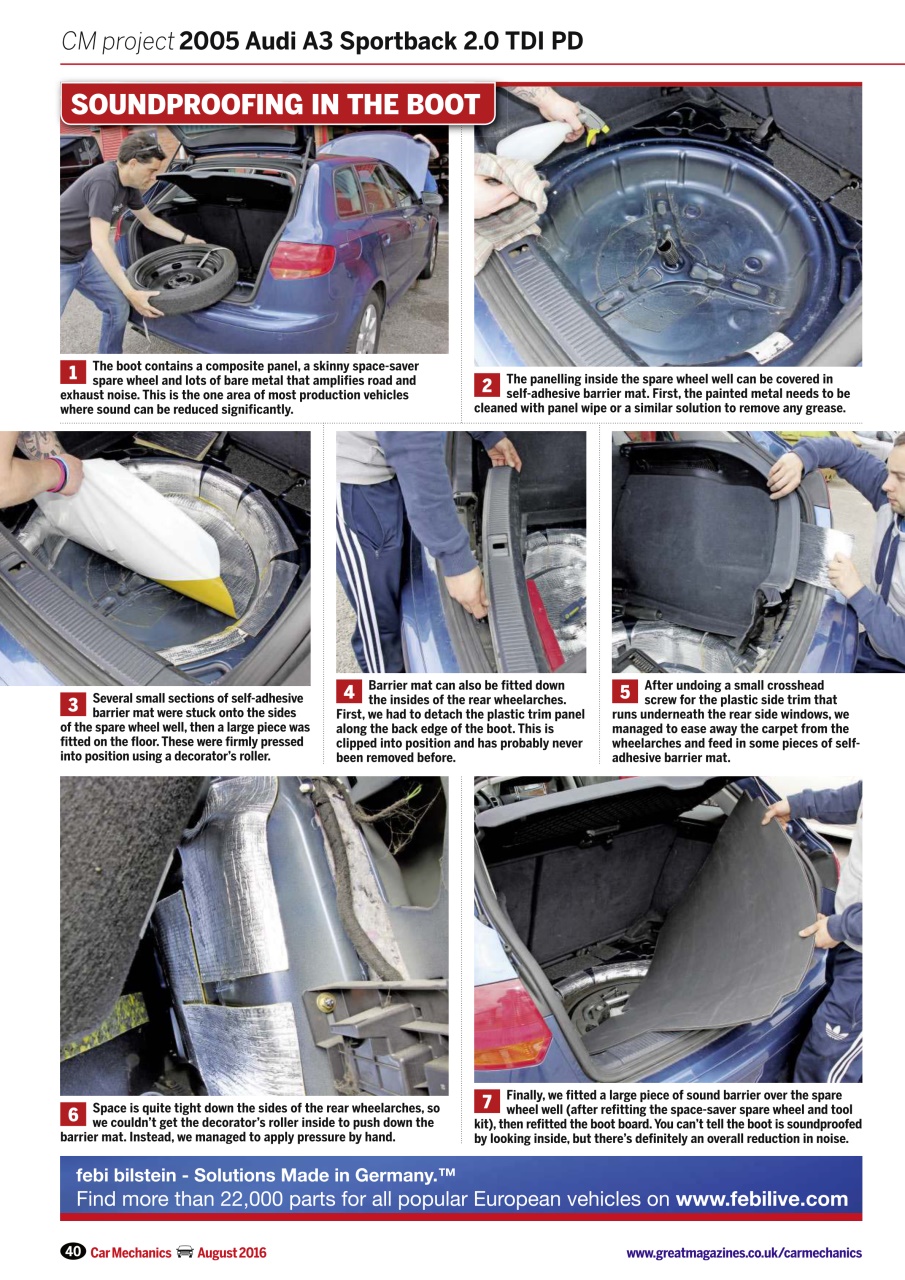 CM project 2005 Audi A3 Sportback 2.0 TDI PD

SOUNDPROOFING IN THE BOOT

1 The boot contains a composite panel, a skinny space-saver spare wheel and lots of bare metal that amplifies road and exhaust noise. This is the one area of most production vehicles where sound can be reduced significantly.

2 The panelling inside the spare wheel well can be covered in self-adhesive barrier mat. First, the painted metal needs to be cleaned with panel wipe or a similar solution to remove any grease.

3 Several small sections of self-adhesive barrier mat were stuck onto the sides of the spare wheel well, then a large piece was fitted on the floor. These were firmly pressed into position using a decorator's roller.

4 Barrier mat can also be fitted down the insides of the rear wheelarches. First, we had to detach the plastic trim panel along the back edge of the boot. This is clipped into position and has probably never been removed before.

5 After undoing a small crosshead screw for the plastic side trim that runs underneath the rear side windows, we managed to ease away the carpet from the wheelarches and feed in some pieces of self-adhesive barrier mat.

6 Space is quite tight down the sides of the rear wheelarches, so we couldn't get the decorator's roller inside to push down the barrier mat. Instead, we managed to apply pressure by hand.

7 Finally, we fitted a large piece of sound barrier over the spare wheel well (after refitting the space-saver spare wheel and tool kit), then refitted the boot board. You can't tell the boot is soundproofed by looking inside, but there's definitely an overall reduction in noise.

febi bilstein - Solutions Made in Germany.™
Find more than 22,000 parts for all popular European vehicles on www.febilive.com

40 Car Mechanics August 2016

www.greatmagazines.co.uk/carmechanics