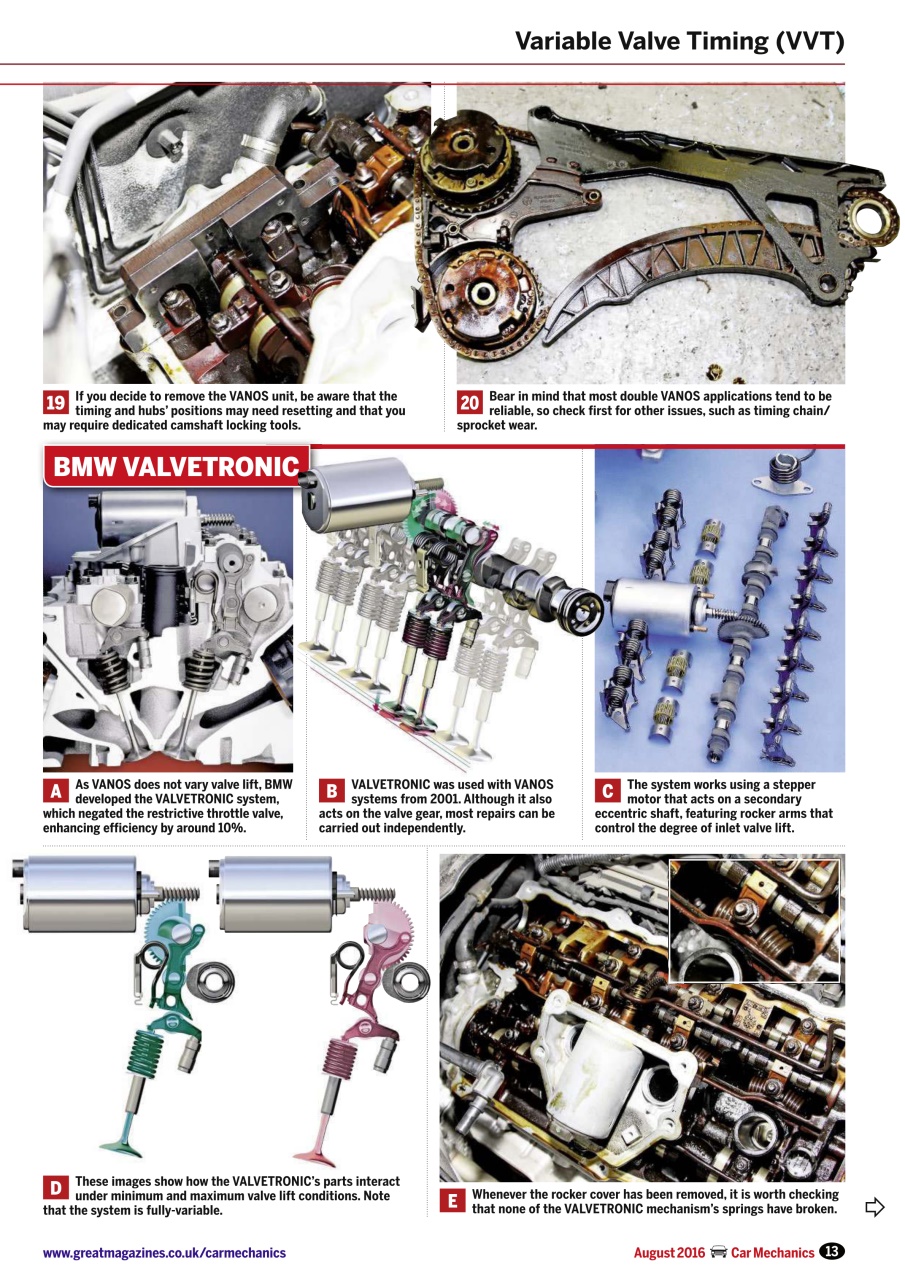 Variable Valve Timing (VVT)

19 If you decide to remove the VANOS unit, be aware that the timing and hubs' positions may need resetting and that you may require dedicated camshaft locking tools.

20 Bear in mind that most double VANOS applications tend to be reliable, so check first for other issues, such as timing chain/sprocket wear.

BMW VALVETRONIC

A As VANOS does not vary valve lift, BMW developed the VALVETRONIC system, which negated the restrictive throttle valve, enhancing efficiency by around 10%.

B VALVETRONIC was used with VANOS systems from 2001. Although it also acts on the valve gear, most repairs can be carried out independently.

C The system works using a stepper motor that acts on a secondary eccentric shaft, featuring rocker arms that control the degree of inlet valve lift.

D These images show how the VALVETRONIC's parts interact under minimum and maximum valve lift conditions. Note that the system is fully-variable.

E Whenever the rocker cover has been removed, it is worth checking that none of the VALVETRONIC mechanism's springs have broken.

www.greatmagazines.co.uk/carmechanics

August 2016 Car Mechanics 13