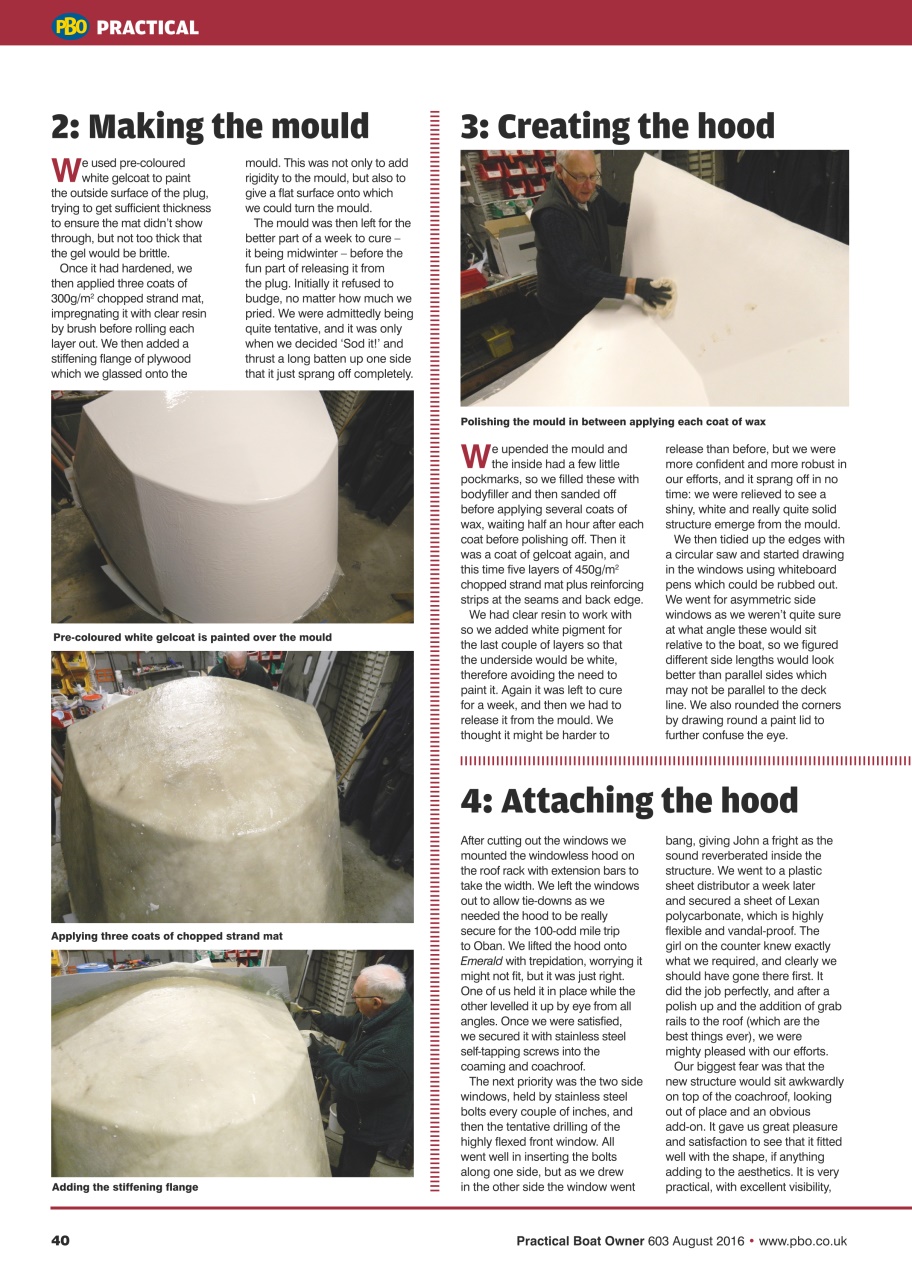 PBO PRACTICAL

2: Making the mould

We used pre-coloured white gelcoat to paint the outside surface of the plug, trying to get sufficient thickness to ensure the mat didn't show through, but not too thick that the gel would be brittle.

Once it had hardened, we then applied three coats of 300g/m$^2$ chopped strand mat, impregnating it with clear resin by brush before rolling each layer out. We then added a stiffening flange of plywood which we glassed onto the mould. This was not only to add rigidity to the mould, but also to give a flat surface onto which we could turn the mould.

The mould was then left for the better part of a week to cure – it being midwinter – before the fun part of releasing it from the plug. Initially it refused to budge, no matter how much we pried. We were admittedly being quite tentative, and it was only when we decided 'Sod it!' and thrust a long batten up one side that it just sprang off completely.

Pre-coloured white gelcoat is painted over the mould

Applying three coats of chopped strand mat

Adding the stiffening flange

3: Creating the hood

Polishing the mould in between applying each coat of wax

We upended the mould and the inside had a few little pockmarks, so we filled these with bodyfiller and then sanded off before applying several coats of wax, waiting half an hour after each coat before polishing off. Then it was a coat of gelcoat again, and this time five layers of 450g/m$^2$ chopped strand mat plus reinforcing strips at the seams and back edge.

We had clear resin to work with so we added white pigment for the last couple of layers so that the underside would be white, therefore avoiding the need to paint it. Again it was left to cure for a week, and then we had to release it from the mould. We thought it might be harder to release than before, but we were more confident and more robust in our efforts, and it sprang off in no time: we were relieved to see a shiny, white and really quite solid structure emerge from the mould.

We then tidied up the edges with a circular saw and started drawing in the windows using whiteboard pens which could be rubbed out. We went for asymmetric side windows as we weren't quite sure at what angle these would sit relative to the boat, so we figured different side lengths would look better than parallel sides which may not be parallel to the deck line. We also rounded the corners by drawing round a paint lid to further confuse the eye.

4: Attaching the hood

After cutting out the windows we mounted the windowless hood on the roof rack with extension bars to take the width. We left the windows out to allow tie-downs as we needed the hood to be really secure for the 100-odd mile trip to Oban. We lifted the hood onto Emerald with trepidation, worrying it might not fit, but it was just right. One of us held it in place while the other levelled it up by eye from all angles. Once we were satisfied, we secured it with stainless steel self-tapping screws into the coaming and coachroof.

The next priority was the two side windows, held by stainless steel bolts every couple of inches, and then the tentative drilling of the highly flexed front window. All went well in inserting the bolts along one side, but as we drew in the other side the window went bang, giving John a fright as the sound reverberated inside the structure. We went to a plastic sheet distributor a week later and secured a sheet of Lexan polycarbonate, which is highly flexible and vandal-proof. The girl on the counter knew exactly what we required, and clearly we should have gone there first. It did the job perfectly, and after a polish up and the addition of grab rails to the roof (which are the best things ever), we were mighty pleased with our efforts.

Our biggest fear was that the new structure would sit awkwardly on top of the coachroof, looking out of place and an obvious add-on. It gave us great pleasure and satisfaction to see that it fitted well with the shape, if anything adding to the aesthetics. It is very practical, with excellent visibility,

40

Practical Boat Owner 603 August 2016 • www.pbo.co.uk