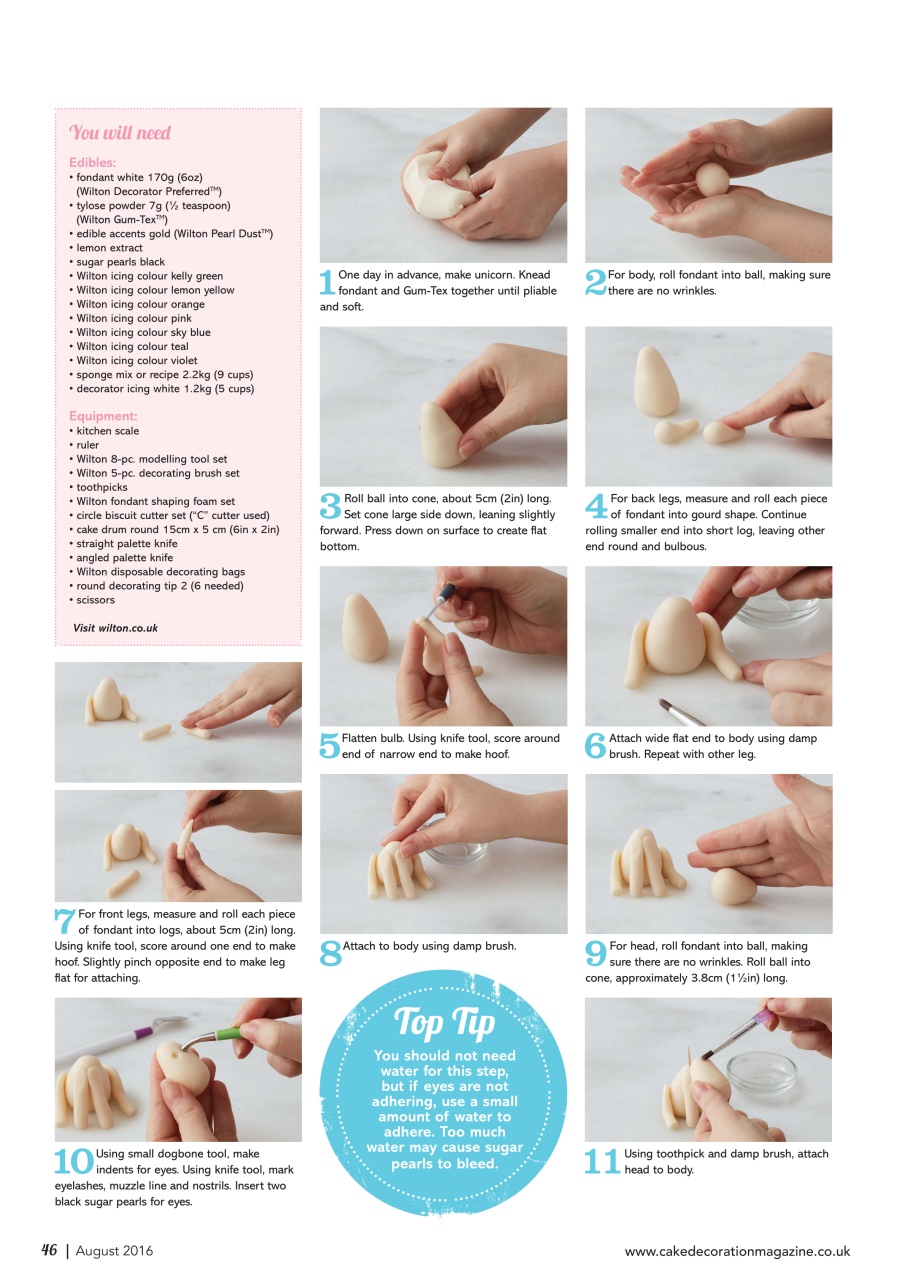 You will need

Edibles:
• fondant white 170g (6oz) (Wilton Decorator Preferred™)
• tylose powder 7g (½ teaspoon) (Wilton Gum-Tex™)
• edible accents gold (Wilton Pearl Dust™)
• lemon extract
• sugar pearls black
• Wilton icing colour kelly green
• Wilton icing colour lemon yellow
• Wilton icing colour orange
• Wilton icing colour pink
• Wilton icing colour sky blue
• Wilton icing colour teal
• Wilton icing colour violet
• sponge mix or recipe 2.2kg (9 cups)
• decorator icing white 1.2kg (5 cups)

Equipment:
• kitchen scale
• ruler
• Wilton 8-pc. modelling tool set
• Wilton 5-pc. decorating brush set
• toothpicks
• Wilton fondant shaping foam set
• circle biscuit cutter set ("C" cutter used)
• cake drum round 15cm x 5 cm (6in x 2in)
• straight palette knife
• angled palette knife
• Wilton disposable decorating bags
• round decorating tip 2 (6 needed)
• scissors

Visit wilton.co.uk

1 One day in advance, make unicorn. Knead fondant and Gum-Tex together until pliable and soft.

2 For body, roll fondant into ball, making sure there are no wrinkles.

3 Roll ball into cone, about 5cm (2in) long. Set cone large side down, leaning slightly forward. Press down on surface to create flat bottom.

4 For back legs, measure and roll each piece of fondant into gourd shape. Continue rolling smaller end into short log, leaving other end round and bulbous.

5 Flatten bulb. Using knife tool, score around end of narrow end to make hoof.

6 Attach wide flat end to body using damp brush. Repeat with other leg.

7 For front legs, measure and roll each piece of fondant into logs, about 5cm (2in) long. Using knife tool, score around one end to make hoof. Slightly pinch opposite end to make leg flat for attaching.

8 Attach to body using damp brush.

9 For head, roll fondant into ball, making sure there are no wrinkles. Roll ball into cone, approximately 3.8cm (1½in) long.

Top Tip
You should not need water for this step, but if eyes are not adhering, use a small amount of water to adhere. Too much water may cause sugar pearls to bleed.

10 Using small dogbone tool, make indents for eyes. Using knife tool, mark eyelashes, muzzle line and nostrils. Insert two black sugar pearls for eyes.

11 Using toothpick and damp brush, attach head to body.

46 | August 2016

www.cakedecorationmagazine.co.uk