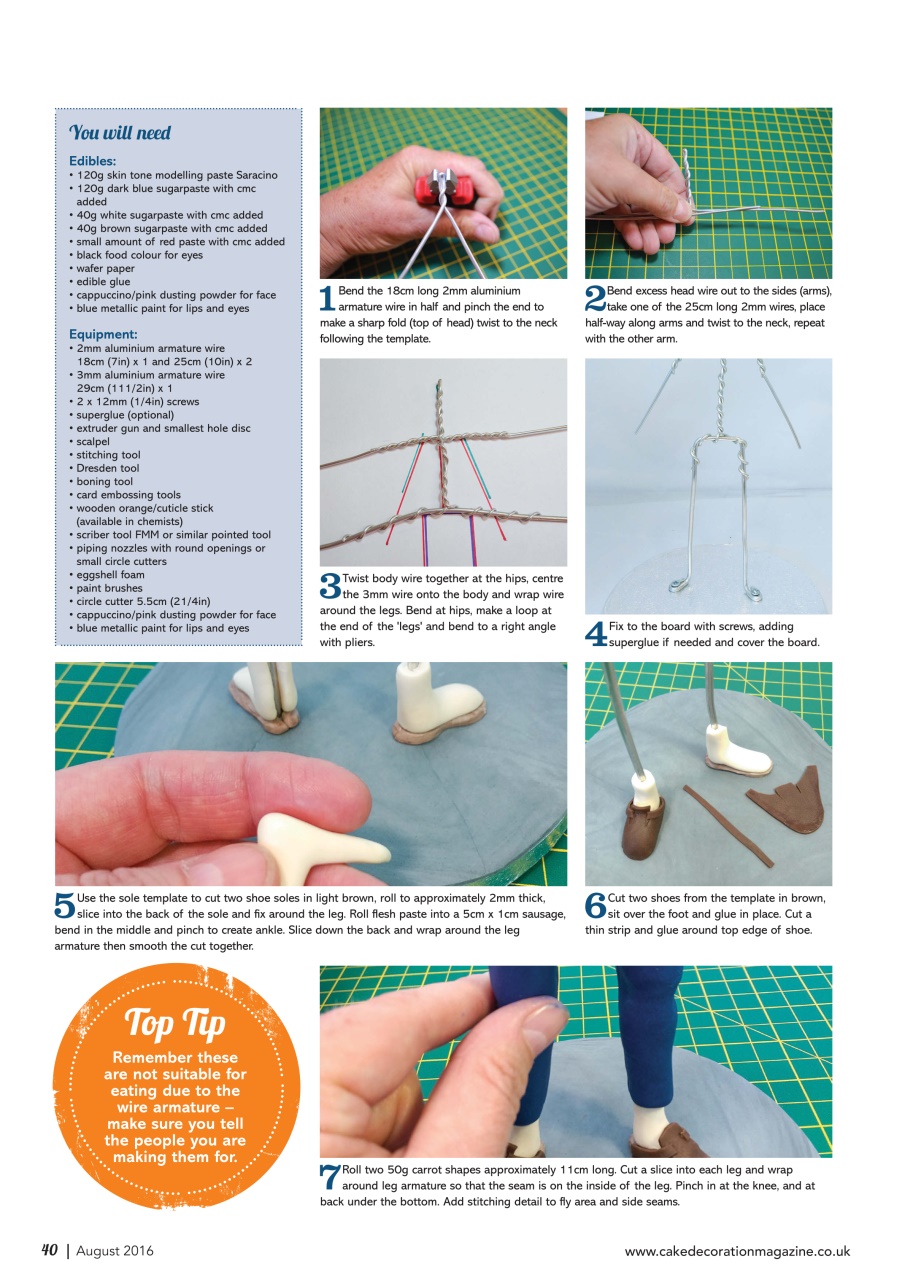 You will need

Edibles:
• 120g skin tone modelling paste Saracino
• 120g dark blue sugarpaste with cmc added
• 40g white sugarpaste with cmc added
• 40g brown sugarpaste with cmc added
• small amount of red paste with cmc added
• black food colour for eyes
• wafer paper
• edible glue
• cappuccino/pink dusting powder for face
• blue metallic paint for lips and eyes

Equipment:
• 2mm aluminium armature wire 18cm (7in) x 1 and 25cm (10in) x 2
• 3mm aluminium armature wire 29cm (111/2in) x 1
• 2 x 12mm (1/4in) screws
• superglue (optional)
• extruder gun and smallest hole disc
• scalpel
• stitching tool
• Dresden tool
• boning tool
• card embossing tools
• wooden orange/cuticle stick (available in chemists)
• scriber tool FMM or similar pointed tool
• piping nozzles with round openings or small circle cutters
• eggshell foam
• paint brushes
• circle cutter 5.5cm (21/4in)
• cappuccino/pink dusting powder for face
• blue metallic paint for lips and eyes

1 Bend the 18cm long 2mm aluminium armature wire in half and pinch the end to make a sharp fold (top of head) twist to the neck following the template.

2 Bend excess head wire out to the sides (arms), take one of the 25cm long 2mm wires, place half-way along arms and twist to the neck, repeat with the other arm.

3 Twist body wire together at the hips, centre the 3mm wire onto the body and wrap wire around the legs. Bend at hips, make a loop at the end of the 'legs' and bend to a right angle with pliers.

4 Fix to the board with screws, adding superglue if needed and cover the board.

5 Use the sole template to cut two shoe soles in light brown, roll to approximately 2mm thick, slice into the back of the sole and fix around the leg. Roll flesh paste into a 5cm x 1cm sausage, bend in the middle and pinch to create ankle. Slice down the back and wrap around the leg armature then smooth the cut together.

6 Cut two shoes from the template in brown, sit over the foot and glue in place. Cut a thin strip and glue around top edge of shoe.

Top Tip
Remember these are not suitable for eating due to the wire armature – make sure you tell the people you are making them for.

7 Roll two 50g carrot shapes approximately 11cm long. Cut a slice into each leg and wrap around leg armature so that the seam is on the inside of the leg. Pinch in at the knee, and at back under the bottom. Add stitching detail to fly area and side seams.

40 | August 2016

www.cakedecorationmagazine.co.uk