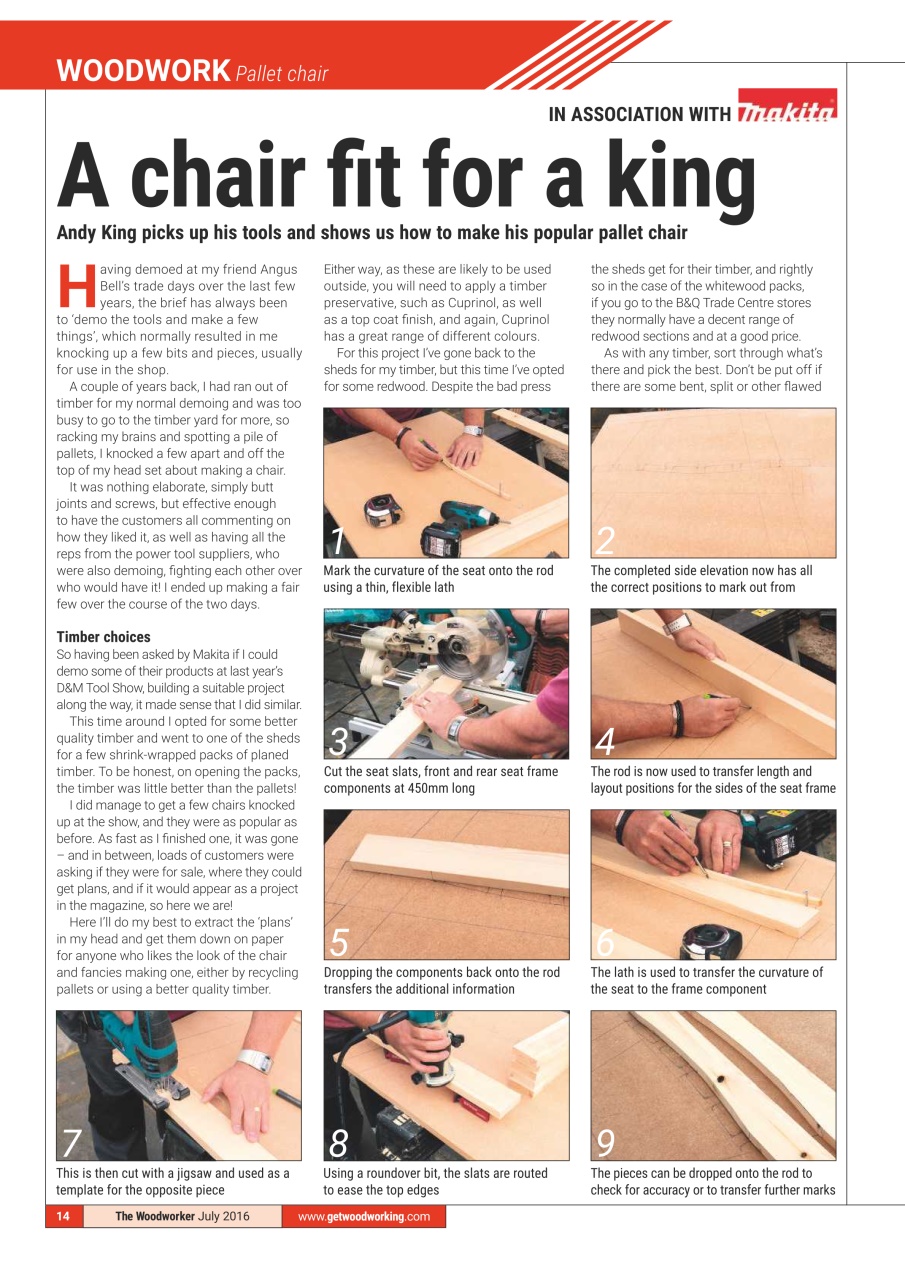 WOODWORK Pallet chair

IN ASSOCIATION WITH makita

A chair fit for a king

Andy King picks up his tools and shows us how to make his popular pallet chair

Having demoed at my friend Angus Bell's trade days over the last few years, the brief has always been to 'demo the tools and make a few things', which normally resulted in me knocking up a few bits and pieces, usually for use in the shop.

A couple of years back, I had ran out of timber for my normal demoing and was too busy to go to the timber yard for more, so racking my brains and spotting a pile of pallets, I knocked a few apart and off the top of my head set about making a chair.

It was nothing elaborate, simply butt joints and screws, but effective enough to have the customers all commenting on how they liked it, as well as having all the reps from the power tool suppliers, who were also demoing, fighting each other over who would have it! I ended up making a fair few over the course of the two days.

Timber choices

So having been asked by Makita if I could demo some of their products at last year's D&M Tool Show, building a suitable project along the way, it made sense that I did similar.

This time around I opted for some better quality timber and went to one of the sheds for a few shrink-wrapped packs of planed timber. To be honest, on opening the packs, the timber was little better than the pallets!

I did manage to get a few chairs knocked up at the show, and they were as popular as before. As fast as I finished one, it was gone – and in between, loads of customers were asking if they were for sale, where they could get plans, and if it would appear as a project in the magazine, so here we are!

Here I'll do my best to extract the 'plans' in my head and get them down on paper for anyone who likes the look of the chair and fancies making one, either by recycling pallets or using a better quality timber.

Either way, as these are likely to be used outside, you will need to apply a timber preservative, such as Cuprinol, as well as a top coat finish, and again, Cuprinol has a great range of different colours.

For this project I've gone back to the sheds for my timber, but this time I've opted for some redwood. Despite the bad press the sheds get for their timber, and rightly so in the case of the whitewood packs, if you go to the B&Q Trade Centre stores they normally have a decent range of redwood sections and at a good price.

As with any timber, sort through what's there and pick the best. Don't be put off if there are some bent, split or other flawed

1
Mark the curvature of the seat onto the rod using a thin, flexible lath

2
The completed side elevation now has all the correct positions to mark out from

3
Cut the seat slats, front and rear seat frame components at 450mm long

4
The rod is now used to transfer length and layout positions for the sides of the seat frame

5
Dropping the components back onto the rod transfers the additional information

6
The lath is used to transfer the curvature of the seat to the frame component

7
This is then cut with a jigsaw and used as a template for the opposite piece

8
Using a roundover bit, the slats are routed to ease the top edges

9
The pieces can be dropped onto the rod to check for accuracy or to transfer further marks

14 The Woodworker July 2016 www.getwoodworking.com