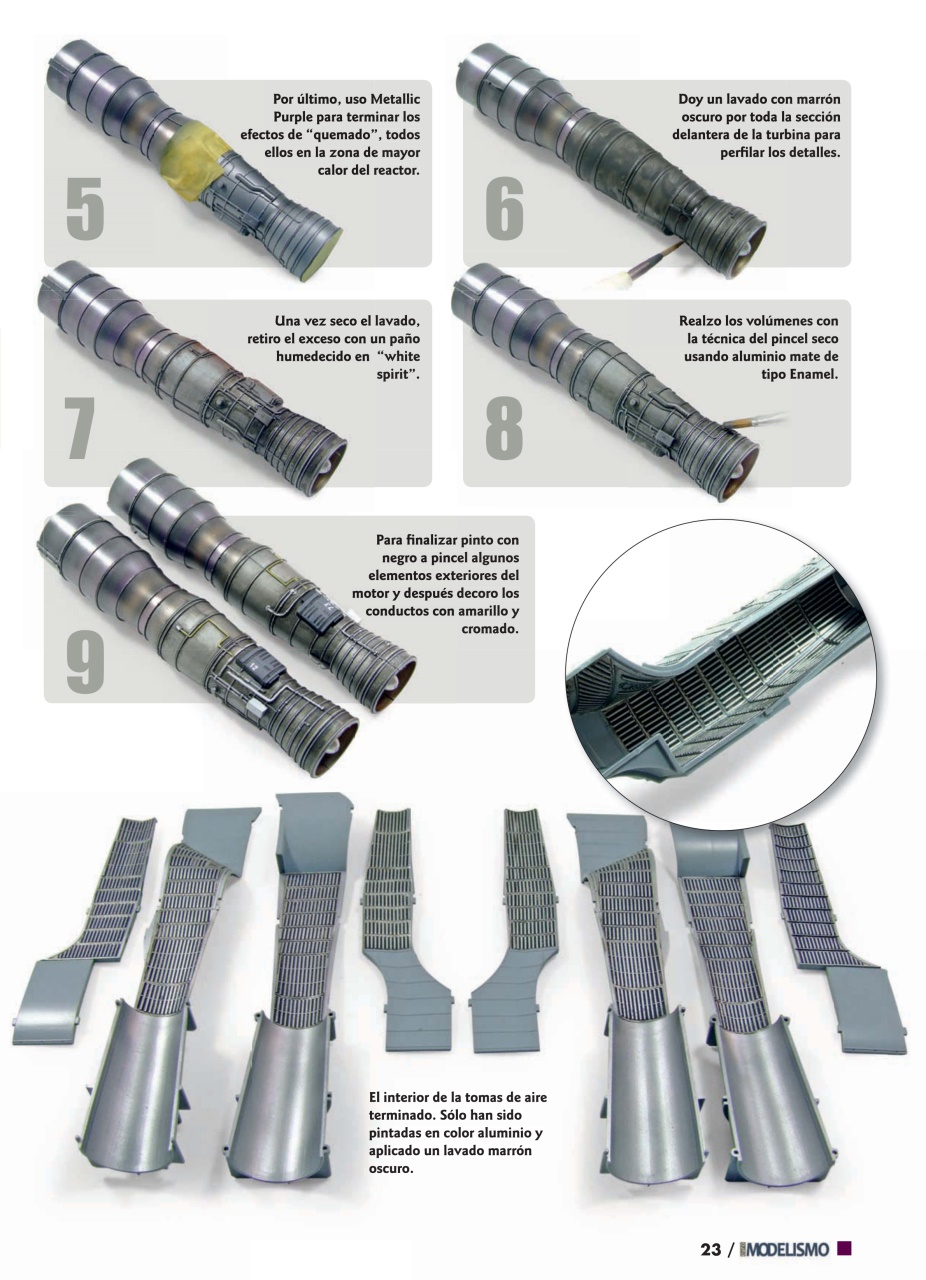 Por último, uso Metallic Purple para terminar los efectos de "quemado", todos ellos en la zona de mayor calor del reactor.

5

Doy un lavado con marrón oscuro por toda la sección delantera de la turbina para perfilar los detalles.

6

Una vez seco el lavado, retiro el exceso con un paño humedecido en "white spirit".

7

Realzo los volúmenes con la técnica del pincel seco usando aluminio mate de tipo Enamel.

8

Para finalizar pinto con negro a pincel algunos elementos exteriores del motor y después decoro los conductos con amarillo y cromado.

9

El interior de la tomas de aire terminado. Sólo han sido pintadas en color aluminio y aplicado un lavado marrón oscuro.

23 / MODELISMO