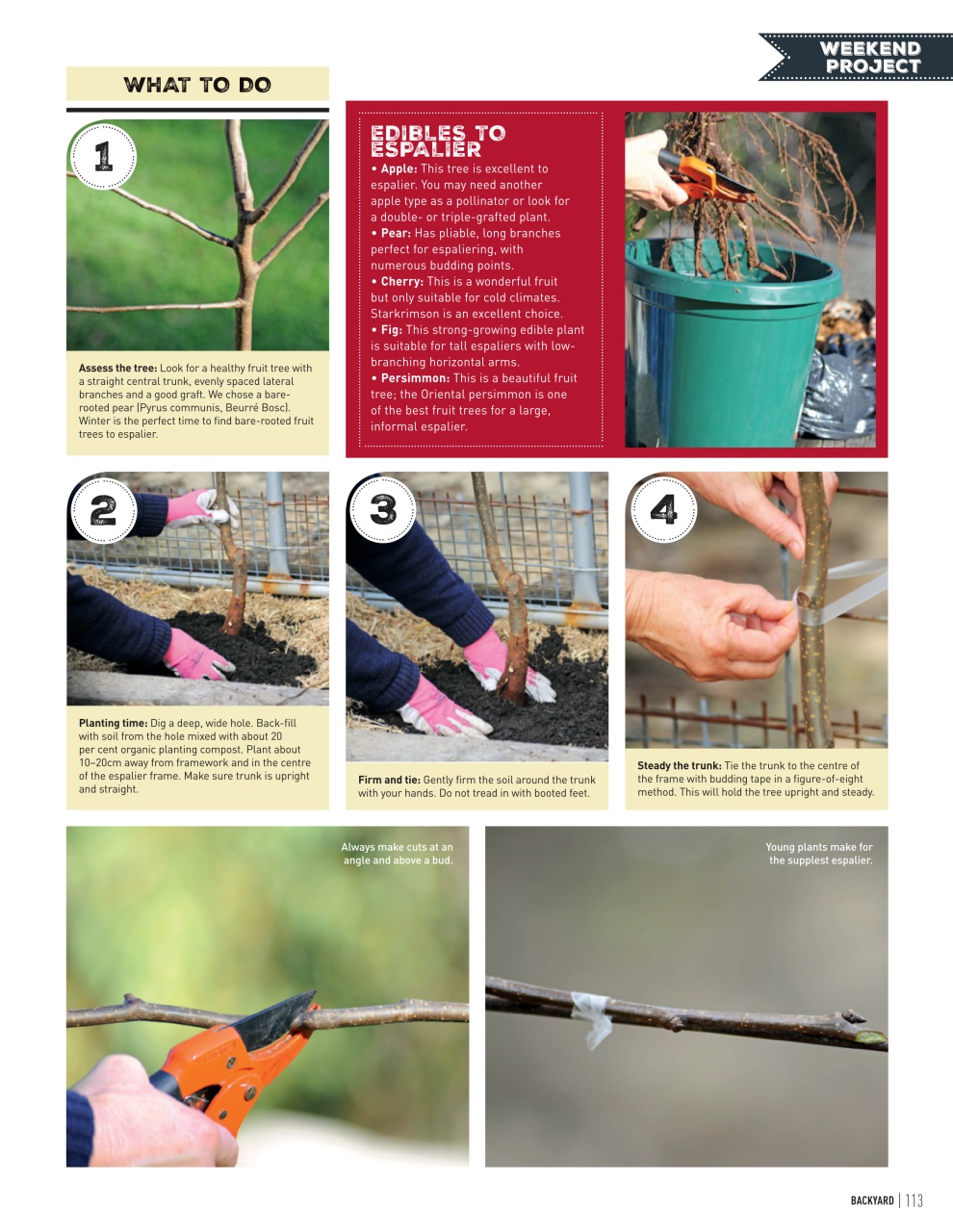 WEEKEND PROJECT

WHAT TO DO

1

Assess the tree: Look for a healthy fruit tree with a straight central trunk, evenly spaced lateral branches and a good graft. We chose a bare-rooted pear (Pyrus communis, Beurré Bosc). Winter is the perfect time to find bare-rooted fruit trees to espalier.

EDIBLES TO ESPALIER

• Apple: This tree is excellent to espalier. You may need another apple type as a pollinator or look for a double- or triple-grafted plant.
• Pear: Has pliable, long branches perfect for espaliering, with numerous budding points.
• Cherry: This is a wonderful fruit but only suitable for cold climates. Starkrimson is an excellent choice.
• Fig: This strong-growing edible plant is suitable for tall espaliers with low-branching horizontal arms.
• Persimmon: This is a beautiful fruit tree; the Oriental persimmon is one of the best fruit trees for a large, informal espalier.

2

Planting time: Dig a deep, wide hole. Back-fill with soil from the hole mixed with about 20 per cent organic planting compost. Plant about 10–20cm away from framework and in the centre of the espalier frame. Make sure trunk is upright and straight.

3

Firm and tie: Gently firm the soil around the trunk with your hands. Do not tread in with booted feet.

4

Steady the trunk: Tie the trunk to the centre of the frame with budding tape in a figure-of-eight method. This will hold the tree upright and steady.

Always make cuts at an angle and above a bud.

Young plants make for the supplest espalier.

BACKYARD | 113