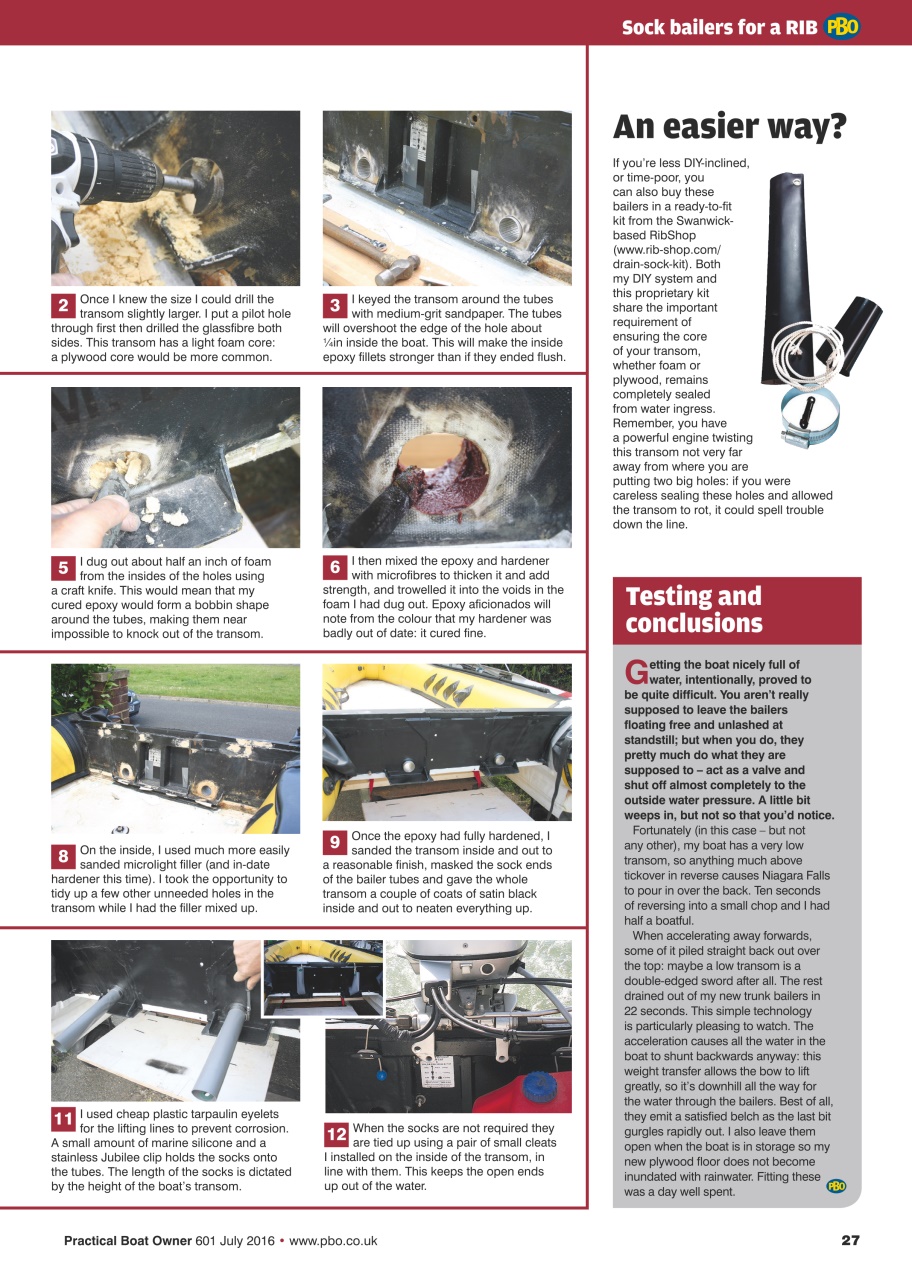 Sock bailers for a RIB PBO

2 Once I knew the size I could drill the transom slightly larger. I put a pilot hole through first then drilled the glassfibre both sides. This transom has a light foam core: a plywood core would be more common.

3 I keyed the transom around the tubes with medium-grit sandpaper. The tubes will overshoot the edge of the hole about ¼in inside the boat. This will make the inside epoxy fillets stronger than if they ended flush.

5 I dug out about half an inch of foam from the insides of the holes using a craft knife. This would mean that my cured epoxy would form a bobbin shape around the tubes, making them near impossible to knock out of the transom.

6 I then mixed the epoxy and hardener with microfibres to thicken it and add strength, and trowelled it into the voids in the foam I had dug out. Epoxy aficionados will note from the colour that my hardener was badly out of date: it cured fine.

8 On the inside, I used much more easily sanded microlight filler (and in-date hardener this time). I took the opportunity to tidy up a few other unneeded holes in the transom while I had the filler mixed up.

9 Once the epoxy had fully hardened, I sanded the transom inside and out to a reasonable finish, masked the sock ends of the bailer tubes and gave the whole transom a couple of coats of satin black inside and out to neaten everything up.

11 I used cheap plastic tarpaulin eyelets for the lifting lines to prevent corrosion. A small amount of marine silicone and a stainless Jubilee clip holds the socks onto the tubes. The length of the socks is dictated by the height of the boat's transom.

12 When the socks are not required they are tied up using a pair of small cleats I installed on the inside of the transom, in line with them. This keeps the open ends up out of the water.

An easier way?

If you're less DIY-inclined, or time-poor, you can also buy these bailers in a ready-to-fit kit from the Swanwick-based RibShop (www.rib-shop.com/drain-sock-kit). Both my DIY system and this proprietary kit share the important requirement of ensuring the core of your transom, whether foam or plywood, remains completely sealed from water ingress. Remember, you have a powerful engine twisting this transom not very far away from where you are putting two big holes: if you were careless sealing these holes and allowed the transom to rot, it could spell trouble down the line.

Testing and conclusions

Getting the boat nicely full of water, intentionally, proved to be quite difficult. You aren't really supposed to leave the bailers floating free and unlashed at standstill; but when you do, they pretty much do what they are supposed to – act as a valve and shut off almost completely to the outside water pressure. A little bit weeps in, but not so that you'd notice.

Fortunately (in this case – but not any other), my boat has a very low transom, so anything much above tickover in reverse causes Niagara Falls to pour in over the back. Ten seconds of reversing into a small chop and I had half a boatful.

When accelerating away forwards, some of it piled straight back out over the top: maybe a low transom is a double-edged sword after all. The rest drained out of my new trunk bailers in 22 seconds. This simple technology is particularly pleasing to watch. The acceleration causes all the water in the boat to shunt backwards anyway: this weight transfer allows the bow to lift greatly, so it's downhill all the way for the water through the bailers. Best of all, they emit a satisfied belch as the last bit gurgles rapidly out. I also leave them open when the boat is in storage so my new plywood floor does not become inundated with rainwater. Fitting these was a day well spent. PBO

Practical Boat Owner 601 July 2016 • www.pbo.co.uk 27