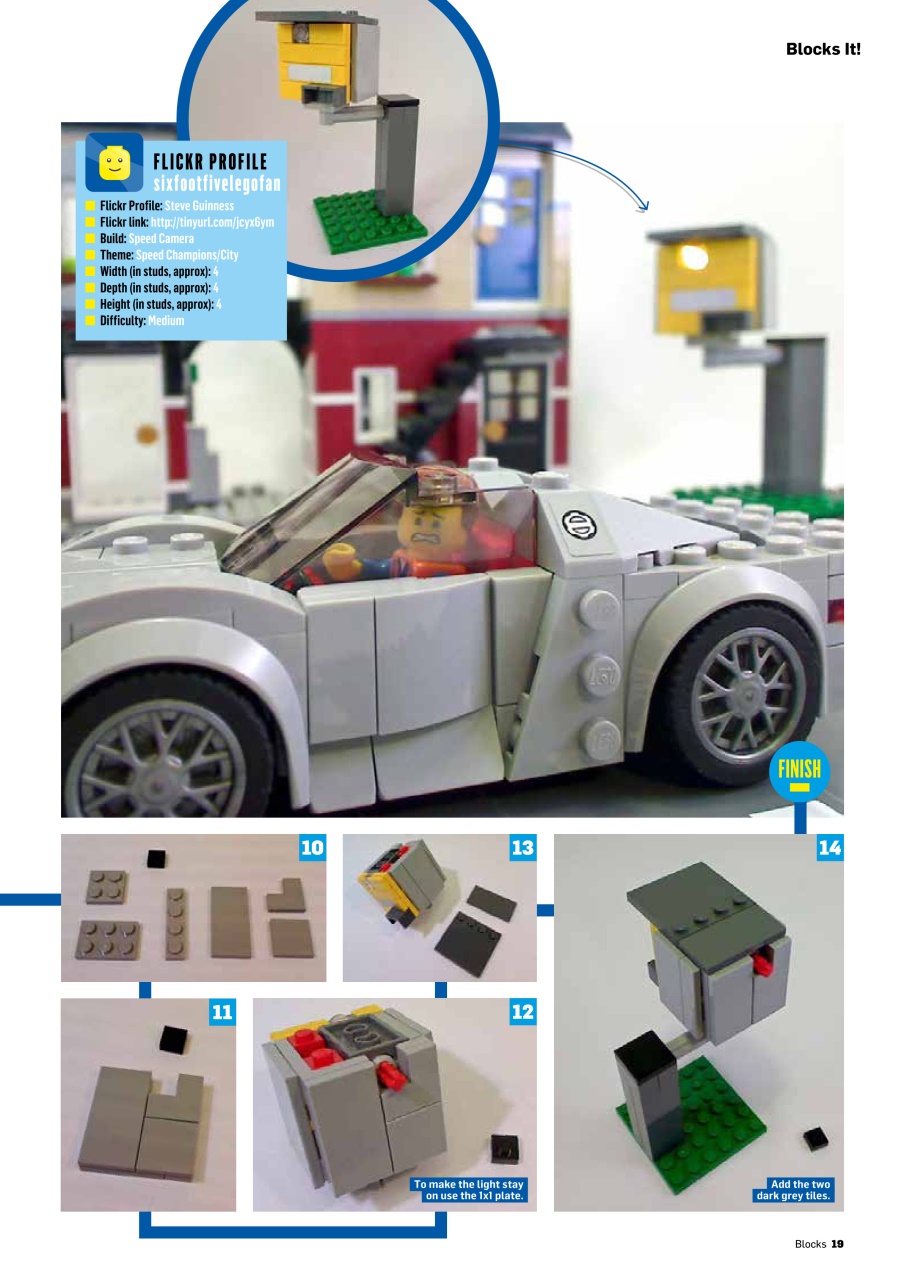 Blocks It!

FLICKR PROFILE
sixfootfivelegofan

Flickr Profile: Steve Guinness
Flickr link: http://tinyurl.com/jcyx6ym
Build: Speed Camera
Theme: Speed Champions/City
Width (in studs, approx): 4
Depth (in studs, approx): 4
Height (in studs, approx): 4
Difficulty: Medium

FINISH

10

13

14

11

12

To make the light stay on use the 1x1 plate.

Add the two dark grey tiles.

Blocks 19