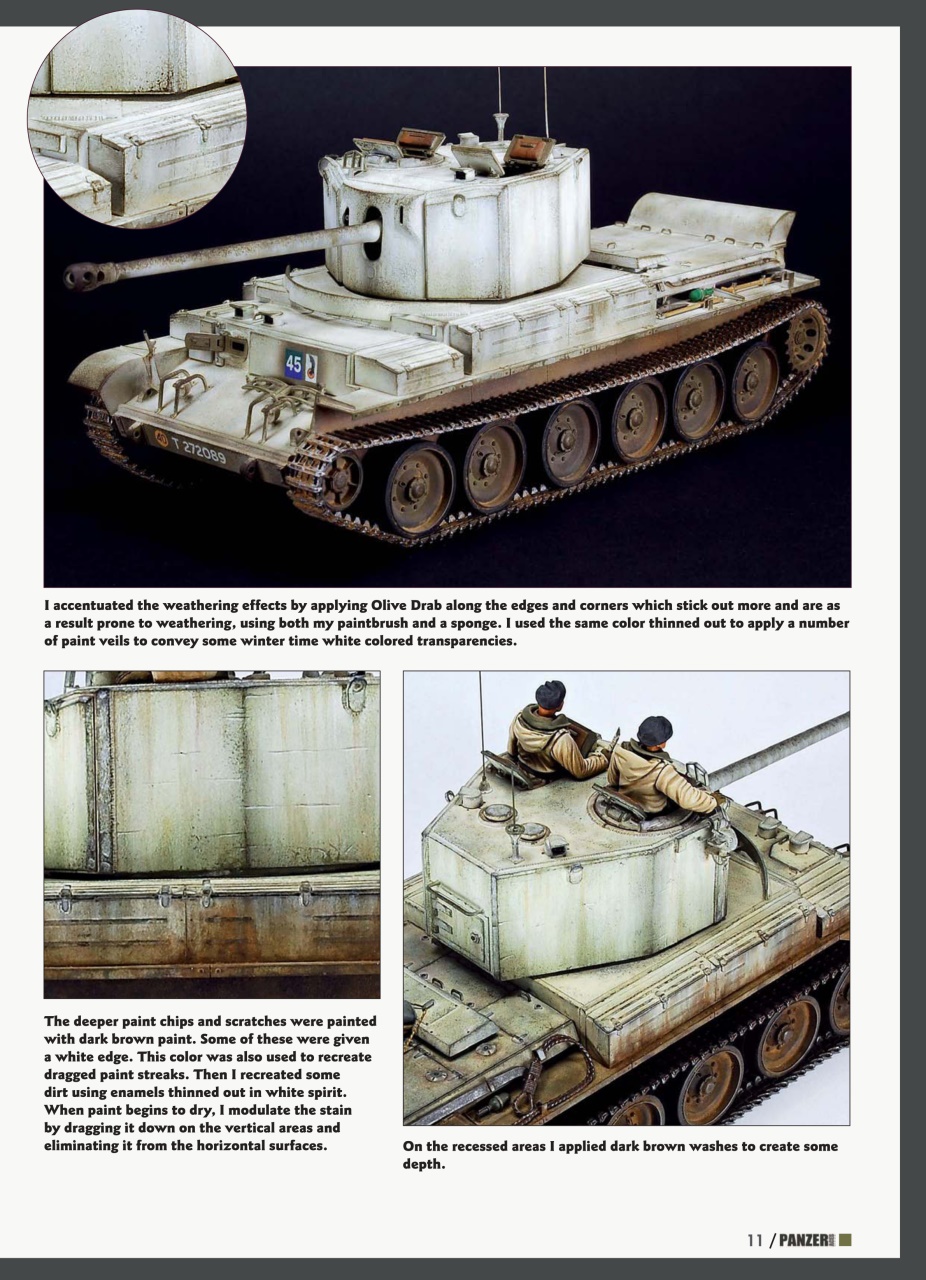 45

T 272089

I accentuated the weathering effects by applying Olive Drab along the edges and corners which stick out more and are as a result prone to weathering, using both my paintbrush and a sponge. I used the same color thinned out to apply a number of paint veils to convey some winter time white colored transparencies.

The deeper paint chips and scratches were painted with dark brown paint. Some of these were given a white edge. This color was also used to recreate dragged paint streaks. Then I recreated some dirt using enamels thinned out in white spirit. When paint begins to dry, I modulate the stain by dragging it down on the vertical areas and eliminating it from the horizontal surfaces.

On the recessed areas I applied dark brown washes to create some depth.

11 / PANZER