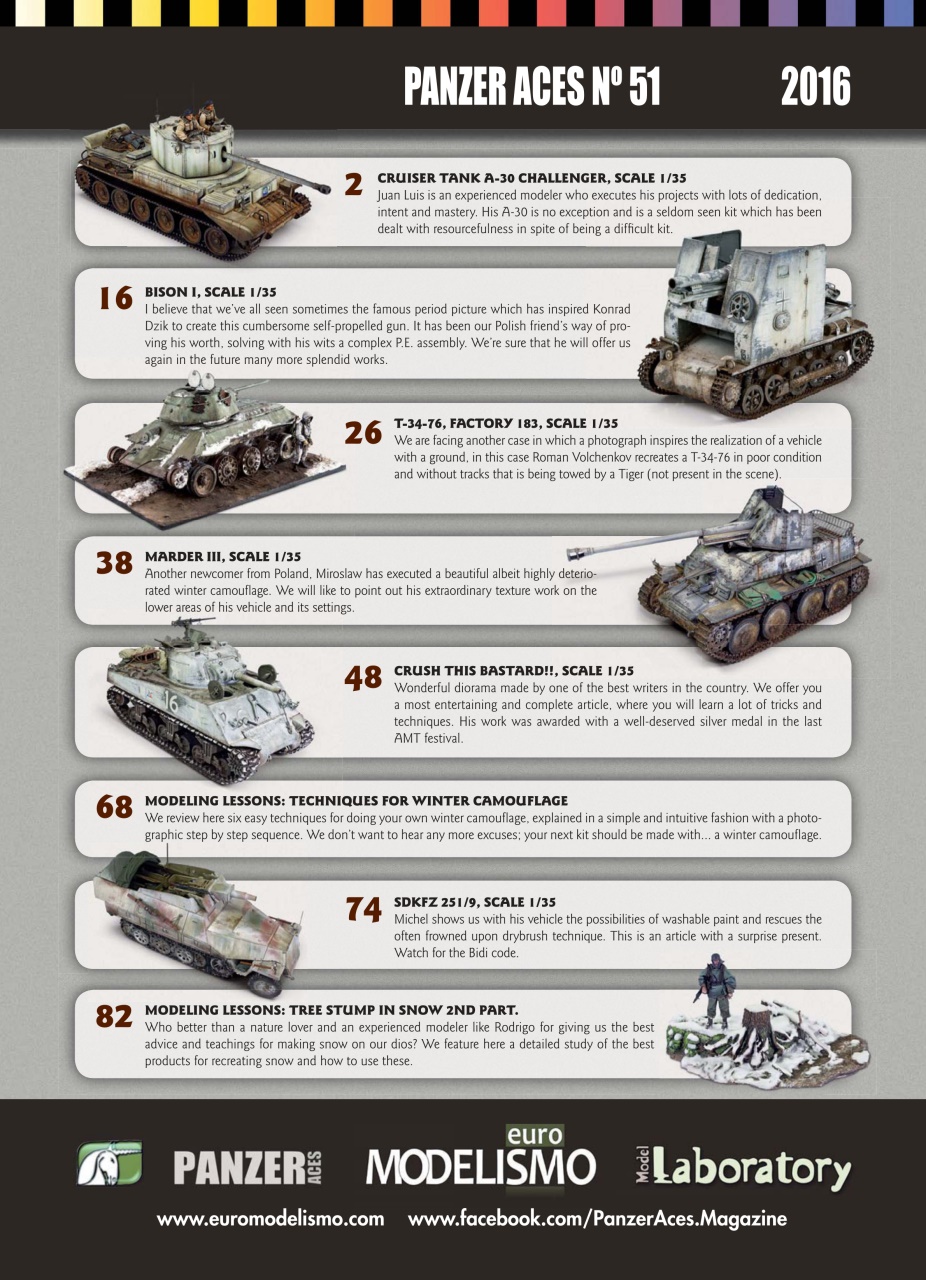 PANZER ACES Nº 51 2016

2 CRUISER TANK A-30 CHALLENGER, SCALE 1/35
Juan Luis is an experienced modeler who executes his projects with lots of dedication, intent and mastery. His A-30 is no exception and is a seldom seen kit which has been dealt with resourcefulness in spite of being a difficult kit.

16 BISON I, SCALE 1/35
I believe that we've all seen sometimes the famous period picture which has inspired Konrad Dzik to create this cumbersome self-propelled gun. It has been our Polish friend's way of proving his worth, solving with his wits a complex P.E. assembly. We're sure that he will offer us again in the future many more splendid works.

26 T-34-76, FACTORY 183, SCALE 1/35
We are facing another case in which a photograph inspires the realization of a vehicle with a ground, in this case Roman Volchenkov recreates a T-34-76 in poor condition and without tracks that is being towed by a Tiger (not present in the scene).

38 MARDER III, SCALE 1/35
Another newcomer from Poland, Miroslaw has executed a beautiful albeit highly deteriorated winter camouflage. We will like to point out his extraordinary texture work on the lower areas of his vehicle and its settings.

48 CRUSH THIS BASTARD!!, SCALE 1/35
Wonderful diorama made by one of the best writers in the country. We offer you a most entertaining and complete article, where you will learn a lot of tricks and techniques. His work was awarded with a well-deserved silver medal in the last AMT festival.

68 MODELING LESSONS: TECHNIQUES FOR WINTER CAMOUFLAGE
We review here six easy techniques for doing your own winter camouflage, explained in a simple and intuitive fashion with a photographic step by step sequence. We don't want to hear any more excuses; your next kit should be made with... a winter camouflage.

74 SDKFZ 251/9, SCALE 1/35
Michel shows us with his vehicle the possibilities of washable paint and rescues the often frowned upon drybrush technique. This is an article with a surprise present. Watch for the Bidi code.

82 MODELING LESSONS: TREE STUMP IN SNOW 2ND PART.
Who better than a nature lover and an experienced modeler like Rodrigo for giving us the best advice and teachings for making snow on our dios? We feature here a detailed study of the best products for recreating snow and how to use these.

PANZER ACES euro MODELISMO Model Laboratory

www.euromodelismo.com www.facebook.com/PanzerAces.Magazine