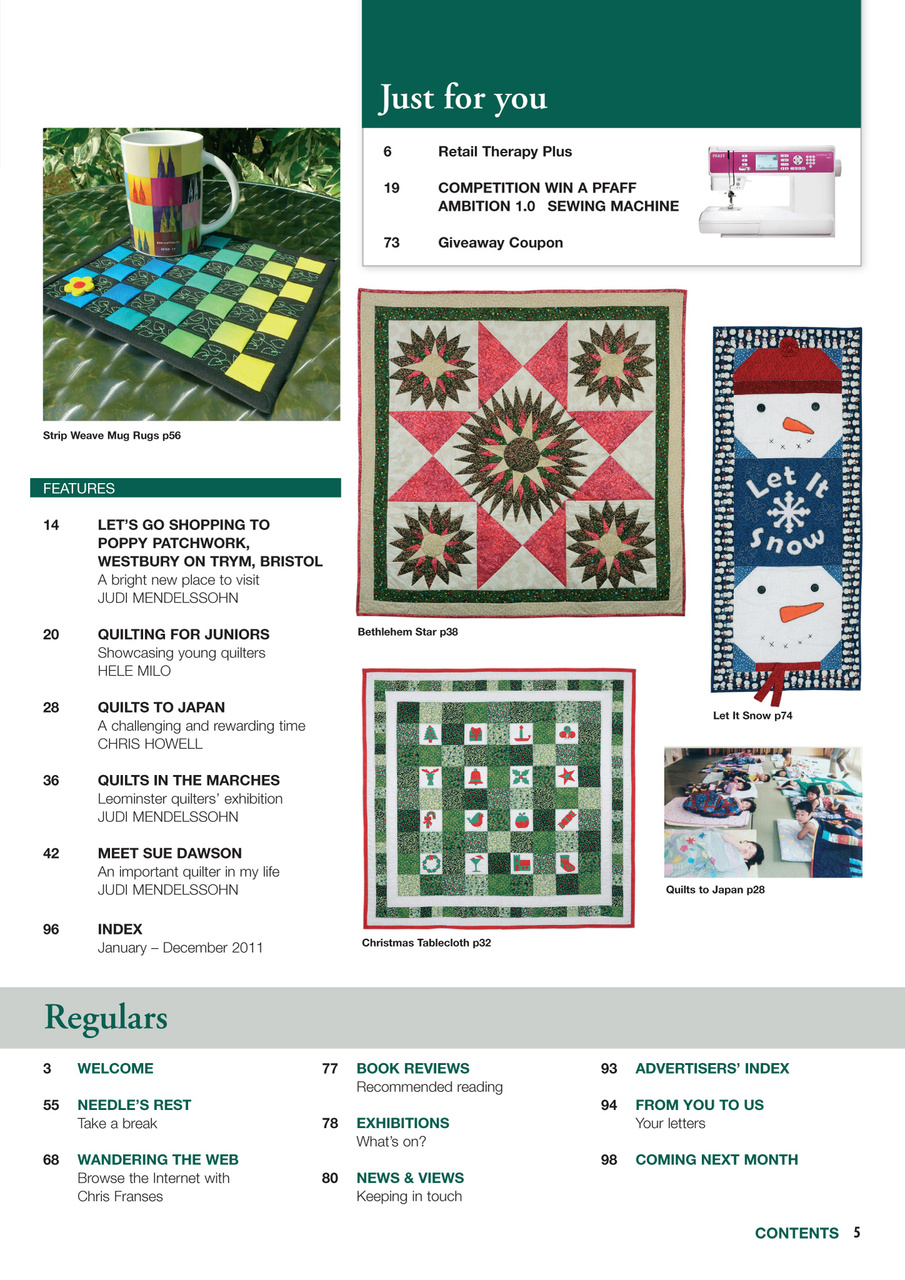 Just for you

6 Retail Therapy Plus

19 COMPETITION WIN A PFAFF AMBITION 1.0 SEWING MACHINE

73 Giveaway Coupon

Strip Weave Mug Rugs p56

FEATURES

14 LET'S GO SHOPPING TO POPPY PATCHWORK, WESTBURY ON TRYM, BRISTOL
A bright new place to visit
JUDI MENDELSSOHN

20 QUILTING FOR JUNIORS
Showcasing young quilters
HELE MILO

28 QUILTS TO JAPAN
A challenging and rewarding time
CHRIS HOWELL

36 QUILTS IN THE MARCHES
Leominster quilters' exhibition
JUDI MENDELSSOHN

42 MEET SUE DAWSON
An important quilter in my life
JUDI MENDELSSOHN

96 INDEX
January – December 2011

Bethlehem Star p38

Let It Snow

Let It Snow p74

Quilts to Japan p28

Christmas Tablecloth p32

Regulars

3 WELCOME

55 NEEDLE'S REST
Take a break

68 WANDERING THE WEB
Browse the Internet with Chris Franses

77 BOOK REVIEWS
Recommended reading

78 EXHIBITIONS
What's on?

80 NEWS & VIEWS
Keeping in touch

93 ADVERTISERS' INDEX

94 FROM YOU TO US
Your letters

98 COMING NEXT MONTH

CONTENTS 5