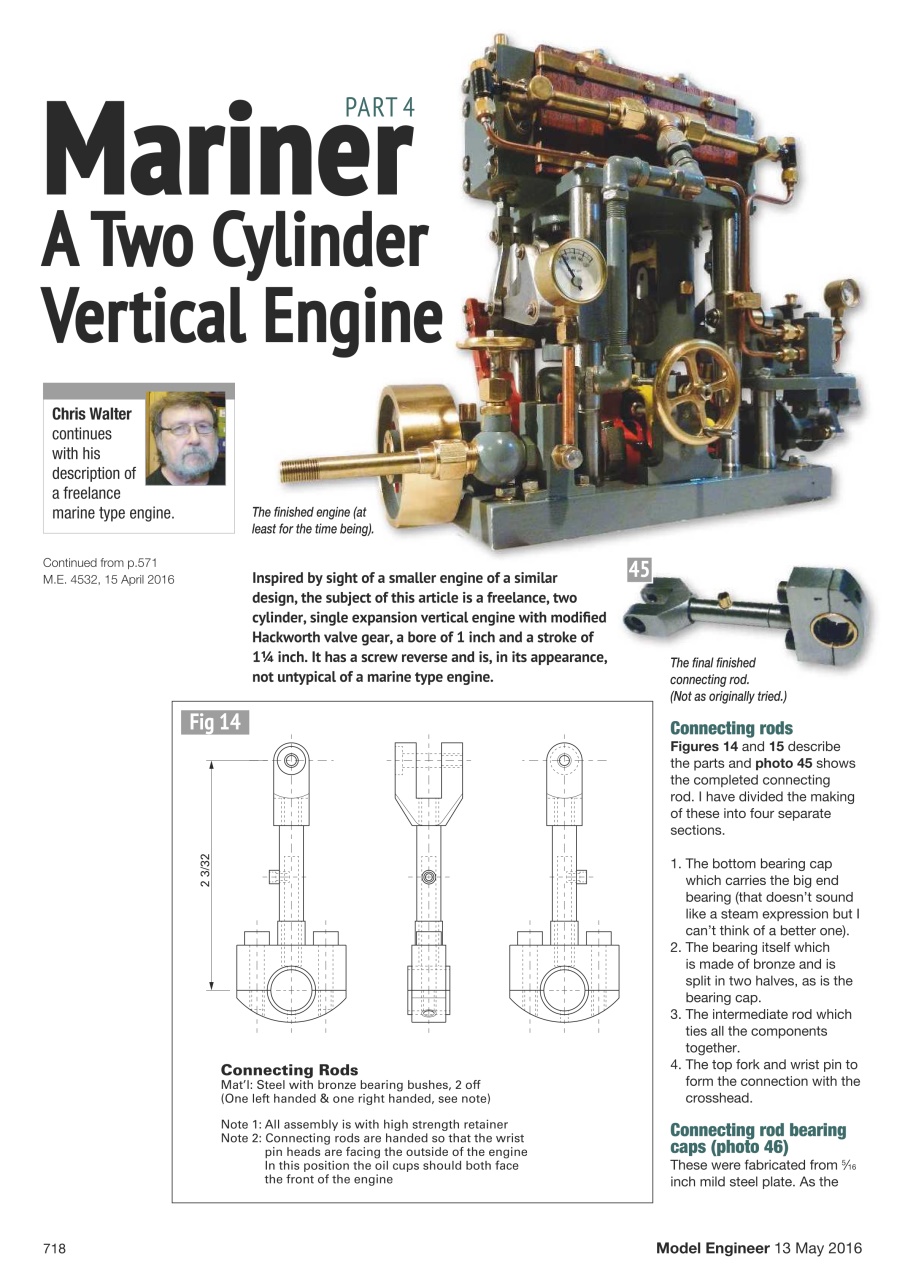 PART 4

Mariner
A Two Cylinder Vertical Engine

Chris Walter continues with his description of a freelance marine type engine.

The finished engine (at least for the time being).

Continued from p.571
M.E. 4532, 15 April 2016

Inspired by sight of a smaller engine of a similar design, the subject of this article is a freelance, two cylinder, single expansion vertical engine with modified Hackworth valve gear, a bore of 1 inch and a stroke of 1¼ inch. It has a screw reverse and is, in its appearance, not untypical of a marine type engine.

45

The final finished connecting rod. (Not as originally tried.)

Fig 14

2 3/32

Connecting Rods
Mat'l: Steel with bronze bearing bushes, 2 off
(One left handed & one right handed, see note)

Note 1: All assembly is with high strength retainer
Note 2: Connecting rods are handed so that the wrist pin heads are facing the outside of the engine In this position the oil cups should both face the front of the engine

Connecting rods
Figures 14 and 15 describe the parts and photo 45 shows the completed connecting rod. I have divided the making of these into four separate sections.

1. The bottom bearing cap which carries the big end bearing (that doesn't sound like a steam expression but I can't think of a better one).
2. The bearing itself which is made of bronze and is split in two halves, as is the bearing cap.
3. The intermediate rod which ties all the components together.
4. The top fork and wrist pin to form the connection with the crosshead.

Connecting rod bearing caps (photo 46)
These were fabricated from $\frac{5}{16}$ inch mild steel plate. As the

718

Model Engineer 13 May 2016