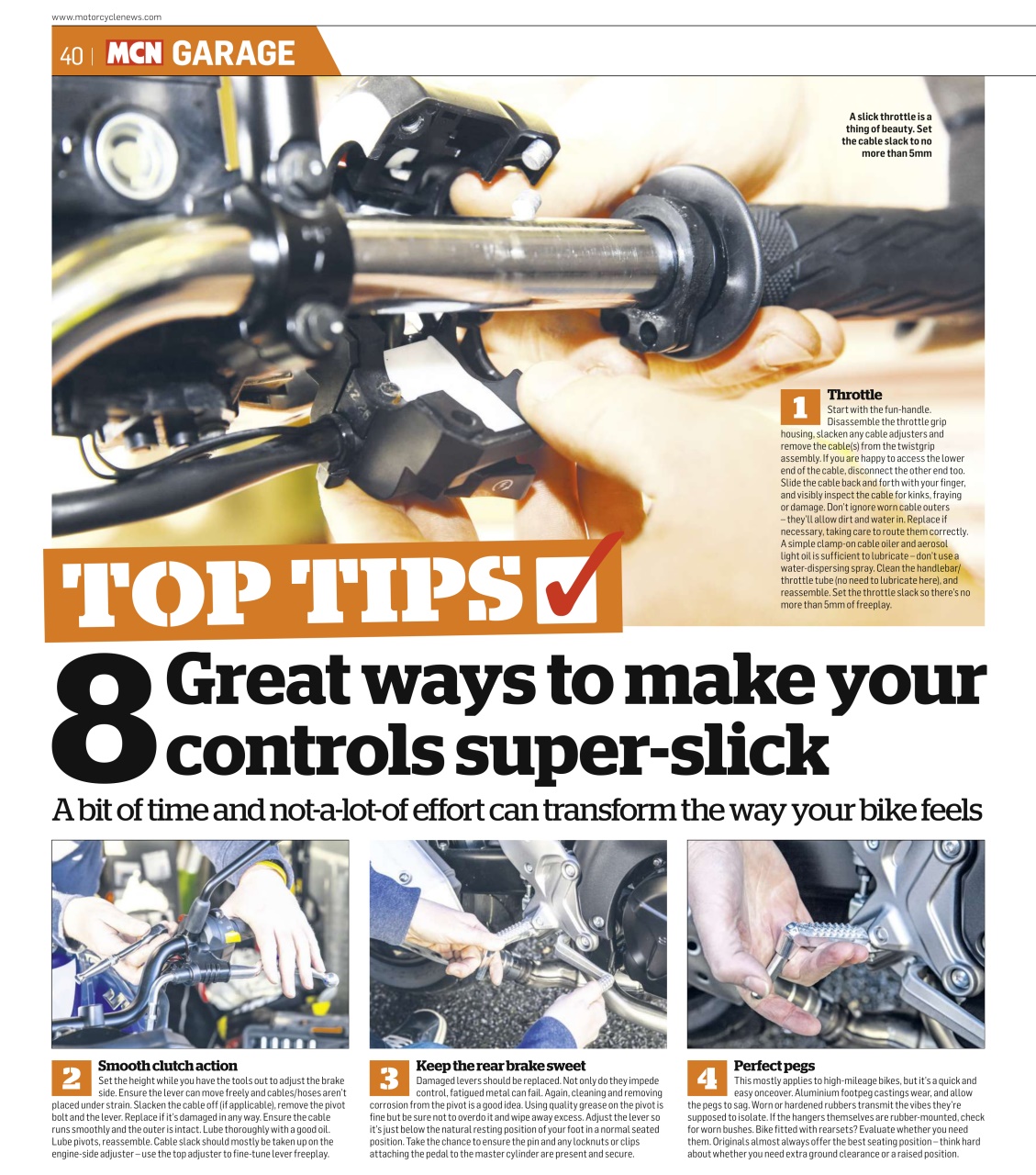 www.motorcyclenews.com

40 | MCN GARAGE

A slick throttle is a thing of beauty. Set the cable slack to no more than 5mm

1 Throttle
Start with the fun-handle. Disassemble the throttle grip housing, slacken any cable adjusters and remove the cable(s) from the twistgrip assembly. If you are happy to access the lower end of the cable, disconnect the other end too. Slide the cable back and forth with your finger, and visibly inspect the cable for kinks, fraying or damage. Don't ignore worn cable outers – they'll allow dirt and water in. Replace if necessary, taking care to route them correctly. A simple clamp-on cable oiler and aerosol light oil is sufficient to lubricate – don't use a water-dispersing spray. Clean the handlebar/throttle tube (no need to lubricate here), and reassemble. Set the throttle slack so there's no more than 5mm of freeplay.

TOP TIPS

8 Great ways to make your controls super-slick

A bit of time and not-a-lot-of effort can transform the way your bike feels

2 Smooth clutch action
Set the height while you have the tools out to adjust the brake side. Ensure the lever can move freely and cables/hoses aren't placed under strain. Slacken the cable off (if applicable), remove the pivot bolt and the lever. Replace if it's damaged in any way. Ensure the cable runs smoothly and the outer is intact. Lube thoroughly with a good oil. Lube pivots, reassemble. Cable slack should mostly be taken up on the engine-side adjuster – use the top adjuster to fine-tune lever freeplay.

3 Keep the rear brake sweet
Damaged levers should be replaced. Not only do they impede control, fatigued metal can fail. Again, cleaning and removing corrosion from the pivot is a good idea. Using quality grease on the pivot is fine but be sure not to overdo it and wipe away excess. Adjust the lever so it's just below the natural resting position of your foot in a normal seated position. Take the chance to ensure the pin and any locknuts or clips attaching the pedal to the master cylinder are present and secure.

4 Perfect pegs
This mostly applies to high-mileage bikes, but it's a quick and easy onceover. Aluminium footpeg castings wear, and allow the pegs to sag. Worn or hardened rubbers transmit the vibes they're supposed to isolate. If the hangers themselves are rubber-mounted, check for worn bushes. Bike fitted with rearsets? Evaluate whether you need them. Originals almost always offer the best seating position – think hard about whether you need extra ground clearance or a raised position.