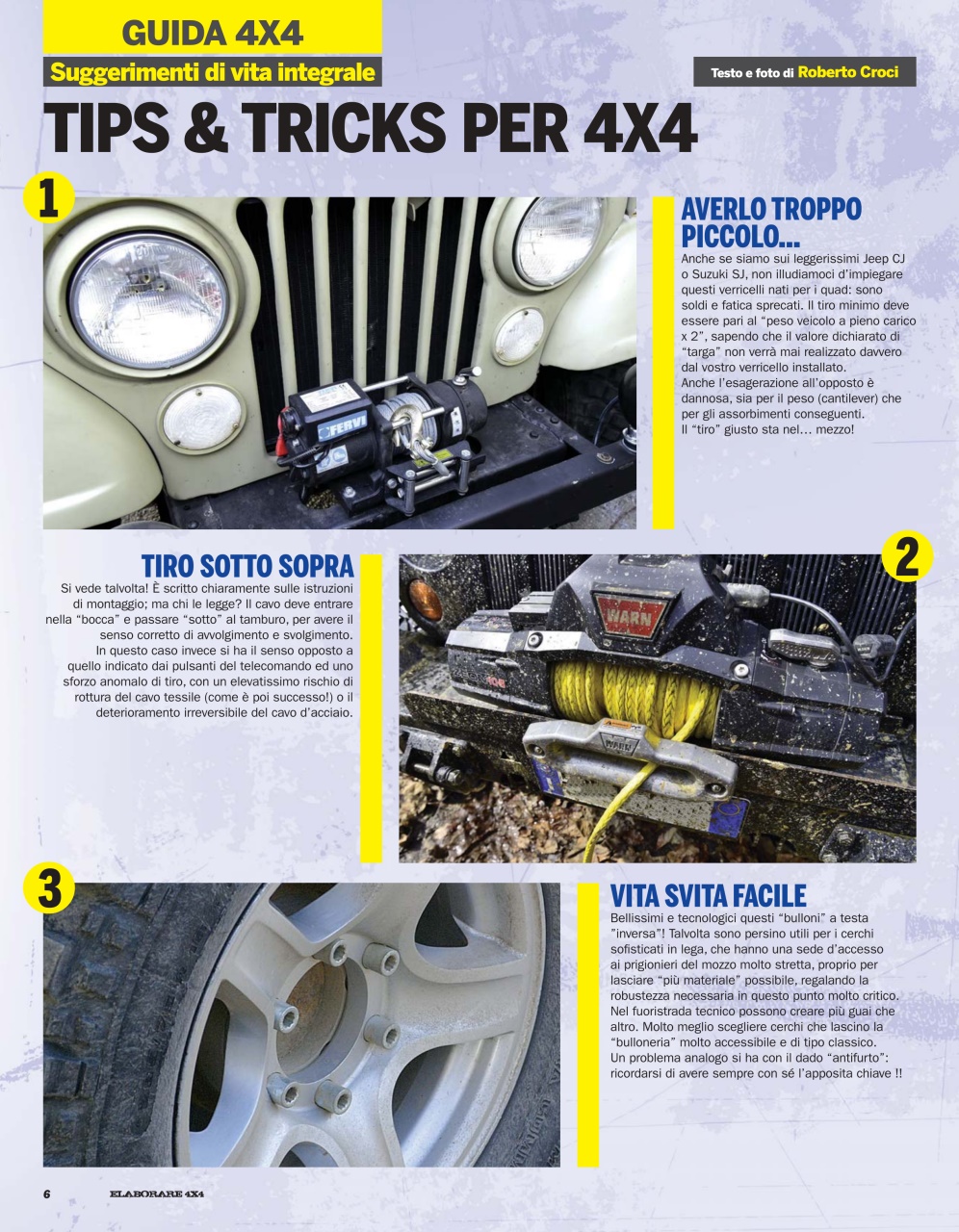 GUIDA 4X4

Suggerimenti di vita integrale

Testo e foto di Roberto Croci

TIPS & TRICKS PER 4X4

1

FERVI

AVERLO TROPPO PICCOLO...

Anche se siamo sui leggerissimi Jeep CJ o Suzuki SJ, non illudiamoci d'impiegare questi verricelli nati per i quad: sono soldi e fatica sprecati. Il tiro minimo deve essere pari al "peso veicolo a pieno carico x 2", sapendo che il valore dichiarato di "targa" non verrà mai realizzato davvero dal vostro verricello installato.
Anche l'esagerazione all'opposto è dannosa, sia per il peso (cantilever) che per gli assorbimenti conseguenti.
Il "tiro" giusto sta nel... mezzo!

TIRO SOTTO SOPRA

Si vede talvolta! È scritto chiaramente sulle istruzioni di montaggio; ma chi le legge? Il cavo deve entrare nella "bocca" e passare "sotto" al tamburo, per avere il senso corretto di avvolgimento e svolgimento.
In questo caso invece si ha il senso opposto a quello indicato dai pulsanti del telecomando ed uno sforzo anomalo di tiro, con un elevatissimo rischio di rottura del cavo tessile (come è poi successo!) o il deterioramento irreversibile del cavo d'acciaio.

2

WARN

WARN

3

VITA SVITA FACILE

Bellissimi e tecnologici questi "bulloni" a testa "inversa"! Talvolta sono persino utili per i cerchi sofisticati in lega, che hanno una sede d'accesso ai prigionieri del mozzo molto stretta, proprio per lasciare "più materiale" possibile, regalando la robustezza necessaria in questo punto molto critico. Nel fuoristrada tecnico possono creare più guai che altro. Molto meglio scegliere cerchi che lascino la "bulloneria" molto accessibile e di tipo classico. Un problema analogo si ha con il dado "antifurto": ricordarsi di avere sempre con sé l'apposita chiave !!

6 ELABORARE 4X4