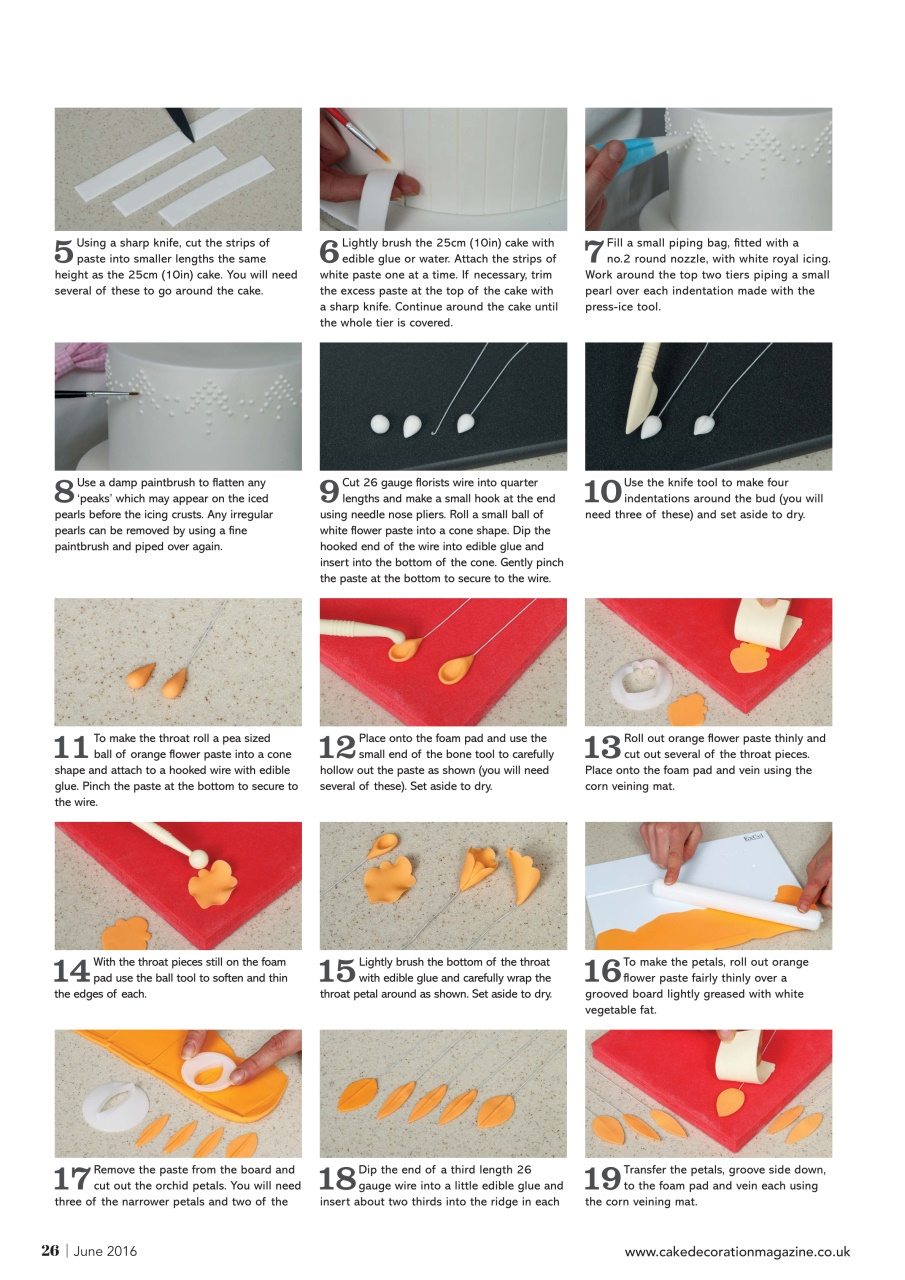 5 Using a sharp knife, cut the strips of paste into smaller lengths the same height as the 25cm (10in) cake. You will need several of these to go around the cake.

6 Lightly brush the 25cm (10in) cake with edible glue or water. Attach the strips of white paste one at a time. If necessary, trim the excess paste at the top of the cake with a sharp knife. Continue around the cake until the whole tier is covered.

7 Fill a small piping bag, fitted with a no.2 round nozzle, with white royal icing. Work around the top two tiers piping a small pearl over each indentation made with the press-ice tool.

8 Use a damp paintbrush to flatten any 'peaks' which may appear on the iced pearls before the icing crusts. Any irregular pearls can be removed by using a fine paintbrush and piped over again.

9 Cut 26 gauge florists wire into quarter lengths and make a small hook at the end using needle nose pliers. Roll a small ball of white flower paste into a cone shape. Dip the hooked end of the wire into edible glue and insert into the bottom of the cone. Gently pinch the paste at the bottom to secure to the wire.

10 Use the knife tool to make four indentations around the bud (you will need three of these) and set aside to dry.

11 To make the throat roll a pea sized ball of orange flower paste into a cone shape and attach to a hooked wire with edible glue. Pinch the paste at the bottom to secure to the wire.

12 Place onto the foam pad and use the small end of the bone tool to carefully hollow out the paste as shown (you will need several of these). Set aside to dry.

13 Roll out orange flower paste thinly and cut out several of the throat pieces. Place onto the foam pad and vein using the corn veining mat.

14 With the throat pieces still on the foam pad use the ball tool to soften and thin the edges of each.

15 Lightly brush the bottom of the throat with edible glue and carefully wrap the throat petal around as shown. Set aside to dry.

16 To make the petals, roll out orange flower paste fairly thinly over a grooved board lightly greased with white vegetable fat.

17 Remove the paste from the board and cut out the orchid petals. You will need three of the narrower petals and two of the

18 Dip the end of a third length 26 gauge wire into a little edible glue and insert about two thirds into the ridge in each

19 Transfer the petals, groove side down, to the foam pad and vein each using the corn veining mat.

26 | June 2016

www.cakedecorationmagazine.co.uk