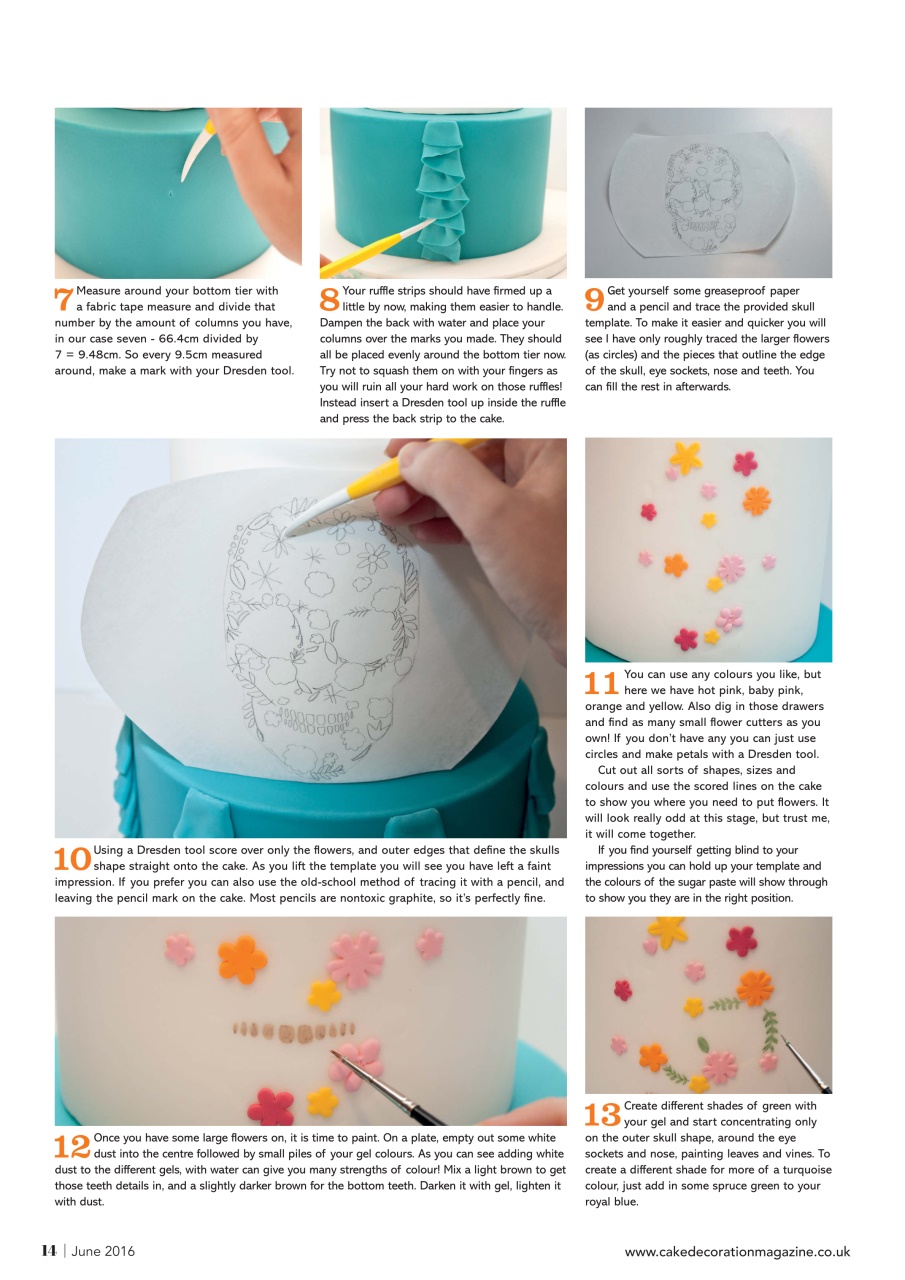 7 Measure around your bottom tier with a fabric tape measure and divide that number by the amount of columns you have, in our case seven - 66.4cm divided by 7 = 9.48cm. So every 9.5cm measured around, make a mark with your Dresden tool.

8 Your ruffle strips should have firmed up a little by now, making them easier to handle. Dampen the back with water and place your columns over the marks you made. They should all be placed evenly around the bottom tier now. Try not to squash them on with your fingers as you will ruin all your hard work on those ruffles! Instead insert a Dresden tool up inside the ruffle and press the back strip to the cake.

9 Get yourself some greaseproof paper and a pencil and trace the provided skull template. To make it easier and quicker you will see I have only roughly traced the larger flowers (as circles) and the pieces that outline the edge of the skull, eye sockets, nose and teeth. You can fill the rest in afterwards.

10 Using a Dresden tool score over only the flowers, and outer edges that define the skulls shape straight onto the cake. As you lift the template you will see you have left a faint impression. If you prefer you can also use the old-school method of tracing it with a pencil, and leaving the pencil mark on the cake. Most pencils are nontoxic graphite, so it's perfectly fine.

11 You can use any colours you like, but here we have hot pink, baby pink, orange and yellow. Also dig in those drawers and find as many small flower cutters as you own! If you don't have any you can just use circles and make petals with a Dresden tool.

Cut out all sorts of shapes, sizes and colours and use the scored lines on the cake to show you where you need to put flowers. It will look really odd at this stage, but trust me, it will come together.

If you find yourself getting blind to your impressions you can hold up your template and the colours of the sugar paste will show through to show you they are in the right position.

12 Once you have some large flowers on, it is time to paint. On a plate, empty out some white dust into the centre followed by small piles of your gel colours. As you can see adding white dust to the different gels, with water can give you many strengths of colour! Mix a light brown to get those teeth details in, and a slightly darker brown for the bottom teeth. Darken it with gel, lighten it with dust.

13 Create different shades of green with your gel and start concentrating only on the outer skull shape, around the eye sockets and nose, painting leaves and vines. To create a different shade for more of a turquoise colour, just add in some spruce green to your royal blue.

14 | June 2016

www.cakedecorationmagazine.co.uk