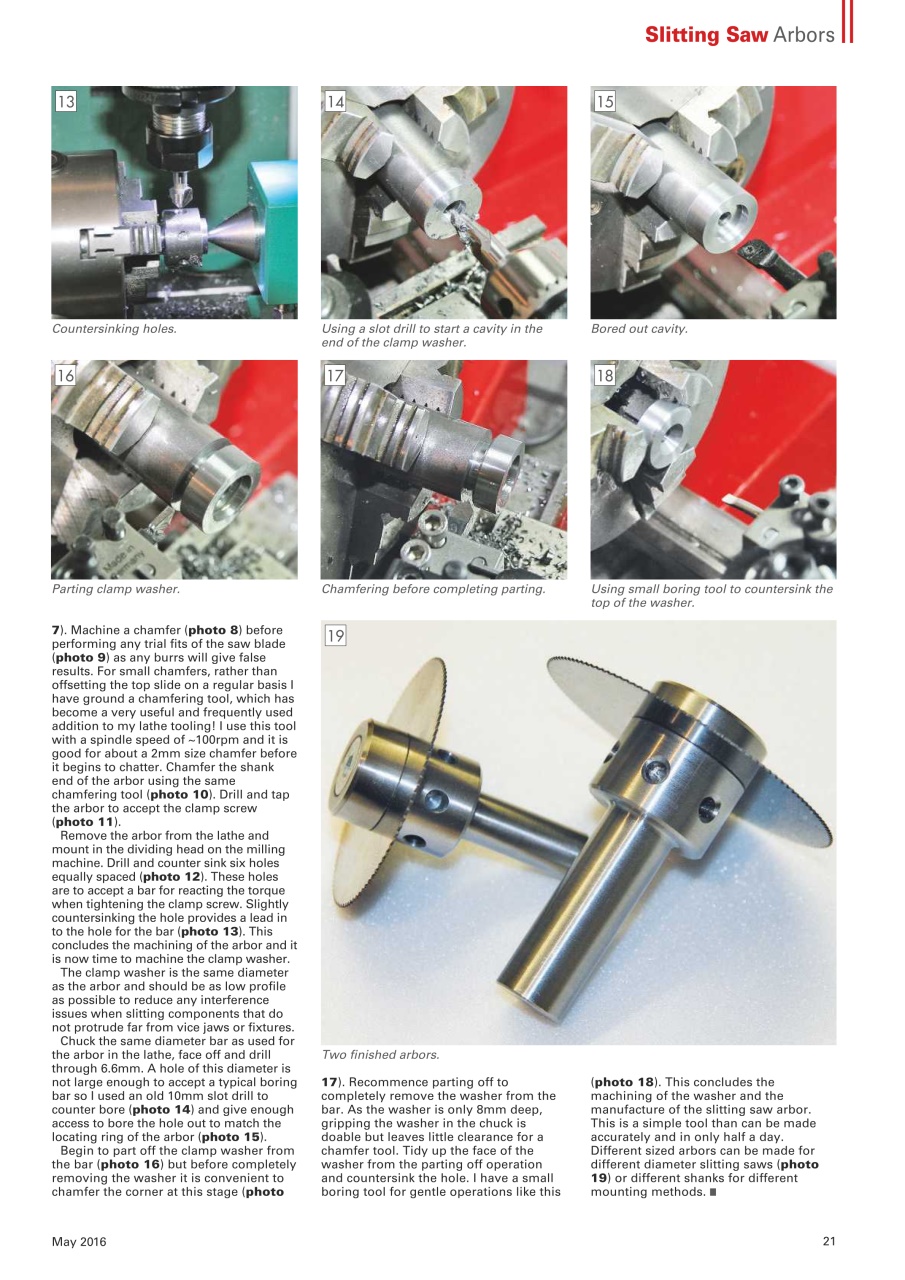 Slitting Saw Arbors

13

Countersinking holes.

14

Using a slot drill to start a cavity in the end of the clamp washer.

15

Bored out cavity.

16

Parting clamp washer.

17

Chamfering before completing parting.

18

Using small boring tool to countersink the top of the washer.

7). Machine a chamfer (photo 8) before performing any trial fits of the saw blade (photo 9) as any burrs will give false results. For small chamfers, rather than offsetting the top slide on a regular basis I have ground a chamfering tool, which has become a very useful and frequently used addition to my lathe tooling! I use this tool with a spindle speed of ~100rpm and it is good for about a 2mm size chamfer before it begins to chatter. Chamfer the shank end of the arbor using the same chamfering tool (photo 10). Drill and tap the arbor to accept the clamp screw (photo 11).

Remove the arbor from the lathe and mount in the dividing head on the milling machine. Drill and counter sink six holes equally spaced (photo 12). These holes are to accept a bar for reacting the torque when tightening the clamp screw. Slightly countersinking the hole provides a lead in to the hole for the bar (photo 13). This concludes the machining of the arbor and it is now time to machine the clamp washer.

The clamp washer is the same diameter as the arbor and should be as low profile as possible to reduce any interference issues when slitting components that do not protrude far from vice jaws or fixtures.

Chuck the same diameter bar as used for the arbor in the lathe, face off and drill through 6.6mm. A hole of this diameter is not large enough to accept a typical boring bar so I used an old 10mm slot drill to counter bore (photo 14) and give enough access to bore the hole out to match the locating ring of the arbor (photo 15).

Begin to part off the clamp washer from the bar (photo 16) but before completely removing the washer it is convenient to chamfer the corner at this stage (photo

19

Two finished arbors.

17). Recommence parting off to completely remove the washer from the bar. As the washer is only 8mm deep, gripping the washer in the chuck is doable but leaves little clearance for a chamfer tool. Tidy up the face of the washer from the parting off operation and countersink the hole. I have a small boring tool for gentle operations like this

(photo 18). This concludes the machining of the washer and the manufacture of the slitting saw arbor. This is a simple tool than can be made accurately and in only half a day. Different sized arbors can be made for different diameter slitting saws (photo 19) or different shanks for different mounting methods. ■

May 2016

21