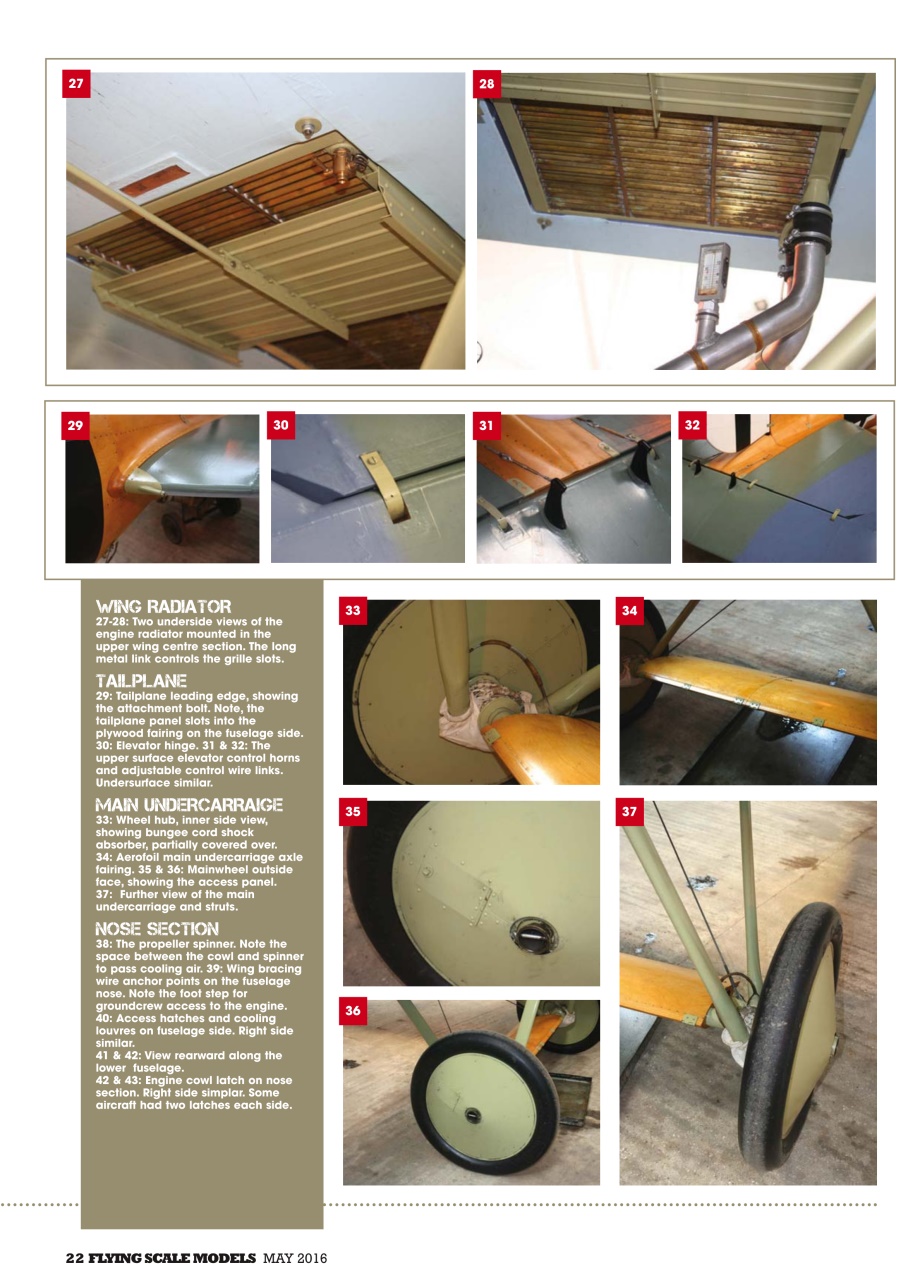 27

28

29

30

31

32

WING RADIATOR
27-28: Two underside views of the engine radiator mounted in the upper wing centre section. The long metal link controls the grille slots.

TAILPLANE
29: Tailplane leading edge, showing the attachment bolt. Note, the tailplane panel slots into the plywood fairing on the fuselage side. 30: Elevator hinge. 31 & 32: The upper surface elevator control horns and adjustable control wire links. Undersurface similar.

MAIN UNDERCARRAIGE
33: Wheel hub, inner side view, showing bungee cord shock absorber, partially covered over. 34: Aerofoil main undercarriage axle fairing. 35 & 36: Mainwheel outside face, showing the access panel. 37: Further view of the main undercarriage and struts.

NOSE SECTION
38: The propeller spinner. Note the space between the cowl and spinner to pass cooling air. 39: Wing bracing wire anchor points on the fuselage nose. Note the foot step for groundcrew access to the engine. 40: Access hatches and cooling louvres on fuselage side. Right side similar.
41 & 42: View rearward along the lower fuselage.
42 & 43: Engine cowl latch on nose section. Right side simplar. Some aircraft had two latches each side.

33

34

35

36

37

22 FLYING SCALE MODELS MAY 2016