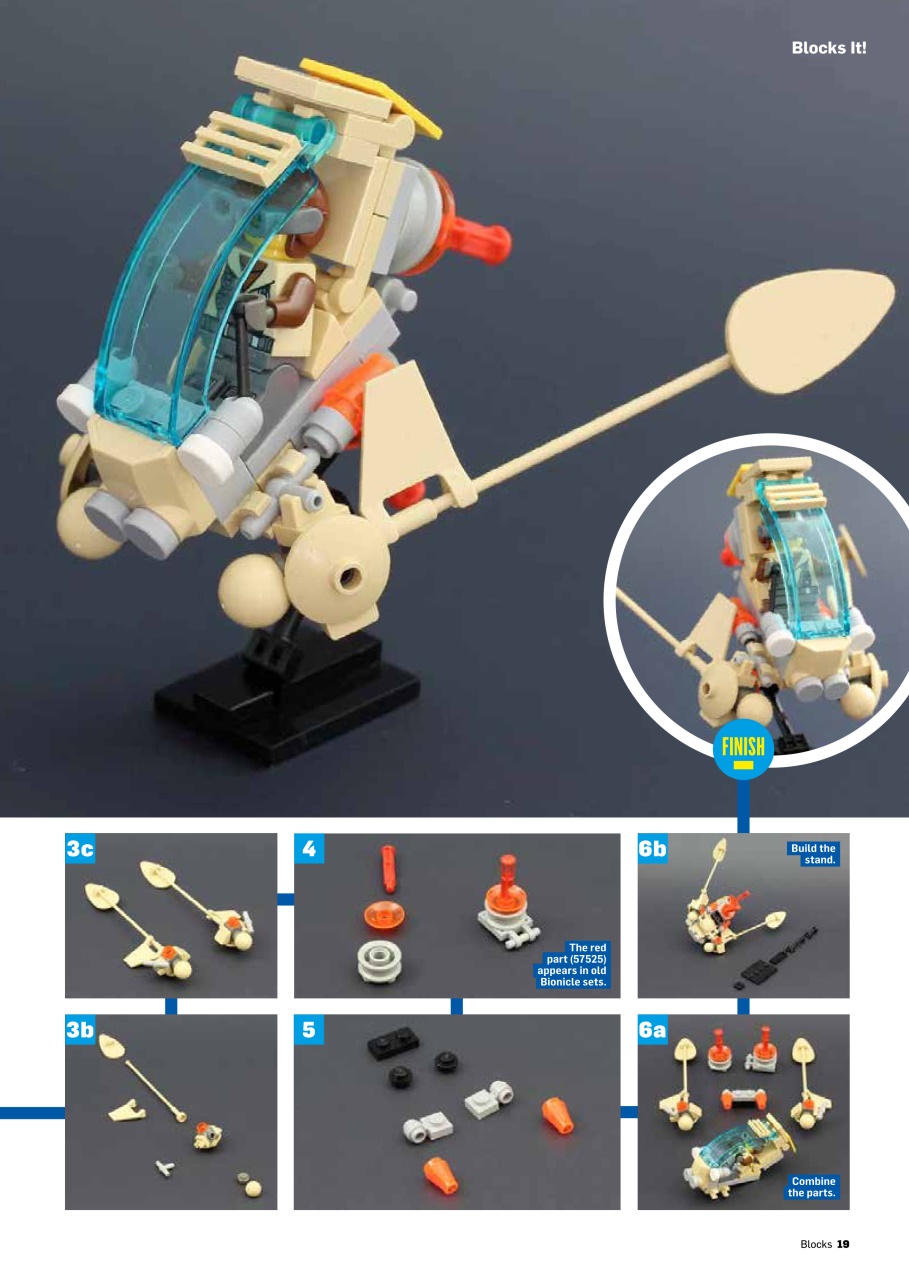 Blocks It!

FINISH

3c

4

The red part (57525) appears in old Bionicle sets.

6b

Build the stand.

3b

5

6a

Combine the parts.

Blocks 19