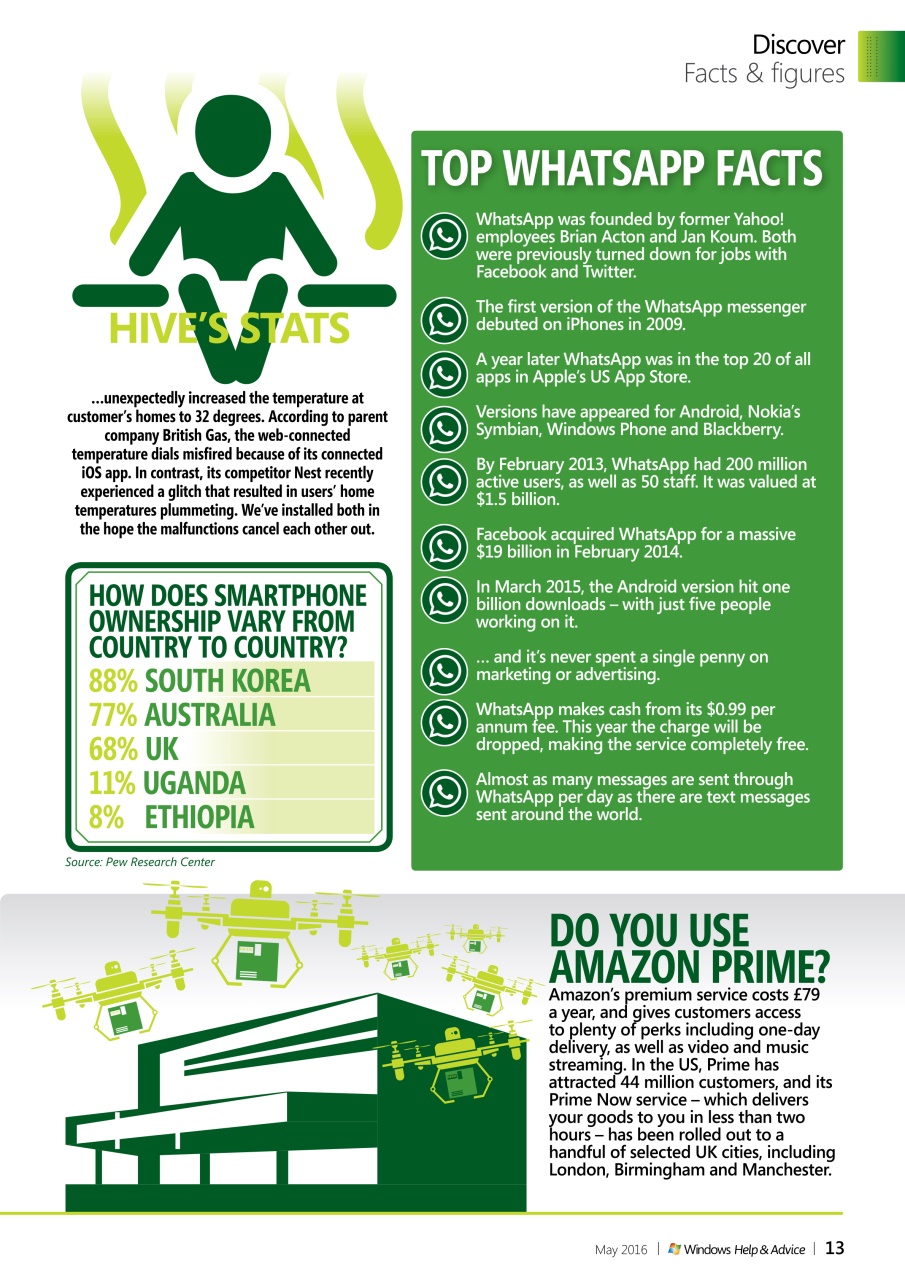 Discover
Facts & figures

HIVE'S STATS

...unexpectedly increased the temperature at customer's homes to 32 degrees. According to parent company British Gas, the web-connected temperature dials misfired because of its connected iOS app. In contrast, its competitor Nest recently experienced a glitch that resulted in users' home temperatures plummeting. We've installed both in the hope the malfunctions cancel each other out.

HOW DOES SMARTPHONE OWNERSHIP VARY FROM COUNTRY TO COUNTRY?
88% SOUTH KOREA
77% AUSTRALIA
68% UK
11% UGANDA
8% ETHIOPIA

Source: Pew Research Center

TOP WHATSAPP FACTS

WhatsApp was founded by former Yahoo! employees Brian Acton and Jan Koum. Both were previously turned down for jobs with Facebook and Twitter.

The first version of the WhatsApp messenger debuted on iPhones in 2009.

A year later WhatsApp was in the top 20 of all apps in Apple's US App Store.

Versions have appeared for Android, Nokia's Symbian, Windows Phone and Blackberry.

By February 2013, WhatsApp had 200 million active users, as well as 50 staff. It was valued at $1.5 billion.

Facebook acquired WhatsApp for a massive $19 billion in February 2014.

In March 2015, the Android version hit one billion downloads – with just five people working on it.

... and it's never spent a single penny on marketing or advertising.

WhatsApp makes cash from its $0.99 per annum fee. This year the charge will be dropped, making the service completely free.

Almost as many messages are sent through WhatsApp per day as there are text messages sent around the world.

DO YOU USE AMAZON PRIME?
Amazon's premium service costs £79 a year, and gives customers access to plenty of perks including one-day delivery, as well as video and music streaming. In the US, Prime has attracted 44 million customers, and its Prime Now service – which delivers your goods to you in less than two hours – has been rolled out to a handful of selected UK cities, including London, Birmingham and Manchester.

May 2016 | Windows Help & Advice | 13