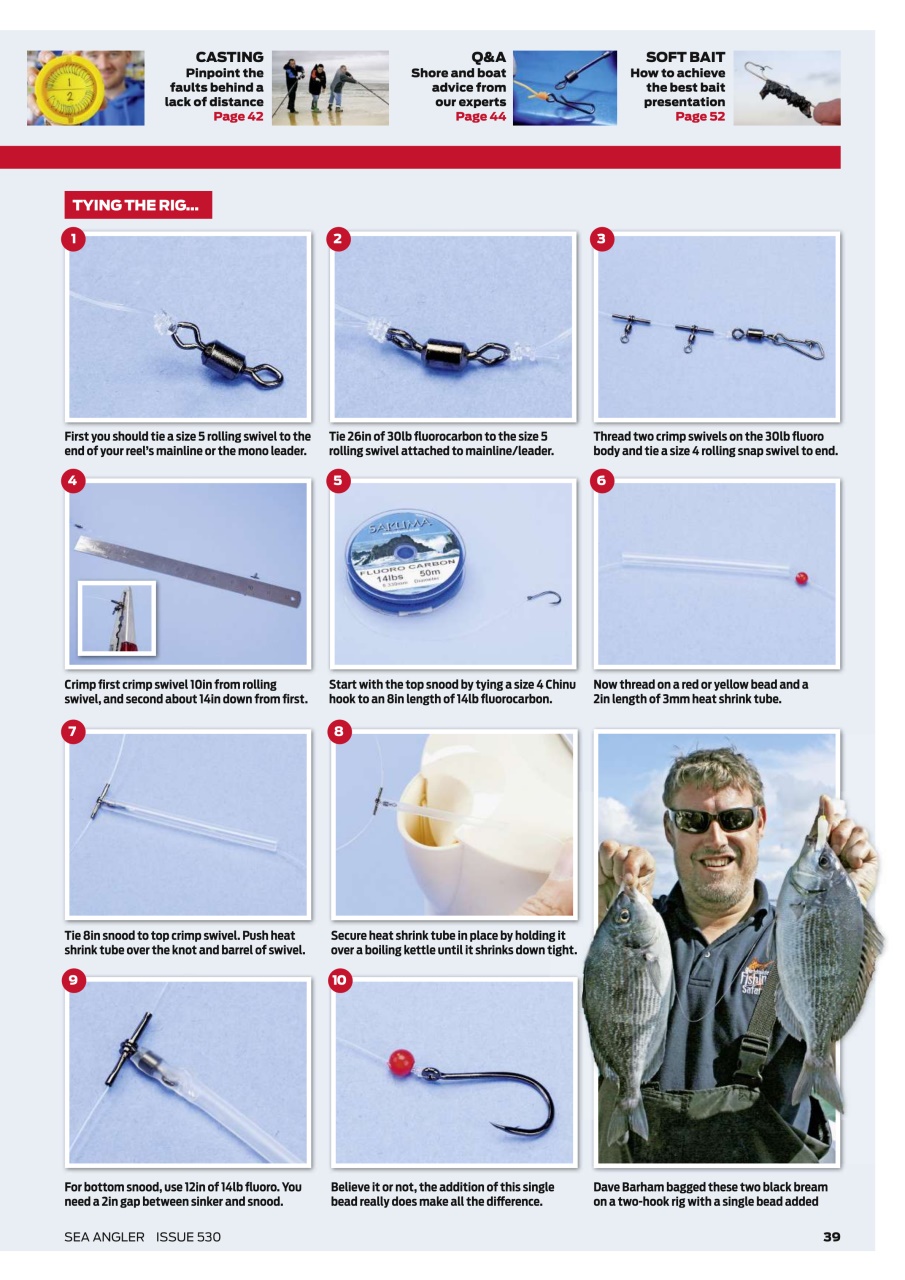 CASTING
Pinpoint the faults behind a lack of distance
Page 42

Q&A
Shore and boat advice from our experts
Page 44

SOFT BAIT
How to achieve the best bait presentation
Page 52

TYING THE RIG...

1
First you should tie a size 5 rolling swivel to the end of your reel's mainline or the mono leader.

2
Tie 26in of 30lb fluorocarbon to the size 5 rolling swivel attached to mainline/leader.

3
Thread two crimp swivels on the 30lb fluoro body and tie a size 4 rolling snap swivel to end.

4
Crimp first crimp swivel 10in from rolling swivel, and second about 14in down from first.

5
SAKUMA
FLUORO CARBON
14lbs 50m
Start with the top snood by tying a size 4 Chinu hook to an 8in length of 14lb fluorocarbon.

6
Now thread on a red or yellow bead and a 2in length of 3mm heat shrink tube.

7
Tie 8in snood to top crimp swivel. Push heat shrink tube over the knot and barrel of swivel.

8
Secure heat shrink tube in place by holding it over a boiling kettle until it shrinks down tight.

9
For bottom snood, use 12in of 14lb fluoro. You need a 2in gap between sinker and snood.

10
Believe it or not, the addition of this single bead really does make all the difference.

Fishing Safari
Dave Barham bagged these two black bream on a two-hook rig with a single bead added

SEA ANGLER ISSUE 530
39