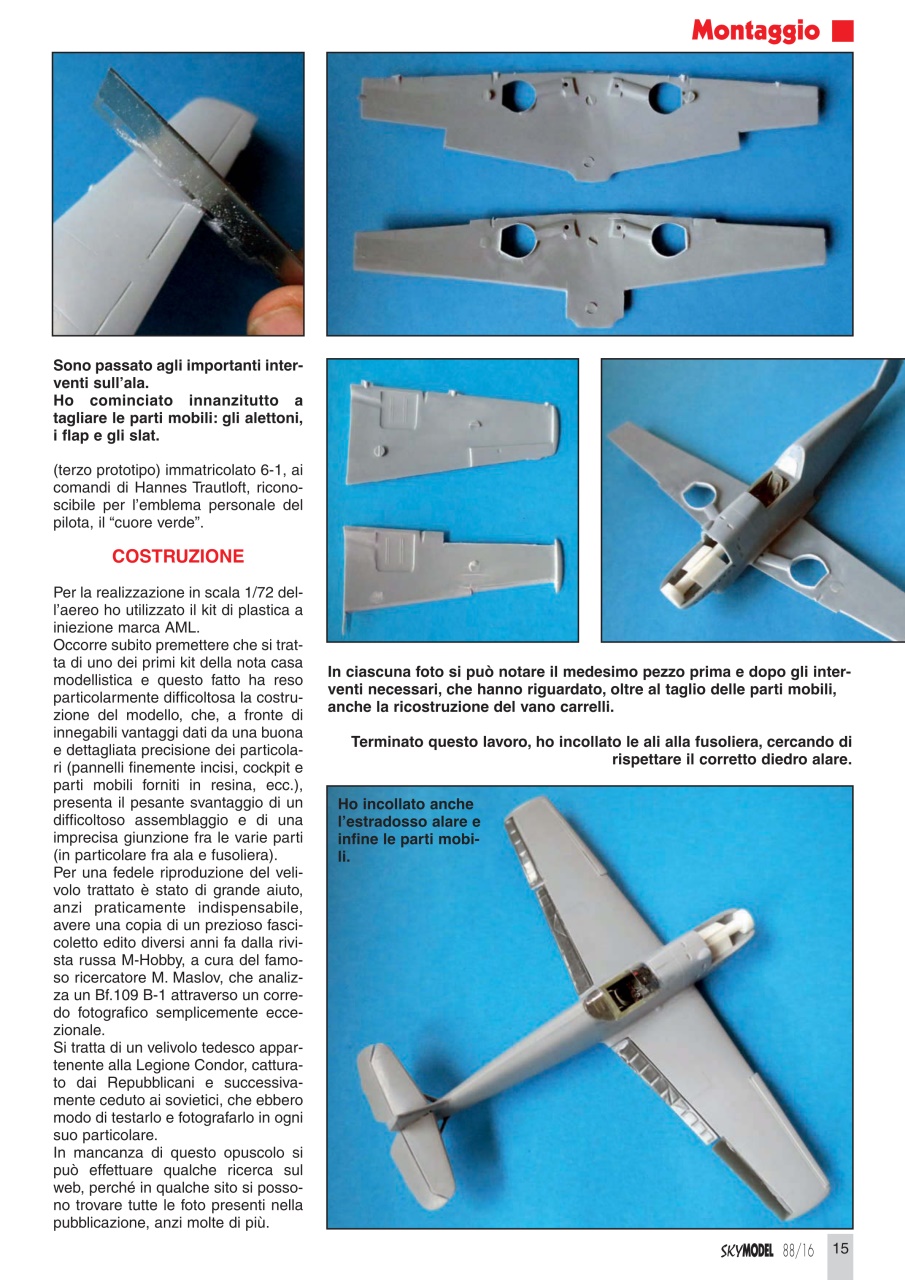 Montaggio

Sono passato agli importanti interventi sull'ala.
Ho cominciato innanzitutto a tagliare le parti mobili: gli alettoni, i flap e gli slat.

(terzo prototipo) immatricolato 6-1, ai comandi di Hannes Trautloft, riconoscibile per l'emblema personale del pilota, il "cuore verde".

COSTRUZIONE

Per la realizzazione in scala 1/72 dell'aereo ho utilizzato il kit di plastica a iniezione marca AML.
Occorre subito premettere che si tratta di uno dei primi kit della nota casa modellistica e questo fatto ha reso particolarmente difficoltosa la costruzione del modello, che, a fronte di innegabili vantaggi dati da una buona e dettagliata precisione dei particolari (pannelli finemente incisi, cockpit e parti mobili forniti in resina, ecc.), presenta il pesante svantaggio di un difficoltoso assemblaggio e di una imprecisa giunzione fra le varie parti (in particolare fra ala e fusoliera).
Per una fedele riproduzione del velivolo trattato è stato di grande aiuto, anzi praticamente indispensabile, avere una copia di un prezioso fascicoletto edito diversi anni fa dalla rivista russa M-Hobby, a cura del famoso ricercatore M. Maslov, che analizza un Bf.109 B-1 attraverso un corredo fotografico semplicemente eccezionale.
Si tratta di un velivolo tedesco appartenente alla Legione Condor, catturato dai Repubblicani e successivamente ceduto ai sovietici, che ebbero modo di testarlo e fotografarlo in ogni suo particolare.
In mancanza di questo opuscolo si può effettuare qualche ricerca sul web, perché in qualche sito si possono trovare tutte le foto presenti nella pubblicazione, anzi molte di più.

In ciascuna foto si può notare il medesimo pezzo prima e dopo gli interventi necessari, che hanno riguardato, oltre al taglio delle parti mobili, anche la ricostruzione del vano carrelli.

Terminato questo lavoro, ho incollato le ali alla fusoliera, cercando di rispettare il corretto diedro alare.

Ho incollato anche l'estradosso alare e infine le parti mobili.

SKYMODEL 88/16 15