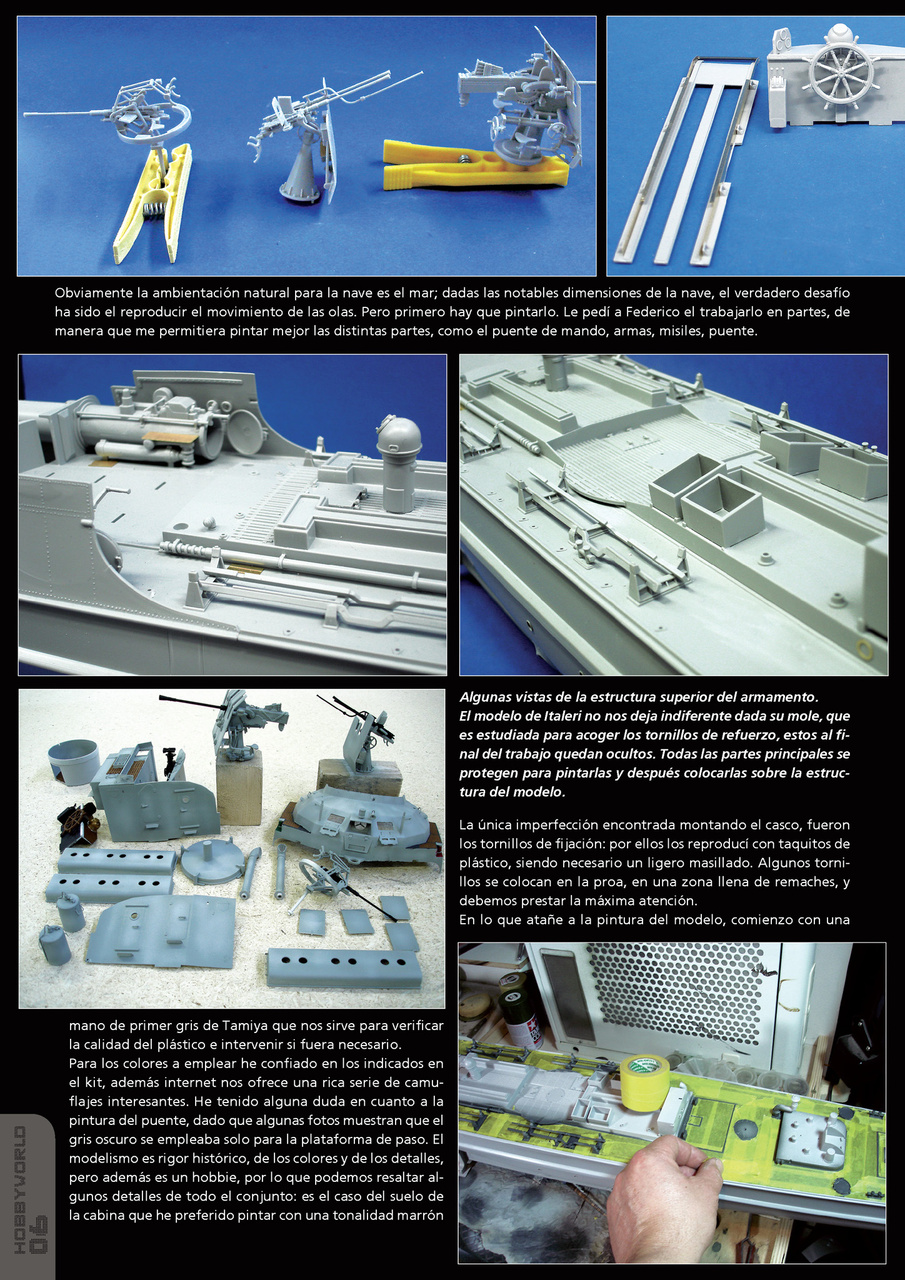 Obviamente la ambientación natural para la nave es el mar; dadas las notables dimensiones de la nave, el verdadero desafío ha sido el reproducir el movimiento de las olas. Pero primero hay que pintarlo. Le pedí a Federico el trabajarlo en partes, de manera que me permitiera pintar mejor las distintas partes, como el puente de mando, armas, misiles, puente.

Algunas vistas de la estructura superior del armamento. El modelo de Italeri no nos deja indiferente dada su mole, que es estudiada para acoger los tornillos de refuerzo, estos al final del trabajo quedan ocultos. Todas las partes principales se protegen para pintarlas y después colocarlas sobre la estructura del modelo.

La única imperfección encontrada montando el casco, fueron los tornillos de fijación: por ellos los reproducí con taquitos de plástico, siendo necesario un ligero masillado. Algunos tornillos se colocan en la proa, en una zona llena de remaches, y debemos prestar la máxima atención.
En lo que atañe a la pintura del modelo, comienzo con una

mano de primer gris de Tamiya que nos sirve para verificar la calidad del plástico e intervenir si fuera necesario.
Para los colores a emplear he confiado en los indicados en el kit, además internet nos ofrece una rica serie de camuflajes interesantes. He tenido alguna duda en cuanto a la pintura del puente, dado que algunas fotos muestran que el gris oscuro se empleaba solo para la plataforma de paso. El modelismo es rigor histórico, de los colores y de los detalles, pero además es un hobbie, por lo que podemos resaltar algunos detalles de todo el conjunto: es el caso del suelo de la cabina que he preferido pintar con una tonalidad marrón

HOBBYWORLD 06