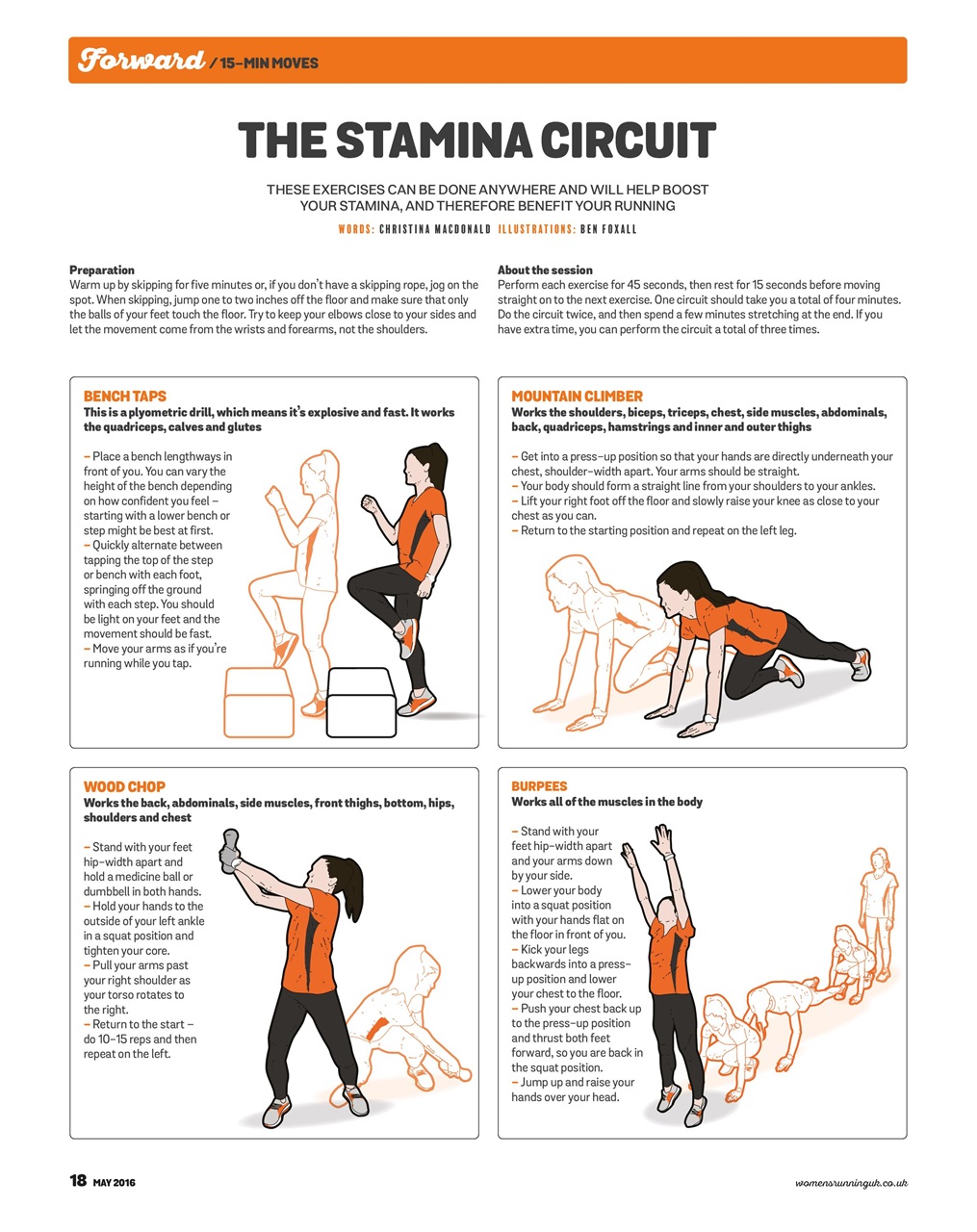 Forward / 15-MIN MOVES

THE STAMINA CIRCUIT

THESE EXERCISES CAN BE DONE ANYWHERE AND WILL HELP BOOST YOUR STAMINA, AND THEREFORE BENEFIT YOUR RUNNING

WORDS: CHRISTINA MACDONALD ILLUSTRATIONS: BEN FOXALL

Preparation
Warm up by skipping for five minutes or, if you don't have a skipping rope, jog on the spot. When skipping, jump one to two inches off the floor and make sure that only the balls of your feet touch the floor. Try to keep your elbows close to your sides and let the movement come from the wrists and forearms, not the shoulders.

About the session
Perform each exercise for 45 seconds, then rest for 15 seconds before moving straight on to the next exercise. One circuit should take you a total of four minutes. Do the circuit twice, and then spend a few minutes stretching at the end. If you have extra time, you can perform the circuit a total of three times.

BENCH TAPS
This is a plyometric drill, which means it's explosive and fast. It works the quadriceps, calves and glutes

– Place a bench lengthways in front of you. You can vary the height of the bench depending on how confident you feel – starting with a lower bench or step might be best at first.
– Quickly alternate between tapping the top of the step or bench with each foot, springing off the ground with each step. You should be light on your feet and the movement should be fast.
– Move your arms as if you're running while you tap.

MOUNTAIN CLIMBER
Works the shoulders, biceps, triceps, chest, side muscles, abdominals, back, quadriceps, hamstrings and inner and outer thighs

– Get into a press-up position so that your hands are directly underneath your chest, shoulder-width apart. Your arms should be straight.
– Your body should form a straight line from your shoulders to your ankles.
– Lift your right foot off the floor and slowly raise your knee as close to your chest as you can.
– Return to the starting position and repeat on the left leg.

WOOD CHOP
Works the back, abdominals, side muscles, front thighs, bottom, hips, shoulders and chest

– Stand with your feet hip-width apart and hold a medicine ball or dumbbell in both hands.
– Hold your hands to the outside of your left ankle in a squat position and tighten your core.
– Pull your arms past your right shoulder as your torso rotates to the right.
– Return to the start – do 10-15 reps and then repeat on the left.

BURPEES
Works all of the muscles in the body

– Stand with your feet hip-width apart and your arms down by your side.
– Lower your body into a squat position with your hands flat on the floor in front of you.
– Kick your legs backwards into a press-up position and lower your chest to the floor.
– Push your chest back up to the press-up position and thrust both feet forward, so you are back in the squat position.
– Jump up and raise your hands over your head.

18 MAY 2016

womensrunninguk.co.uk