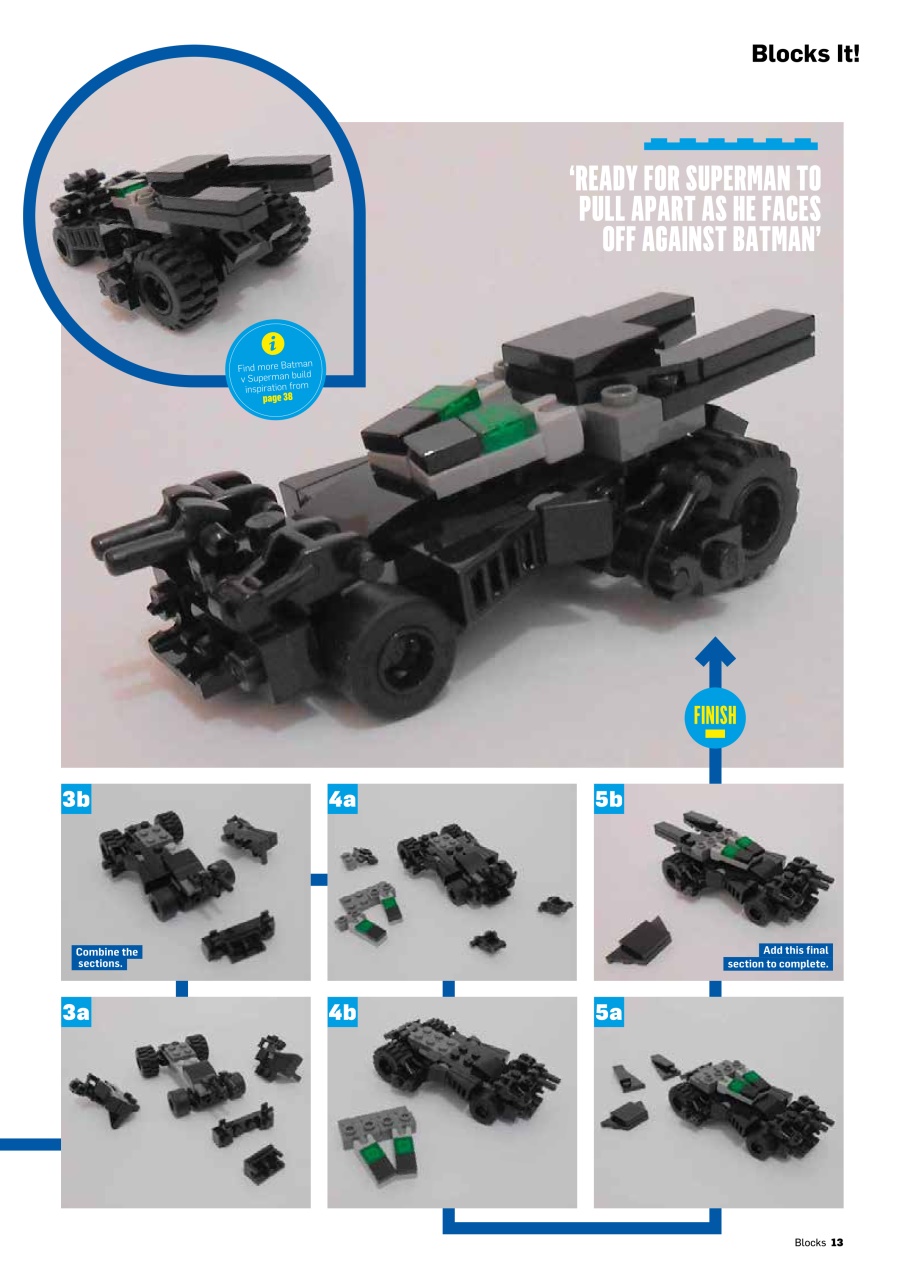 Blocks It!

'READY FOR SUPERMAN TO PULL APART AS HE FACES OFF AGAINST BATMAN'

i
Find more Batman v Superman build inspiration from page 38

FINISH

3b
Combine the sections.

4a

5b
Add this final section to complete.

3a

4b

5a

Blocks 13