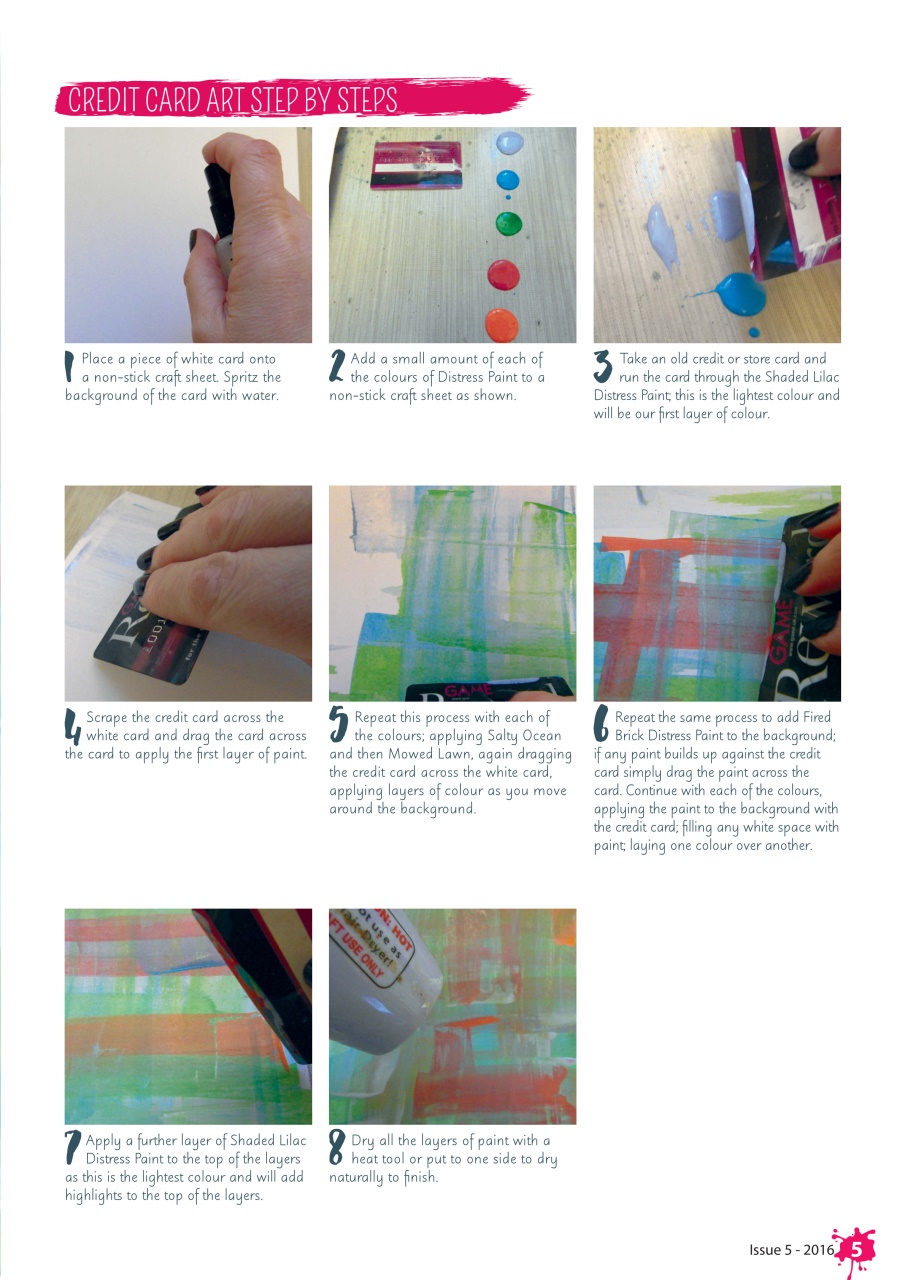 CREDIT CARD ART STEP BY STEPS

1 Place a piece of white card onto a non-stick craft sheet. Spritz the background of the card with water.

2 Add a small amount of each of the colours of Distress Paint to a non-stick craft sheet as shown.

3 Take an old credit or store card and run the card through the Shaded Lilac Distress Paint; this is the lightest colour and will be our first layer of colour.

4 Scrape the credit card across the white card and drag the card across the card to apply the first layer of paint.

5 Repeat this process with each of the colours; applying Salty Ocean and then Mowed Lawn, again dragging the credit card across the white card, applying layers of colour as you move around the background.

6 Repeat the same process to add Fired Brick Distress Paint to the background; if any paint builds up against the credit card simply drag the paint across the card. Continue with each of the colours, applying the paint to the background with the credit card; filling any white space with paint; laying one colour over another.

7 Apply a further layer of Shaded Lilac Distress Paint to the top of the layers as this is the lightest colour and will add highlights to the top of the layers.

8 Dry all the layers of paint with a heat tool or put to one side to dry naturally to finish.

Issue 5 - 2016 5