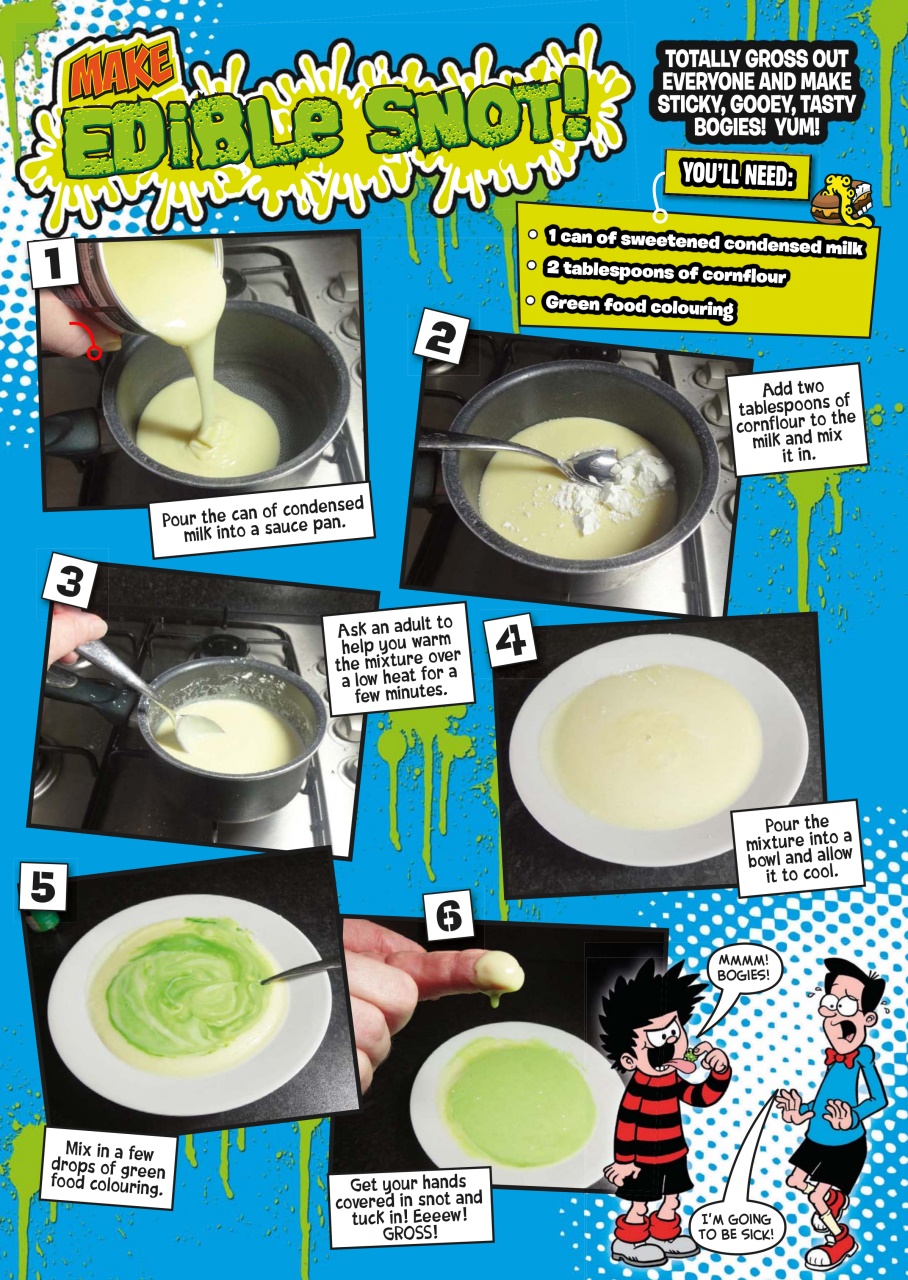 MAKE EDIBLE SNOT!

TOTALLY GROSS OUT EVERYONE AND MAKE STICKY, GOOEY, TASTY BOGIES! YUM!

YOU'LL NEED:

1 can of sweetened condensed milk
2 tablespoons of cornflour
Green food colouring

1
Pour the can of condensed milk into a sauce pan.

2
Add two tablespoons of cornflour to the milk and mix it in.

3
Ask an adult to help you warm the mixture over a low heat for a few minutes.

4
Pour the mixture into a bowl and allow it to cool.

5
Mix in a few drops of green food colouring.

6
Get your hands covered in snot and tuck in! Eeeew! GROSS!

MMMM! BOGIES!

I'M GOING TO BE SICK!