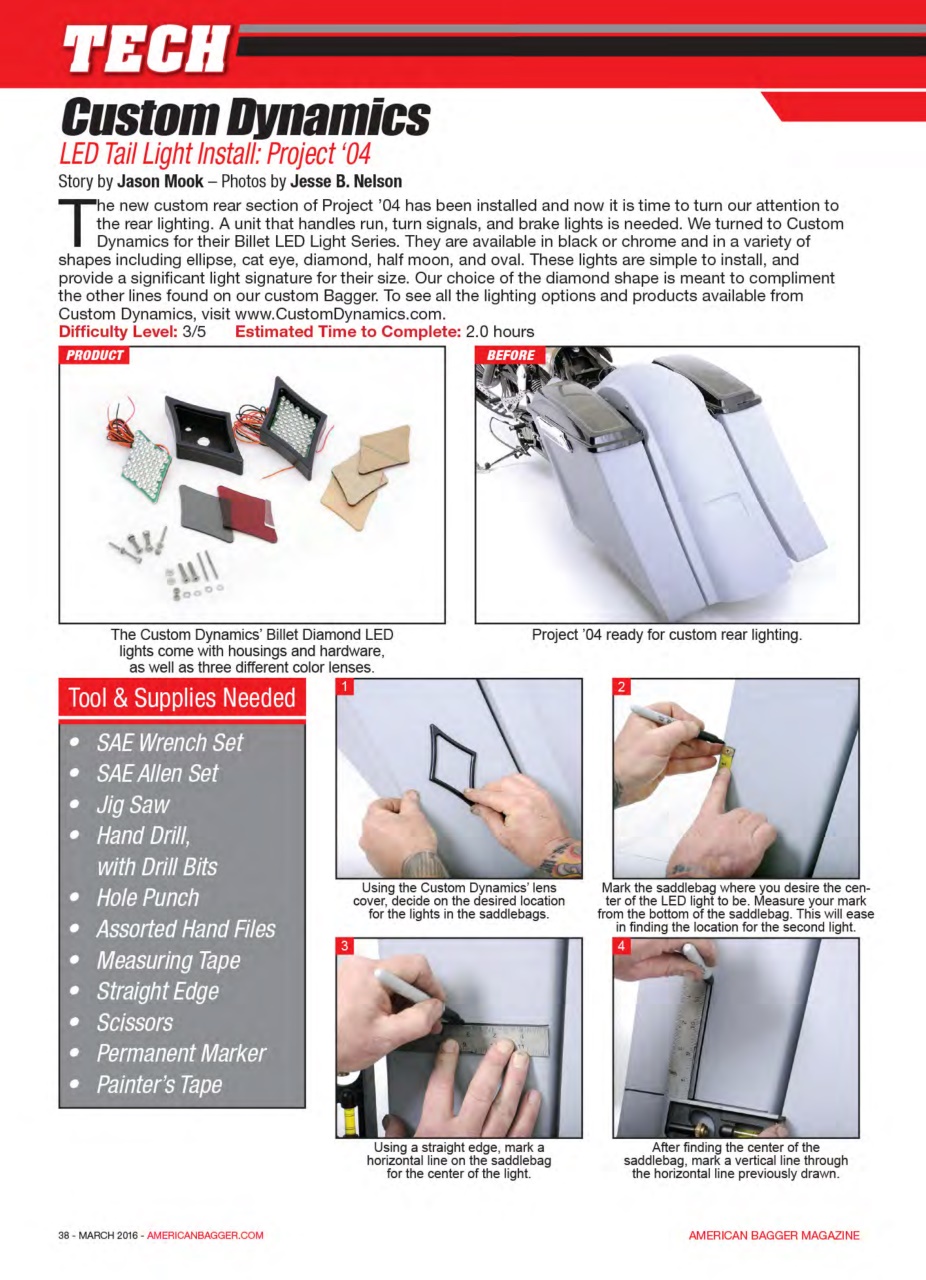 TECH

Custom Dynamics
LED Tail Light Install: Project '04
Story by Jason Mook – Photos by Jesse B. Nelson

The new custom rear section of Project '04 has been installed and now it is time to turn our attention to the rear lighting. A unit that handles run, turn signals, and brake lights is needed. We turned to Custom Dynamics for their Billet LED Light Series. They are available in black or chrome and in a variety of shapes including ellipse, cat eye, diamond, half moon, and oval. These lights are simple to install, and provide a significant light signature for their size. Our choice of the diamond shape is meant to compliment the other lines found on our custom Bagger. To see all the lighting options and products available from Custom Dynamics, visit www.CustomDynamics.com.
Difficulty Level: 3/5 Estimated Time to Complete: 2.0 hours

PRODUCT
The Custom Dynamics' Billet Diamond LED lights come with housings and hardware, as well as three different color lenses.

BEFORE
Project '04 ready for custom rear lighting.

Tool & Supplies Needed
• SAE Wrench Set
• SAE Allen Set
• Jig Saw
• Hand Drill, with Drill Bits
• Hole Punch
• Assorted Hand Files
• Measuring Tape
• Straight Edge
• Scissors
• Permanent Marker
• Painter's Tape

1
Using the Custom Dynamics' lens cover, decide on the desired location for the lights in the saddlebags.

2
Mark the saddlebag where you desire the center of the LED light to be. Measure your mark from the bottom of the saddlebag. This will ease in finding the location for the second light.

3
Using a straight edge, mark a horizontal line on the saddlebag for the center of the light.

4
After finding the center of the saddlebag, mark a vertical line through the horizontal line previously drawn.

38 - MARCH 2016 - AMERICANBAGGER.COM
AMERICAN BAGGER MAGAZINE