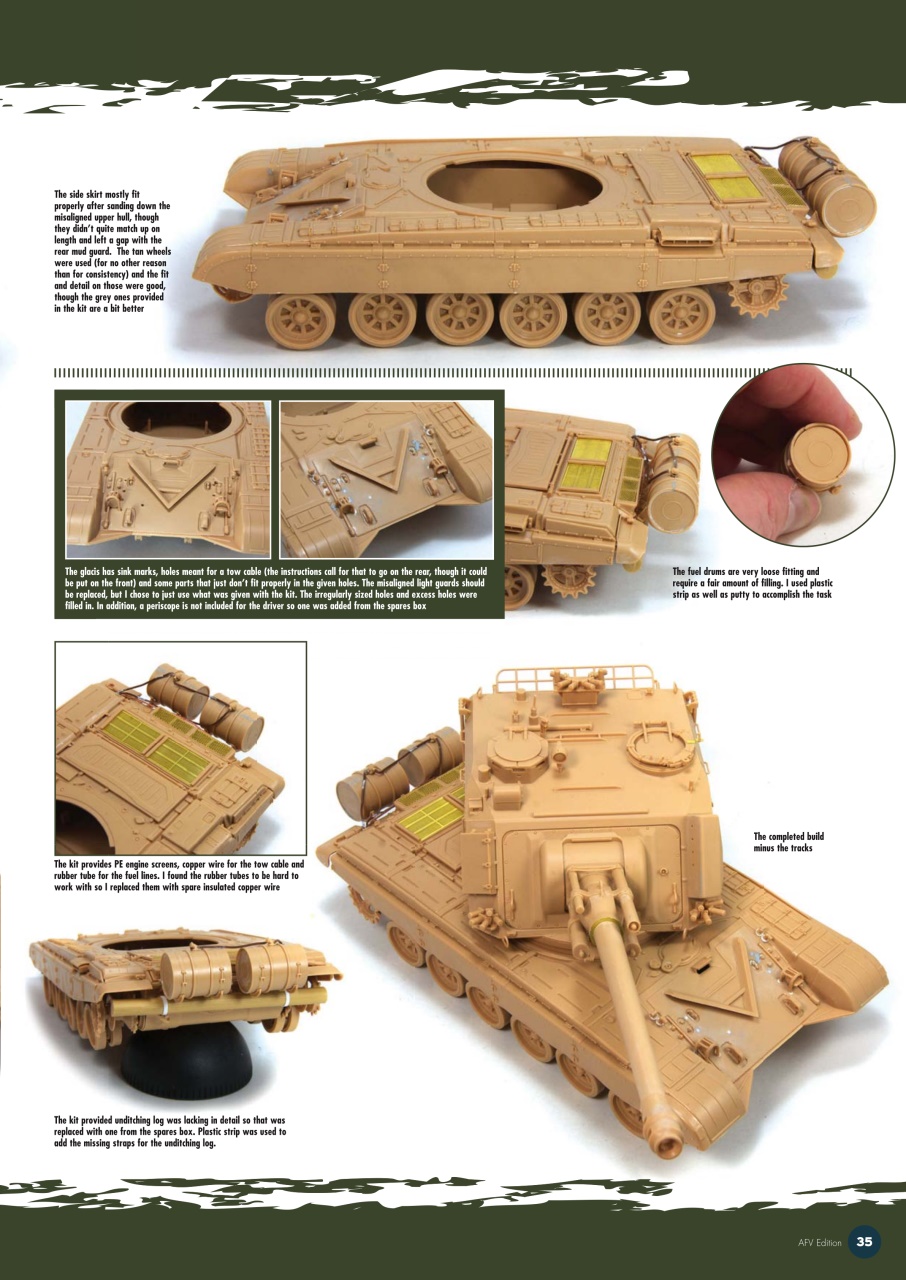 The side skirt mostly fit properly after sanding down the misaligned upper hull, though they didn't quite match up on length and left a gap with the rear mud guard. The tan wheels were used (for no other reason than for consistency) and the fit and detail on those were good, though the grey ones provided in the kit are a bit better

The glacis has sink marks, holes meant for a tow cable (the instructions call for that to go on the rear, though it could be put on the front) and some parts that just don't fit properly in the given holes. The misaligned light guards should be replaced, but I chose to just use what was given with the kit. The irregularly sized holes and excess holes were filled in. In addition, a periscope is not included for the driver so one was added from the spares box

The fuel drums are very loose fitting and require a fair amount of filling. I used plastic strip as well as putty to accomplish the task

The kit provides PE engine screens, copper wire for the tow cable and rubber tube for the fuel lines. I found the rubber tubes to be hard to work with so I replaced them with spare insulated copper wire

The completed build minus the tracks

The kit provided unditching log was lacking in detail so that was replaced with one from the spares box. Plastic strip was used to add the missing straps for the unditching log.

AFV Edition 35