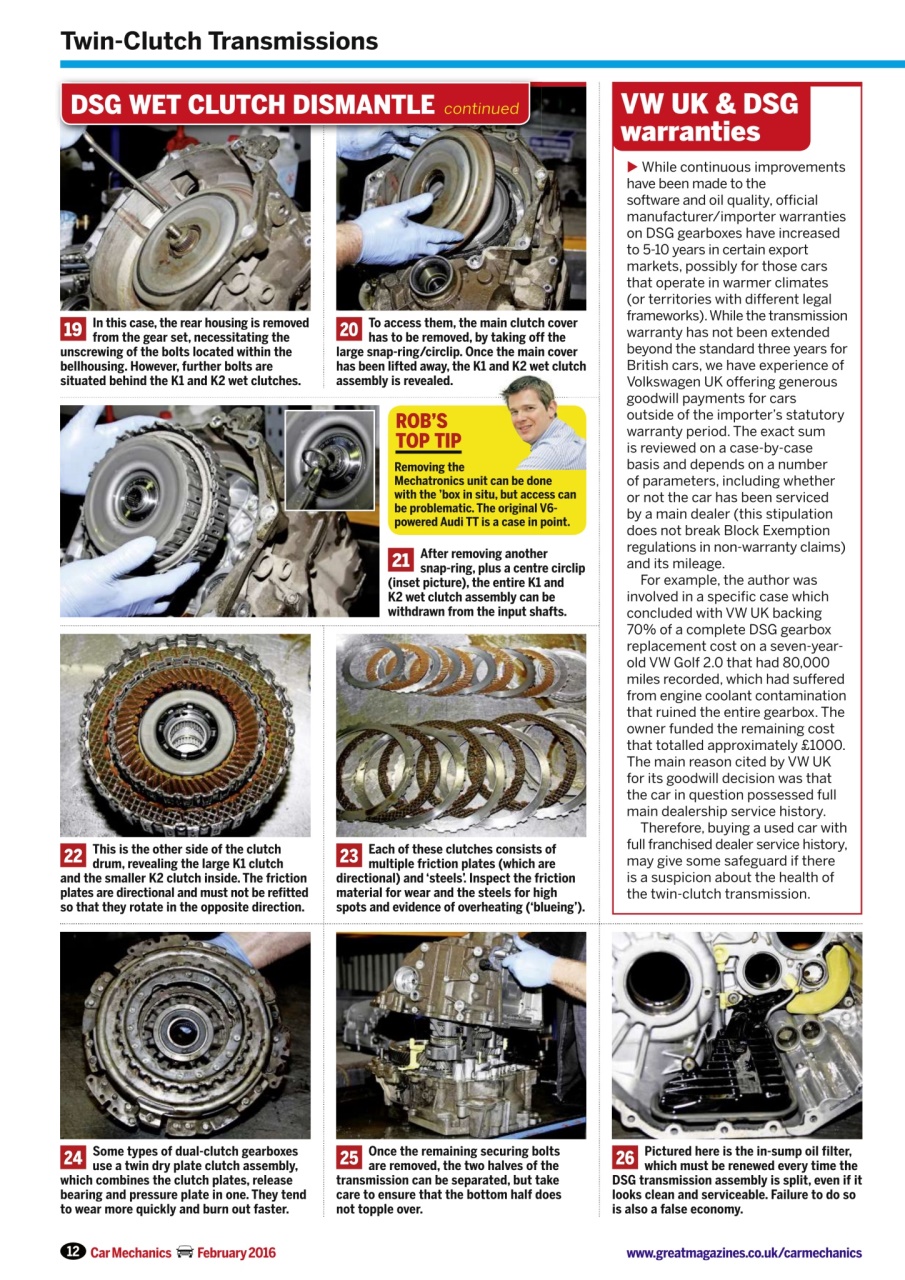 Twin-Clutch Transmissions

DSG WET CLUTCH DISMANTLE continued

19 In this case, the rear housing is removed from the gear set, necessitating the unscrewing of the bolts located within the bellhousing. However, further bolts are situated behind the K1 and K2 wet clutches.

20 To access them, the main clutch cover has to be removed, by taking off the large snap-ring/circlip. Once the main cover has been lifted away, the K1 and K2 wet clutch assembly is revealed.

ROB'S TOP TIP

Removing the Mechatronics unit can be done with the 'box in situ, but access can be problematic. The original V6-powered Audi TT is a case in point.

21 After removing another snap-ring, plus a centre circlip (inset picture), the entire K1 and K2 wet clutch assembly can be withdrawn from the input shafts.

22 This is the other side of the clutch drum, revealing the large K1 clutch and the smaller K2 clutch inside. The friction plates are directional and must not be refitted so that they rotate in the opposite direction.

23 Each of these clutches consists of multiple friction plates (which are directional) and 'steels'. Inspect the friction material for wear and the steels for high spots and evidence of overheating ('blueing').

24 Some types of dual-clutch gearboxes use a twin dry plate clutch assembly, which combines the clutch plates, release bearing and pressure plate in one. They tend to wear more quickly and burn out faster.

25 Once the remaining securing bolts are removed, the two halves of the transmission can be separated, but take care to ensure that the bottom half does not topple over.

26 Pictured here is the in-sump oil filter, which must be renewed every time the DSG transmission assembly is split, even if it looks clean and serviceable. Failure to do so is also a false economy.

VW UK & DSG warranties

▶ While continuous improvements have been made to the software and oil quality, official manufacturer/importer warranties on DSG gearboxes have increased to 5-10 years in certain export markets, possibly for those cars that operate in warmer climates (or territories with different legal frameworks). While the transmission warranty has not been extended beyond the standard three years for British cars, we have experience of Volkswagen UK offering generous goodwill payments for cars outside of the importer's statutory warranty period. The exact sum is reviewed on a case-by-case basis and depends on a number of parameters, including whether or not the car has been serviced by a main dealer (this stipulation does not break Block Exemption regulations in non-warranty claims) and its mileage.

For example, the author was involved in a specific case which concluded with VW UK backing 70% of a complete DSG gearbox replacement cost on a seven-year-old VW Golf 2.0 that had 80,000 miles recorded, which had suffered from engine coolant contamination that ruined the entire gearbox. The owner funded the remaining cost that totalled approximately £1000. The main reason cited by VW UK for its goodwill decision was that the car in question possessed full main dealership service history.

Therefore, buying a used car with full franchised dealer service history, may give some safeguard if there is a suspicion about the health of the twin-clutch transmission.

12 Car Mechanics February 2016

www.greatmagazines.co.uk/carmechanics