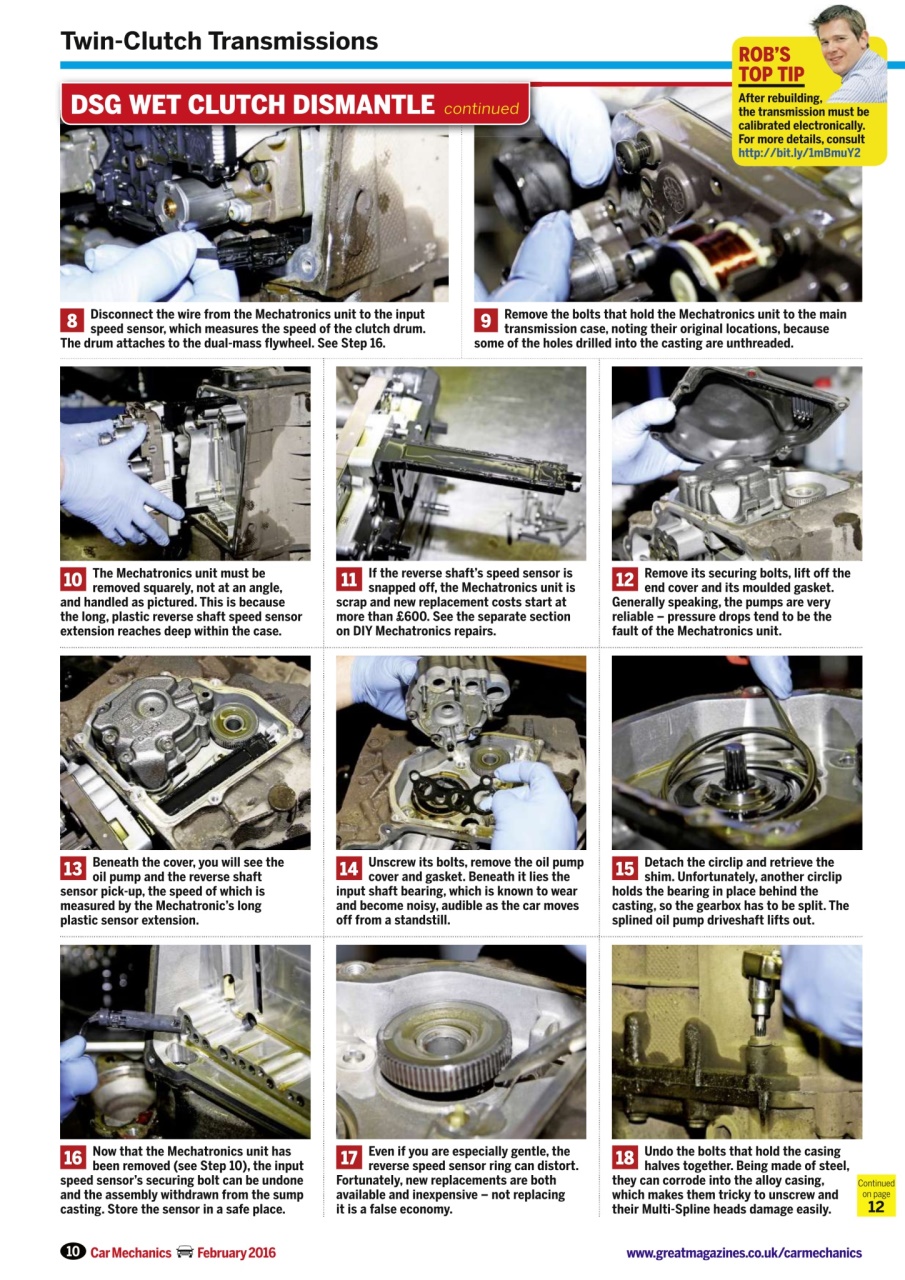 Twin-Clutch Transmissions

ROB'S TOP TIP

After rebuilding, the transmission must be calibrated electronically. For more details, consult http://bit.ly/1mBmuY2

DSG WET CLUTCH DISMANTLE continued

8 Disconnect the wire from the Mechatronics unit to the input speed sensor, which measures the speed of the clutch drum. The drum attaches to the dual-mass flywheel. See Step 16.

9 Remove the bolts that hold the Mechatronics unit to the main transmission case, noting their original locations, because some of the holes drilled into the casting are unthreaded.

10 The Mechatronics unit must be removed squarely, not at an angle, and handled as pictured. This is because the long, plastic reverse shaft speed sensor extension reaches deep within the case.

11 If the reverse shaft's speed sensor is snapped off, the Mechatronics unit is scrap and new replacement costs start at more than £600. See the separate section on DIY Mechatronics repairs.

12 Remove its securing bolts, lift off the end cover and its moulded gasket. Generally speaking, the pumps are very reliable – pressure drops tend to be the fault of the Mechatronics unit.

13 Beneath the cover, you will see the oil pump and the reverse shaft sensor pick-up, the speed of which is measured by the Mechatronic's long plastic sensor extension.

14 Unscrew its bolts, remove the oil pump cover and gasket. Beneath it lies the input shaft bearing, which is known to wear and become noisy, audible as the car moves off from a standstill.

15 Detach the circlip and retrieve the shim. Unfortunately, another circlip holds the bearing in place behind the casting, so the gearbox has to be split. The splined oil pump driveshaft lifts out.

16 Now that the Mechatronics unit has been removed (see Step 10), the input speed sensor's securing bolt can be undone and the assembly withdrawn from the sump casting. Store the sensor in a safe place.

17 Even if you are especially gentle, the reverse speed sensor ring can distort. Fortunately, new replacements are both available and inexpensive – not replacing it is a false economy.

18 Undo the bolts that hold the casing halves together. Being made of steel, they can corrode into the alloy casing, which makes them tricky to unscrew and their Multi-Spline heads damage easily.

Continued on page 12

10 Car Mechanics February 2016

www.greatmagazines.co.uk/carmechanics