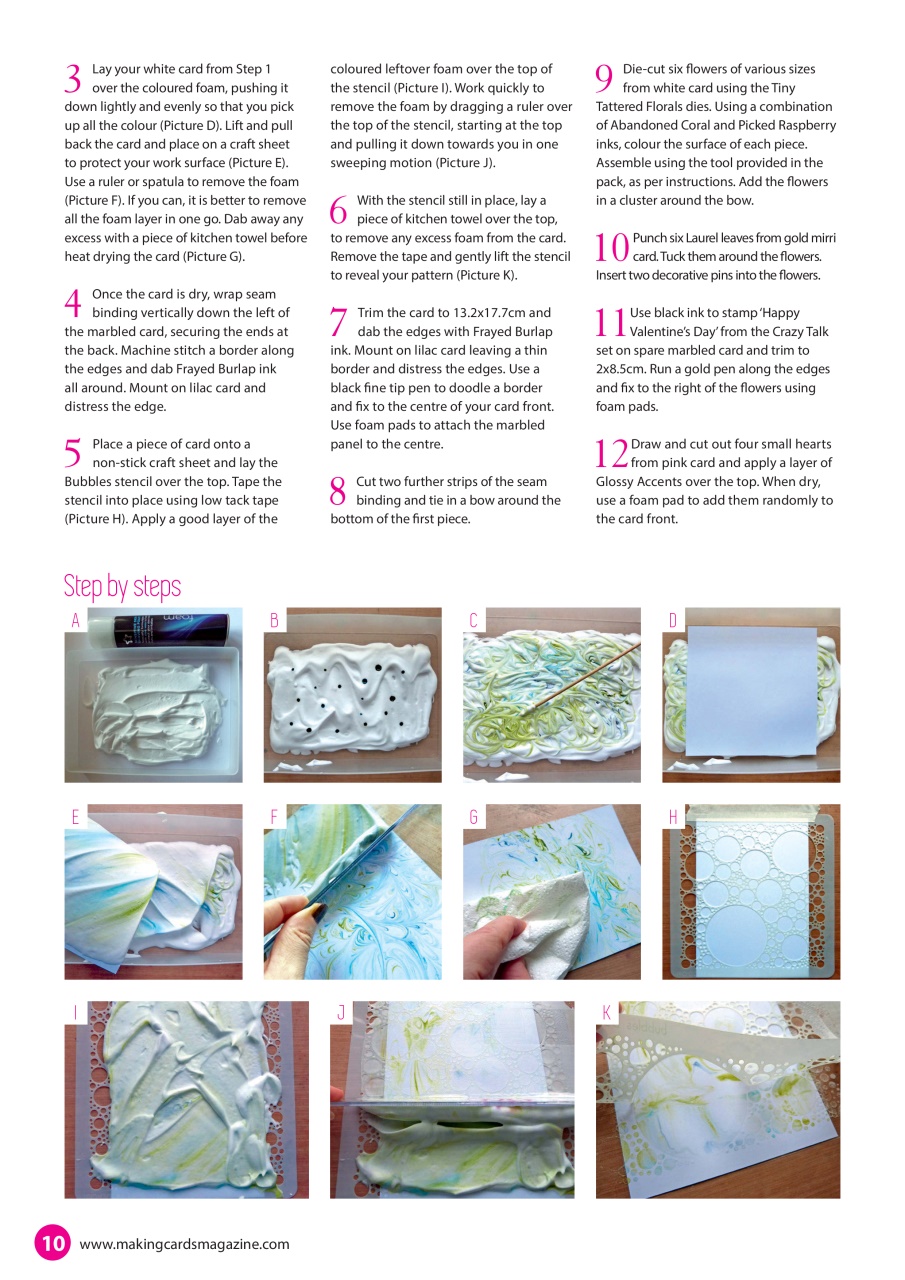 3 Lay your white card from Step 1 over the coloured foam, pushing it down lightly and evenly so that you pick up all the colour (Picture D). Lift and pull back the card and place on a craft sheet to protect your work surface (Picture E). Use a ruler or spatula to remove the foam (Picture F). If you can, it is better to remove all the foam layer in one go. Dab away any excess with a piece of kitchen towel before heat drying the card (Picture G).

4 Once the card is dry, wrap seam binding vertically down the left of the marbled card, securing the ends at the back. Machine stitch a border along the edges and dab Frayed Burlap ink all around. Mount on lilac card and distress the edge.

5 Place a piece of card onto a non-stick craft sheet and lay the Bubbles stencil over the top. Tape the stencil into place using low tack tape (Picture H). Apply a good layer of the coloured leftover foam over the top of the stencil (Picture I). Work quickly to remove the foam by dragging a ruler over the top of the stencil, starting at the top and pulling it down towards you in one sweeping motion (Picture J).

6 With the stencil still in place, lay a piece of kitchen towel over the top, to remove any excess foam from the card. Remove the tape and gently lift the stencil to reveal your pattern (Picture K).

7 Trim the card to 13.2x17.7cm and dab the edges with Frayed Burlap ink. Mount on lilac card leaving a thin border and distress the edges. Use a black fine tip pen to doodle a border and fix to the centre of your card front. Use foam pads to attach the marbled panel to the centre.

8 Cut two further strips of the seam binding and tie in a bow around the bottom of the first piece.

9 Die-cut six flowers of various sizes from white card using the Tiny Tattered Florals dies. Using a combination of Abandoned Coral and Picked Raspberry inks, colour the surface of each piece. Assemble using the tool provided in the pack, as per instructions. Add the flowers in a cluster around the bow.

10 Punch six Laurel leaves from gold mirri card. Tuck them around the flowers. Insert two decorative pins into the flowers.

11 Use black ink to stamp 'Happy Valentine's Day' from the Crazy Talk set on spare marbled card and trim to 2x8.5cm. Run a gold pen along the edges and fix to the right of the flowers using foam pads.

12 Draw and cut out four small hearts from pink card and apply a layer of Glossy Accents over the top. When dry, use a foam pad to add them randomly to the card front.

Step by steps

A

B

C

D

E

F

G

H

I

J

K

10 www.makingcardsmagazine.com