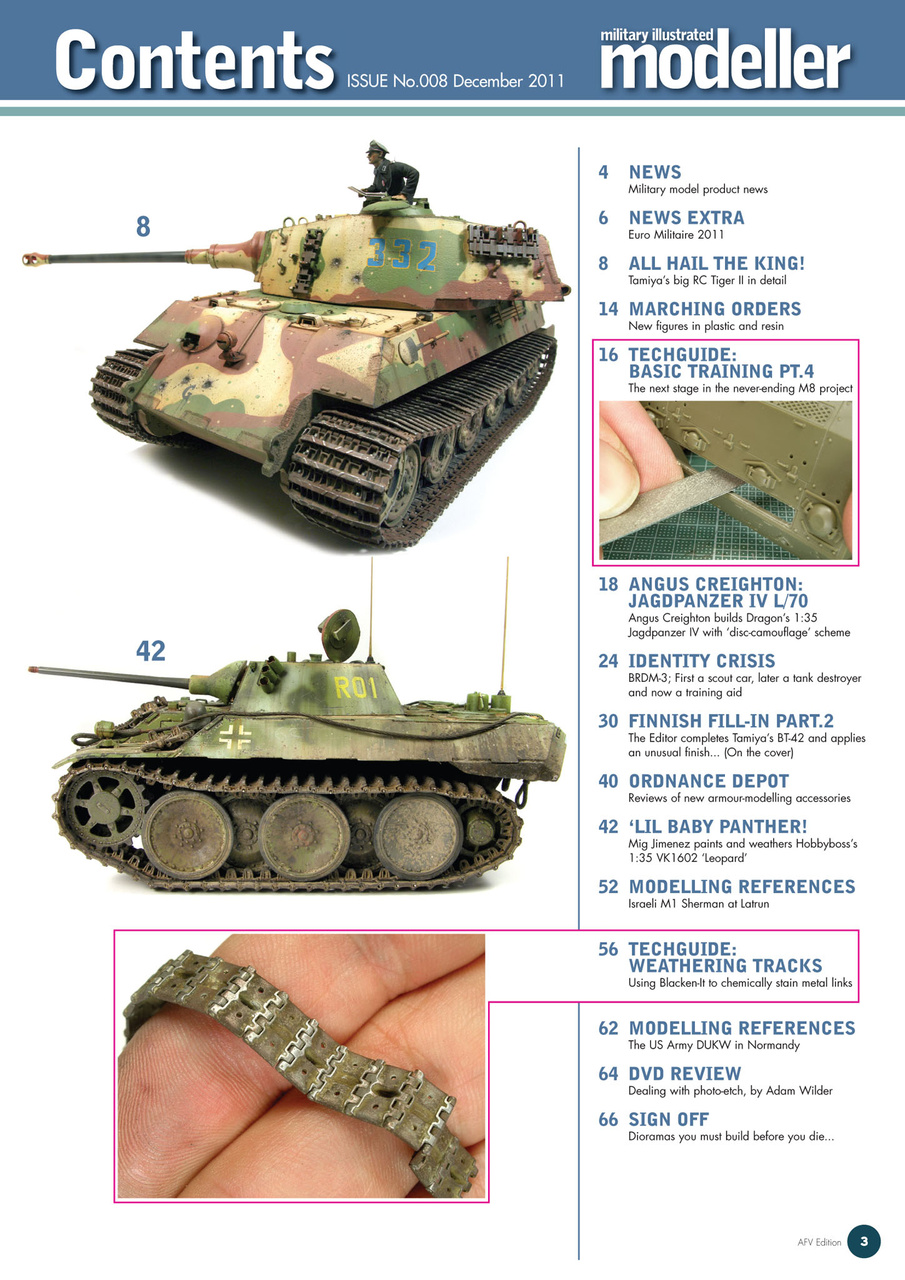 Contents ISSUE No.008 December 2011

military illustrated modeller

8

332

42

R01

4 NEWS
Military model product news

6 NEWS EXTRA
Euro Militaire 2011

8 ALL HAIL THE KING!
Tamiya's big RC Tiger II in detail

14 MARCHING ORDERS
New figures in plastic and resin

16 TECHGUIDE: BASIC TRAINING PT.4
The next stage in the never-ending M8 project

18 ANGUS CREIGHTON: JAGDPANZER IV L/70
Angus Creighton builds Dragon's 1:35 Jagdpanzer IV with 'disc-camouflage' scheme

24 IDENTITY CRISIS
BRDM-3; First a scout car, later a tank destroyer and now a training aid

30 FINNISH FILL-IN PART.2
The Editor completes Tamiya's BT-42 and applies an unusual finish... (On the cover)

40 ORDNANCE DEPOT
Reviews of new armour-modelling accessories

42 'LIL BABY PANTHER!
Mig Jimenez paints and weathers Hobbyboss's 1:35 VK1602 'Leopard'

52 MODELLING REFERENCES
Israeli M1 Sherman at Latrun

56 TECHGUIDE: WEATHERING TRACKS
Using Blacken-It to chemically stain metal links

62 MODELLING REFERENCES
The US Army DUKW in Normandy

64 DVD REVIEW
Dealing with photo-etch, by Adam Wilder

66 SIGN OFF
Dioramas you must build before you die...

AFV Edition 3