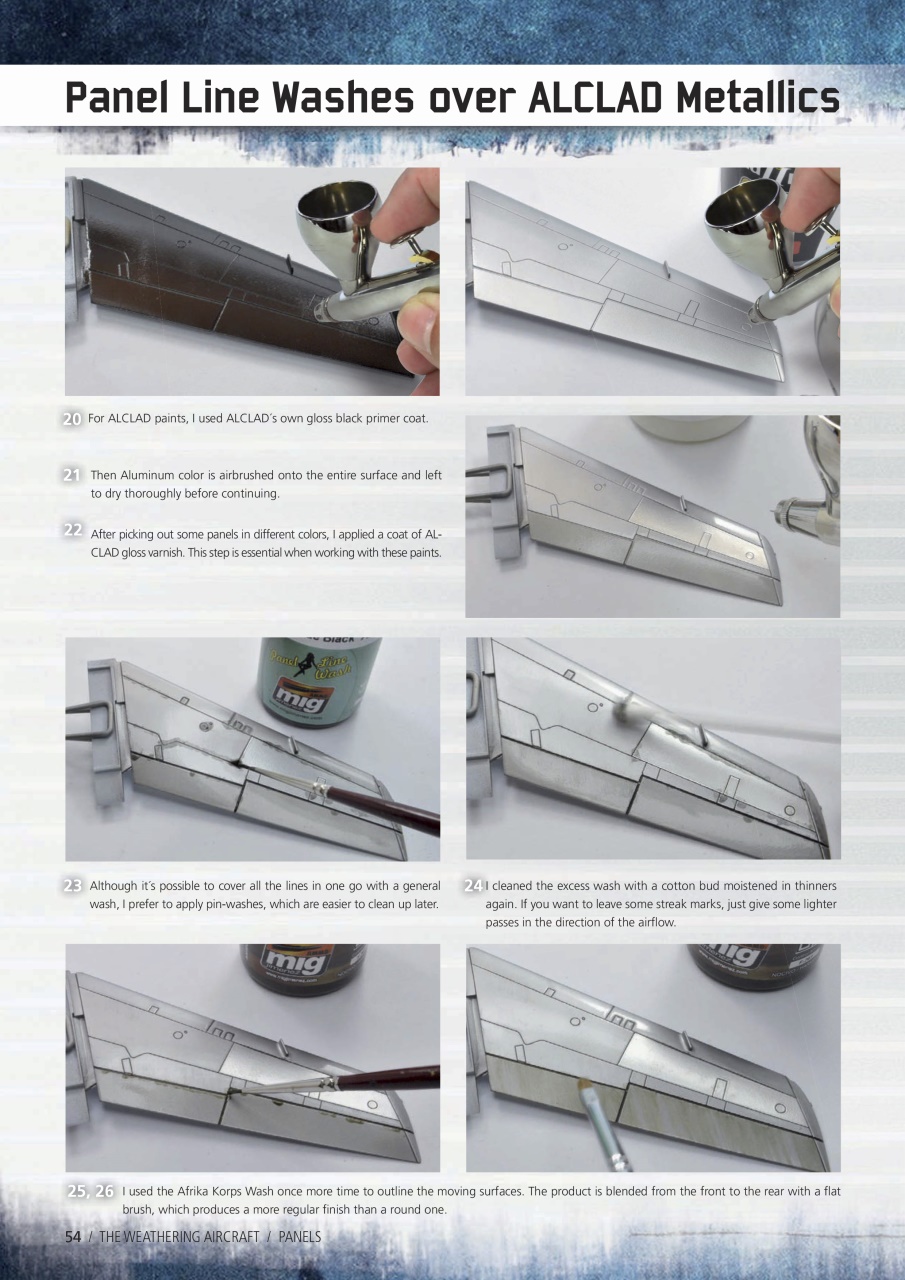 Panel Line Washes over ALCLAD Metallics

20 For ALCLAD paints, I used ALCLAD´s own gloss black primer coat.

21 Then Aluminum color is airbrushed onto the entire surface and left to dry thoroughly before continuing.

22 After picking out some panels in different colors, I applied a coat of ALCLAD gloss varnish. This step is essential when working with these paints.

Black

Panel Line Wash

mig

23 Although it´s possible to cover all the lines in one go with a general wash, I prefer to apply pin-washes, which are easier to clean up later.

24 I cleaned the excess wash with a cotton bud moistened in thinners again. If you want to leave some streak marks, just give some lighter passes in the direction of the airflow.

mig

mig

25, 26 I used the Afrika Korps Wash once more time to outline the moving surfaces. The product is blended from the front to the rear with a flat brush, which produces a more regular finish than a round one.

54 / THE WEATHERING AIRCRAFT / PANELS