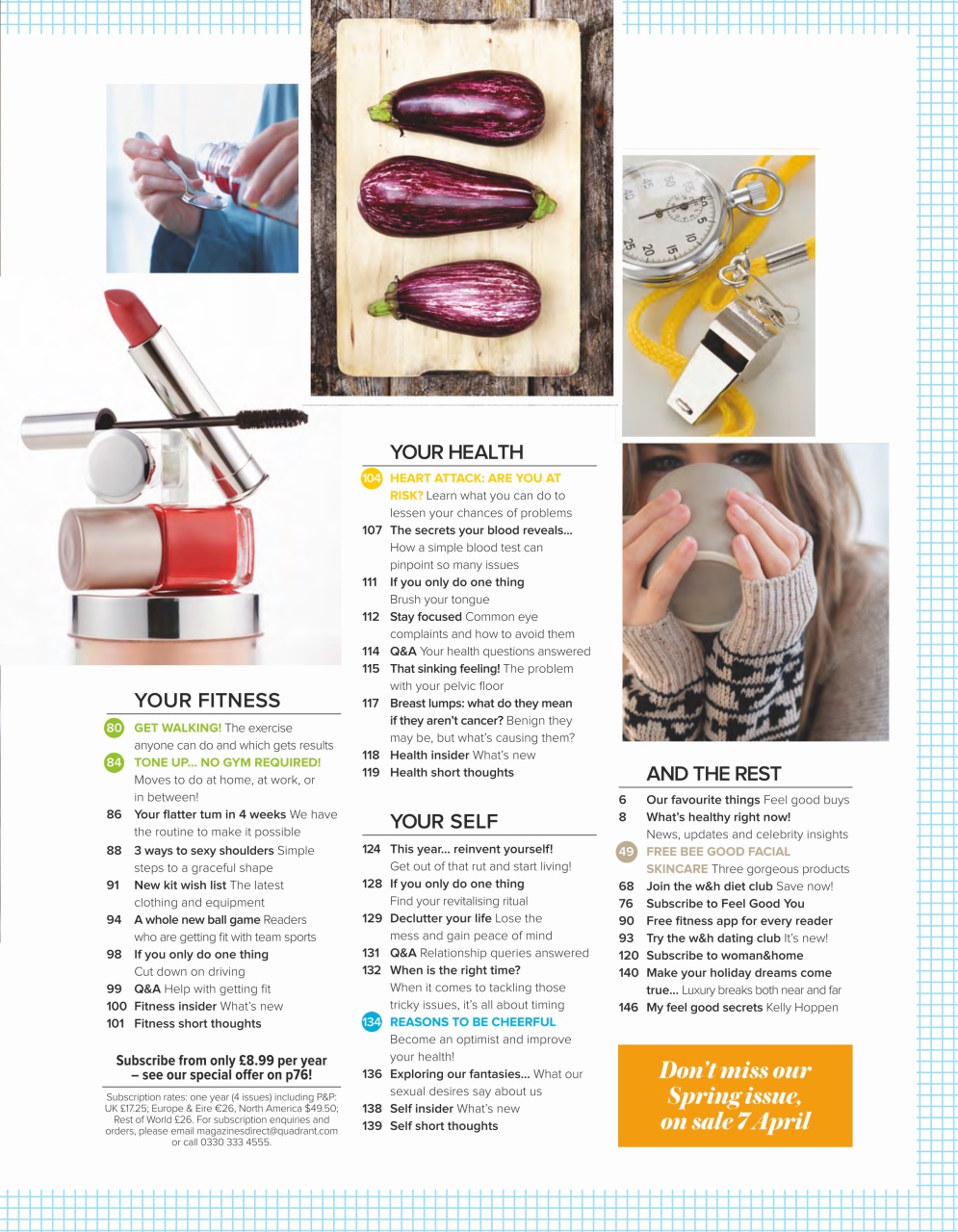 YOUR FITNESS

80 GET WALKING! The exercise anyone can do and which gets results
84 TONE UP... NO GYM REQUIRED! Moves to do at home, at work, or in between!
86 Your flatter tum in 4 weeks We have the routine to make it possible
88 3 ways to sexy shoulders Simple steps to a graceful shape
91 New kit wish list The latest clothing and equipment
94 A whole new ball game Readers who are getting fit with team sports
98 If you only do one thing Cut down on driving
99 Q&A Help with getting fit
100 Fitness insider What's new
101 Fitness short thoughts

Subscribe from only £8.99 per year – see our special offer on p76!

Subscription rates: one year (4 issues) including P&P: UK £17.25; Europe & Eire €26, North America $49.50; Rest of World £26. For subscription enquiries and orders, please email magazinesdirect@quadrant.com or call 0330 333 4555.

YOUR HEALTH

104 HEART ATTACK: ARE YOU AT RISK? Learn what you can do to lessen your chances of problems
107 The secrets your blood reveals... How a simple blood test can pinpoint so many issues
111 If you only do one thing Brush your tongue
112 Stay focused Common eye complaints and how to avoid them
114 Q&A Your health questions answered
115 That sinking feeling! The problem with your pelvic floor
117 Breast lumps: what do they mean if they aren't cancer? Benign they may be, but what's causing them?
118 Health insider What's new
119 Health short thoughts

YOUR SELF

124 This year... reinvent yourself! Get out of that rut and start living!
128 If you only do one thing Find your revitalising ritual
129 Declutter your life Lose the mess and gain peace of mind
131 Q&A Relationship queries answered
132 When is the right time? When it comes to tackling those tricky issues, it's all about timing
134 REASONS TO BE CHEERFUL Become an optimist and improve your health!
136 Exploring our fantasies... What our sexual desires say about us
138 Self insider What's new
139 Self short thoughts

AND THE REST

6 Our favourite things Feel good buys
8 What's healthy right now! News, updates and celebrity insights
49 FREE BEE GOOD FACIAL SKINCARE Three gorgeous products
68 Join the w&h diet club Save now!
76 Subscribe to Feel Good You
90 Free fitness app for every reader
93 Try the w&h dating club It's new!
120 Subscribe to woman&home
140 Make your holiday dreams come true... Luxury breaks both near and far
146 My feel good secrets Kelly Hoppen

Don't miss our Spring issue, on sale 7 April