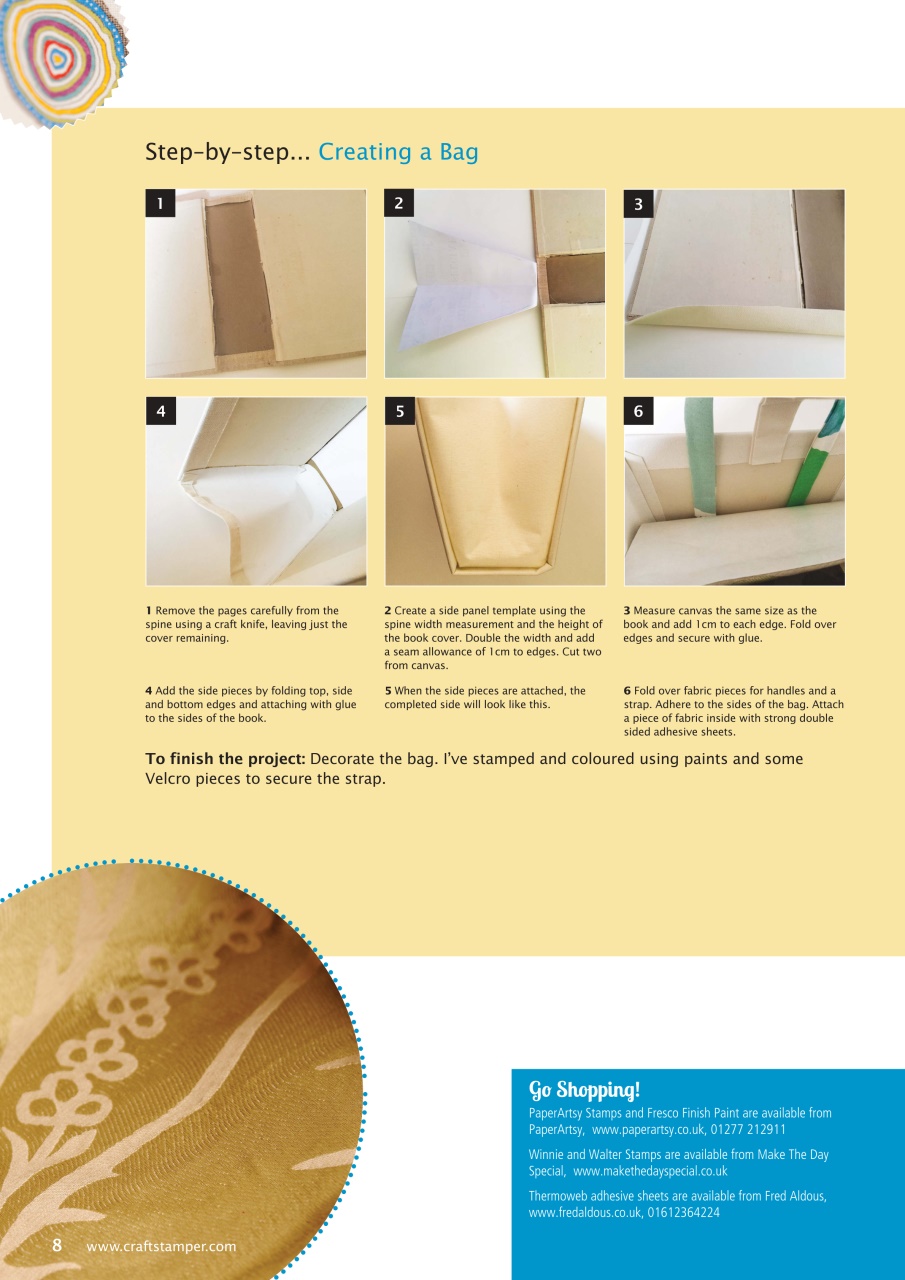 Step-by-step... Creating a Bag

1

2

3

4

5

6

**1** Remove the pages carefully from the spine using a craft knife, leaving just the cover remaining.

**2** Create a side panel template using the spine width measurement and the height of the book cover. Double the width and add a seam allowance of 1cm to edges. Cut two from canvas.

**3** Measure canvas the same size as the book and add 1cm to each edge. Fold over edges and secure with glue.

**4** Add the side pieces by folding top, side and bottom edges and attaching with glue to the sides of the book.

**5** When the side pieces are attached, the completed side will look like this.

**6** Fold over fabric pieces for handles and a strap. Adhere to the sides of the bag. Attach a piece of fabric inside with strong double sided adhesive sheets.

**To finish the project:** Decorate the bag. I've stamped and coloured using paints and some Velcro pieces to secure the strap.

Go Shopping!

PaperArtsy Stamps and Fresco Finish Paint are available from PaperArtsy, www.paperartsy.co.uk, 01277 212911

Winnie and Walter Stamps are available from Make The Day Special, www.makethedayspecial.co.uk

Thermoweb adhesive sheets are available from Fred Aldous, www.fredaldous.co.uk, 01612364224

8 www.craftstamper.com