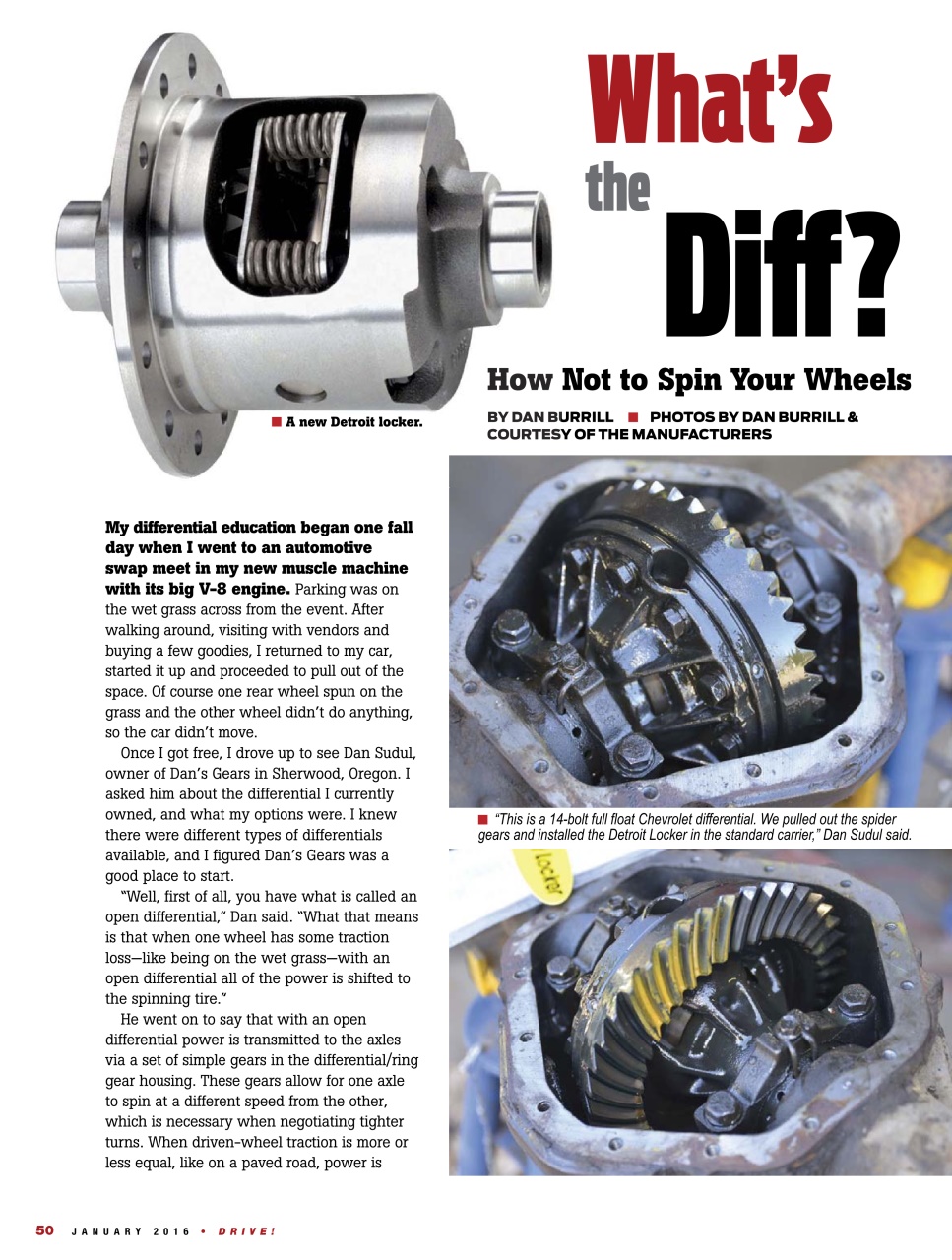 What's the Diff?

How Not to Spin Your Wheels

BY DAN BURRILL ■ PHOTOS BY DAN BURRILL & COURTESY OF THE MANUFACTURERS

■ A new Detroit locker.

My differential education began one fall day when I went to an automotive swap meet in my new muscle machine with its big V-8 engine. Parking was on the wet grass across from the event. After walking around, visiting with vendors and buying a few goodies, I returned to my car, started it up and proceeded to pull out of the space. Of course one rear wheel spun on the grass and the other wheel didn't do anything, so the car didn't move.

Once I got free, I drove up to see Dan Sudul, owner of Dan's Gears in Sherwood, Oregon. I asked him about the differential I currently owned, and what my options were. I knew there were different types of differentials available, and I figured Dan's Gears was a good place to start.

"Well, first of all, you have what is called an open differential," Dan said. "What that means is that when one wheel has some traction loss—like being on the wet grass—with an open differential all of the power is shifted to the spinning tire."

He went on to say that with an open differential power is transmitted to the axles via a set of simple gears in the differential/ring gear housing. These gears allow for one axle to spin at a different speed from the other, which is necessary when negotiating tighter turns. When driven-wheel traction is more or less equal, like on a paved road, power is

■ "This is a 14-bolt full float Chevrolet differential. We pulled out the spider gears and installed the Detroit Locker in the standard carrier," Dan Sudul said.

Locker

50 JANUARY 2016 • DRIVE!