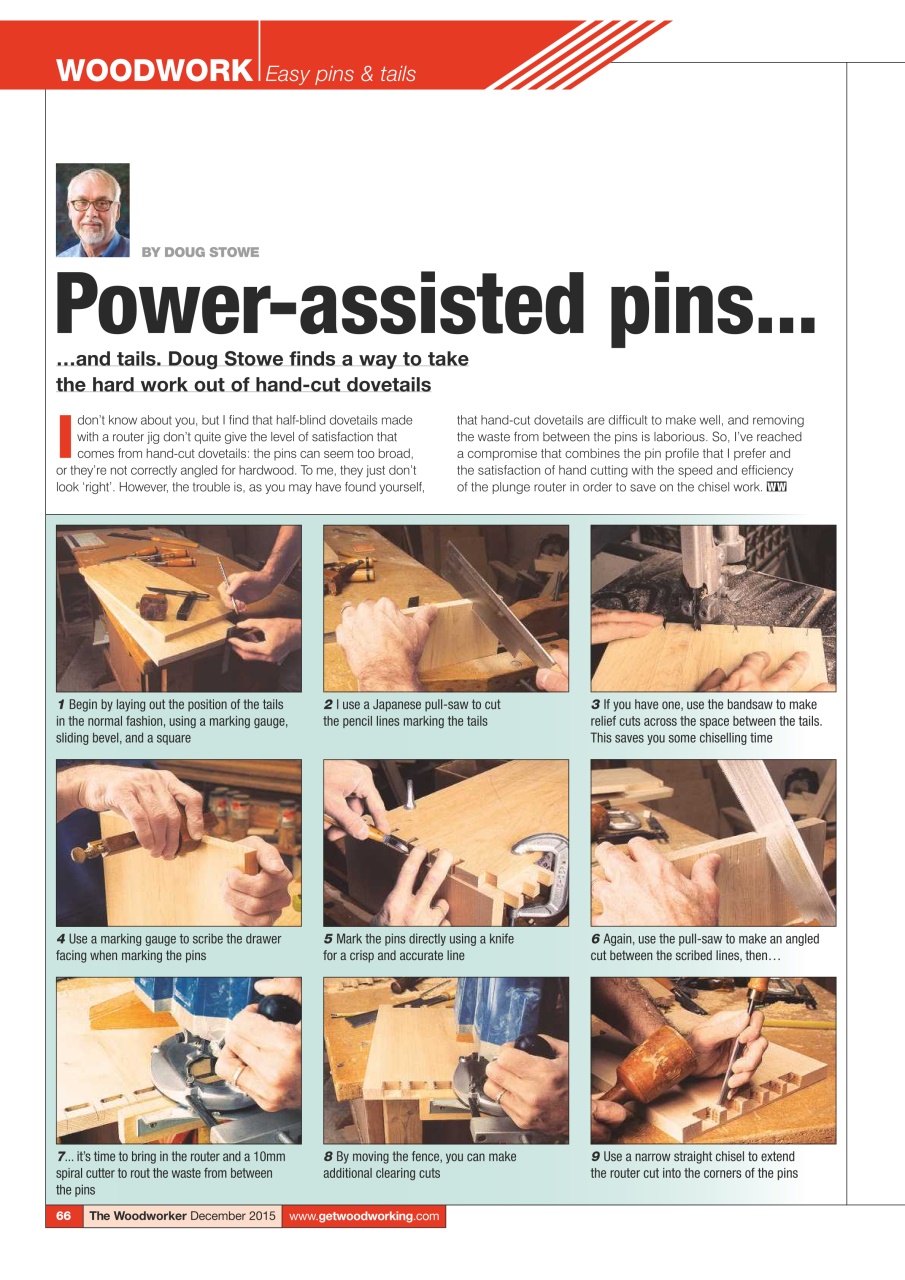 WOODWORK Easy pins & tails

BY DOUG STOWE

Power-assisted pins...

...and tails. Doug Stowe finds a way to take the hard work out of hand-cut dovetails

I don't know about you, but I find that half-blind dovetails made with a router jig don't quite give the level of satisfaction that comes from hand-cut dovetails: the pins can seem too broad, or they're not correctly angled for hardwood. To me, they just don't look 'right'. However, the trouble is, as you may have found yourself, that hand-cut dovetails are difficult to make well, and removing the waste from between the pins is laborious. So, I've reached a compromise that combines the pin profile that I prefer and the satisfaction of hand cutting with the speed and efficiency of the plunge router in order to save on the chisel work. WW

1 Begin by laying out the position of the tails in the normal fashion, using a marking gauge, sliding bevel, and a square

2 I use a Japanese pull-saw to cut the pencil lines marking the tails

3 If you have one, use the bandsaw to make relief cuts across the space between the tails. This saves you some chiselling time

4 Use a marking gauge to scribe the drawer facing when marking the pins

5 Mark the pins directly using a knife for a crisp and accurate line

6 Again, use the pull-saw to make an angled cut between the scribed lines, then…

7... it's time to bring in the router and a 10mm spiral cutter to rout the waste from between the pins

8 By moving the fence, you can make additional clearing cuts

9 Use a narrow straight chisel to extend the router cut into the corners of the pins

66 The Woodworker December 2015 www.getwoodworking.com