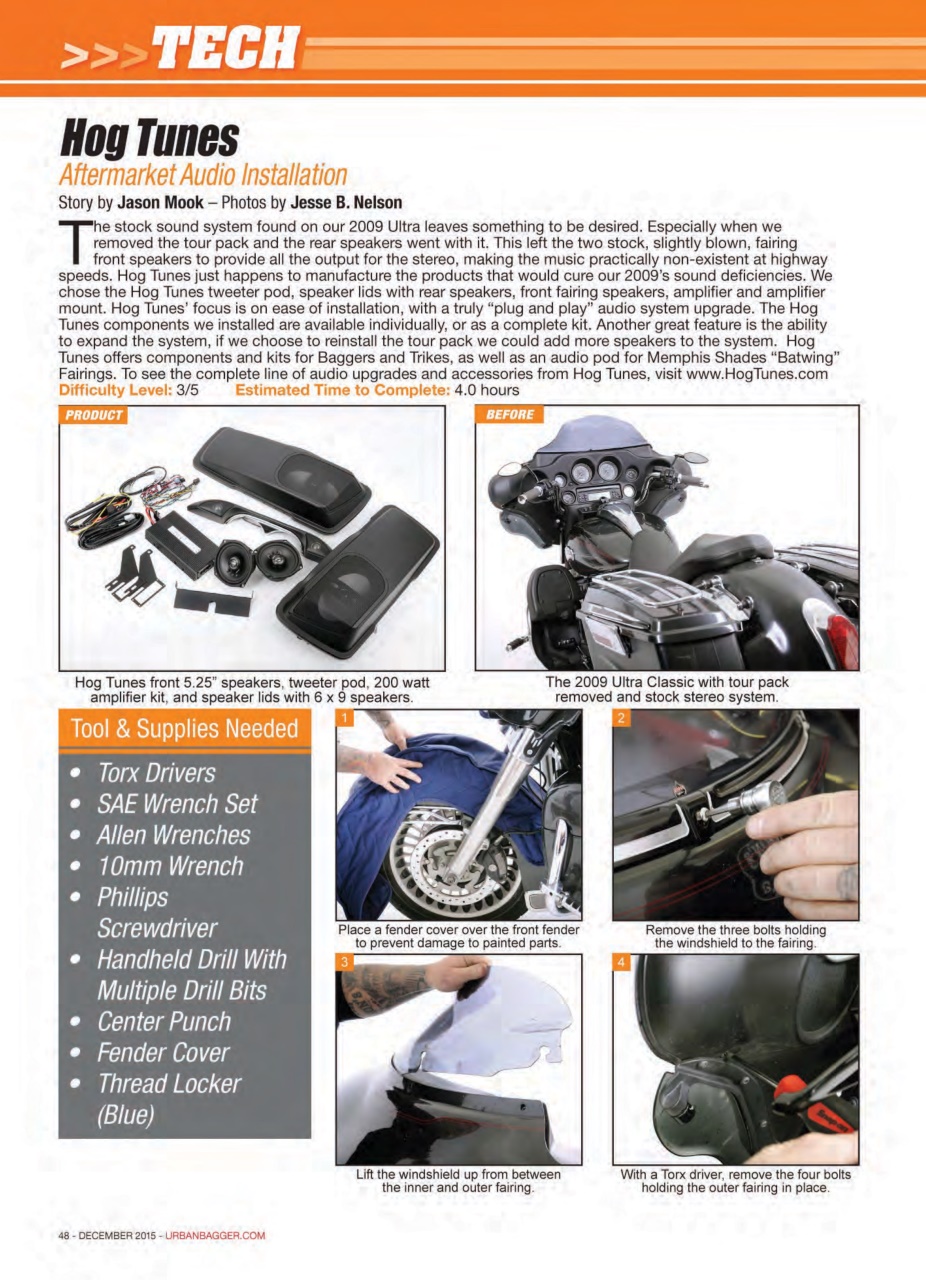 >>>TECH

Hog Tunes
Aftermarket Audio Installation
Story by Jason Mook – Photos by Jesse B. Nelson

The stock sound system found on our 2009 Ultra leaves something to be desired. Especially when we removed the tour pack and the rear speakers went with it. This left the two stock, slightly blown, fairing front speakers to provide all the output for the stereo, making the music practically non-existent at highway speeds. Hog Tunes just happens to manufacture the products that would cure our 2009's sound deficiencies. We chose the Hog Tunes tweeter pod, speaker lids with rear speakers, front fairing speakers, amplifier and amplifier mount. Hog Tunes' focus is on ease of installation, with a truly "plug and play" audio system upgrade. The Hog Tunes components we installed are available individually, or as a complete kit. Another great feature is the ability to expand the system, if we choose to reinstall the tour pack we could add more speakers to the system. Hog Tunes offers components and kits for Baggers and Trikes, as well as an audio pod for Memphis Shades "Batwing" Fairings. To see the complete line of audio upgrades and accessories from Hog Tunes, visit www.HogTunes.com
Difficulty Level: 3/5 Estimated Time to Complete: 4.0 hours

PRODUCT

Hog Tunes front 5.25" speakers, tweeter pod, 200 watt amplifier kit, and speaker lids with 6 x 9 speakers.

BEFORE

The 2009 Ultra Classic with tour pack removed and stock stereo system.

Tool & Supplies Needed
• Torx Drivers
• SAE Wrench Set
• Allen Wrenches
• 10mm Wrench
• Phillips Screwdriver
• Handheld Drill With Multiple Drill Bits
• Center Punch
• Fender Cover
• Thread Locker (Blue)

1
Place a fender cover over the front fender to prevent damage to painted parts.

2
Remove the three bolts holding the windshield to the fairing.

3
Lift the windshield up from between the inner and outer fairing.

4
With a Torx driver, remove the four bolts holding the outer fairing in place.

48 - DECEMBER 2015 - URBANBAGGER.COM