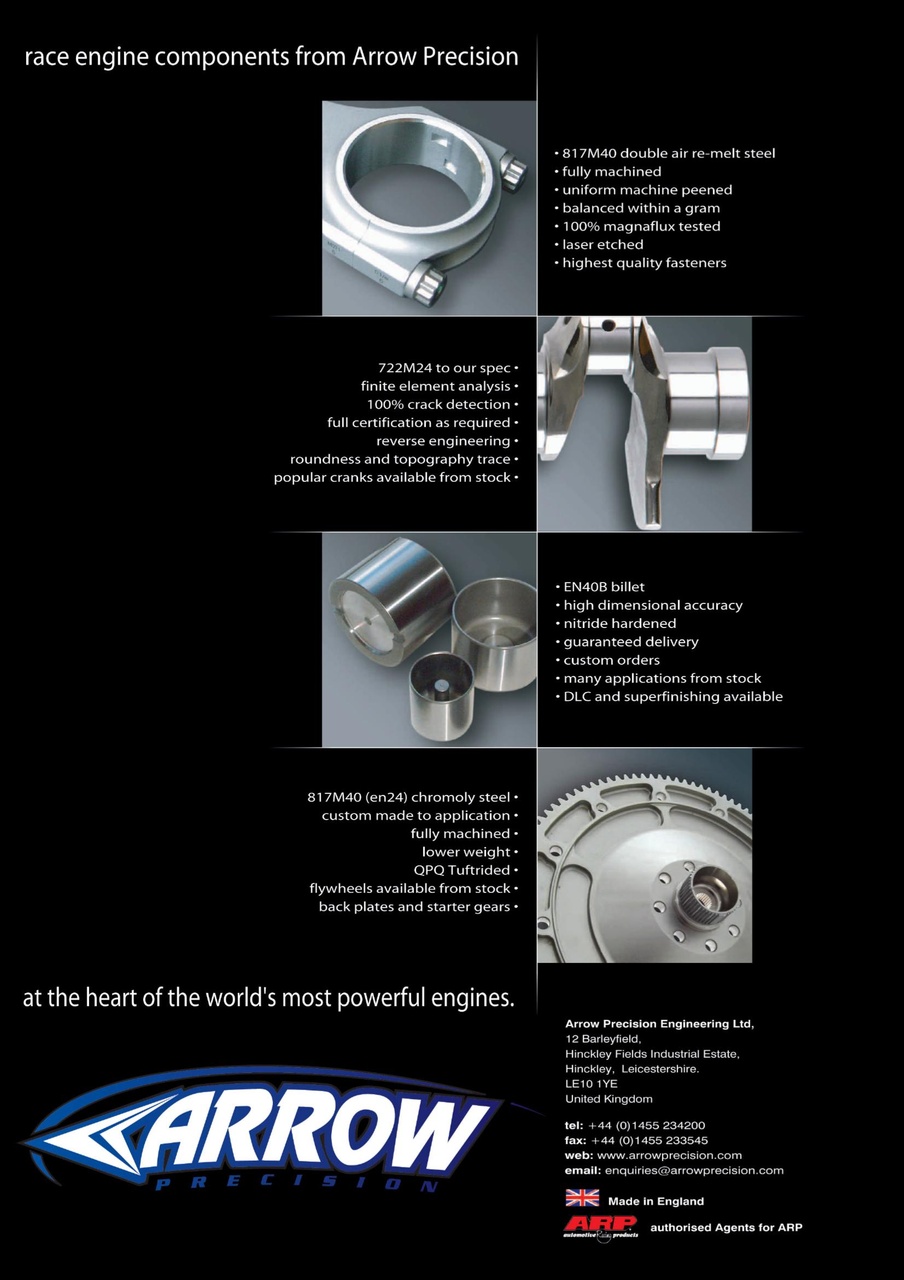 race engine components from Arrow Precision

• 817M40 double air re-melt steel
• fully machined
• uniform machine peened
• balanced within a gram
• 100% magnaflux tested
• laser etched
• highest quality fasteners

722M24 to our spec •
finite element analysis •
100% crack detection •
full certification as required •
reverse engineering •
roundness and topography trace •
popular cranks available from stock •

• EN40B billet
• high dimensional accuracy
• nitride hardened
• guaranteed delivery
• custom orders
• many applications from stock
• DLC and superfinishing available

817M40 (en24) chromoly steel •
custom made to application •
fully machined •
lower weight •
QPQ Tuftrided •
flywheels available from stock •
back plates and starter gears •

at the heart of the world's most powerful engines.

ARROW
PRECISION

Arrow Precision Engineering Ltd,
12 Barleyfield,
Hinckley Fields Industrial Estate,
Hinckley, Leicestershire.
LE10 1YE
United Kingdom

tel: +44 (0)1455 234200
fax: +44 (0)1455 233545
web: www.arrowprecision.com
email: enquiries@arrowprecision.com

Made in England

ARP automotive racing products authorised Agents for ARP