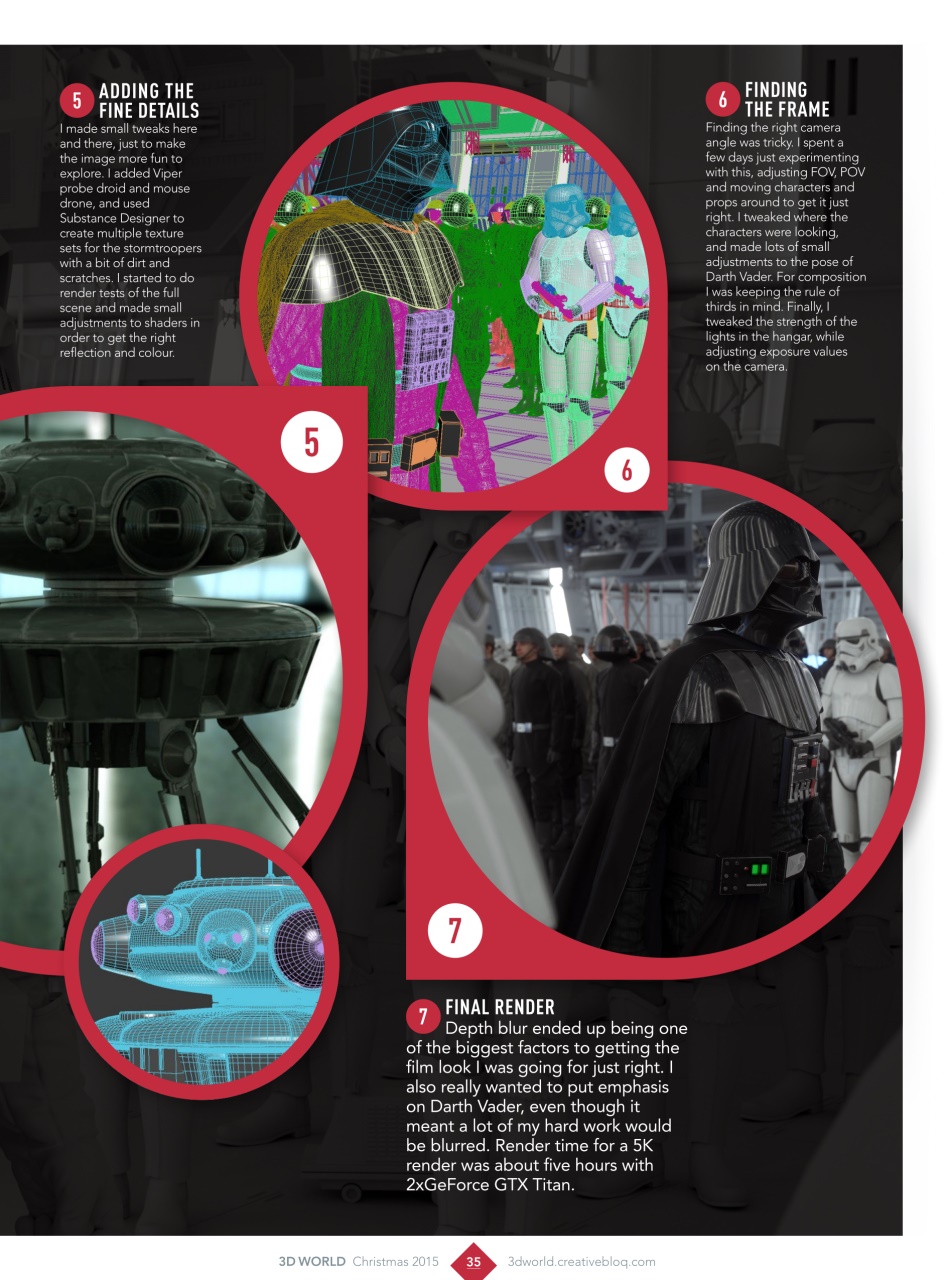 5 ADDING THE FINE DETAILS
I made small tweaks here and there, just to make the image more fun to explore. I added Viper probe droid and mouse drone, and used Substance Designer to create multiple texture sets for the stormtroopers with a bit of dirt and scratches. I started to do render tests of the full scene and made small adjustments to shaders in order to get the right reflection and colour.

6 FINDING THE FRAME
Finding the right camera angle was tricky. I spent a few days just experimenting with this, adjusting FOV, POV and moving characters and props around to get it just right. I tweaked where the characters were looking, and made lots of small adjustments to the pose of Darth Vader. For composition I was keeping the rule of thirds in mind. Finally, I tweaked the strength of the lights in the hangar, while adjusting exposure values on the camera.

5

6

7

7 FINAL RENDER
Depth blur ended up being one of the biggest factors to getting the film look I was going for just right. I also really wanted to put emphasis on Darth Vader, even though it meant a lot of my hard work would be blurred. Render time for a 5K render was about five hours with 2xGeForce GTX Titan.

3D WORLD Christmas 2015 35 3dworld.creativebloq.com