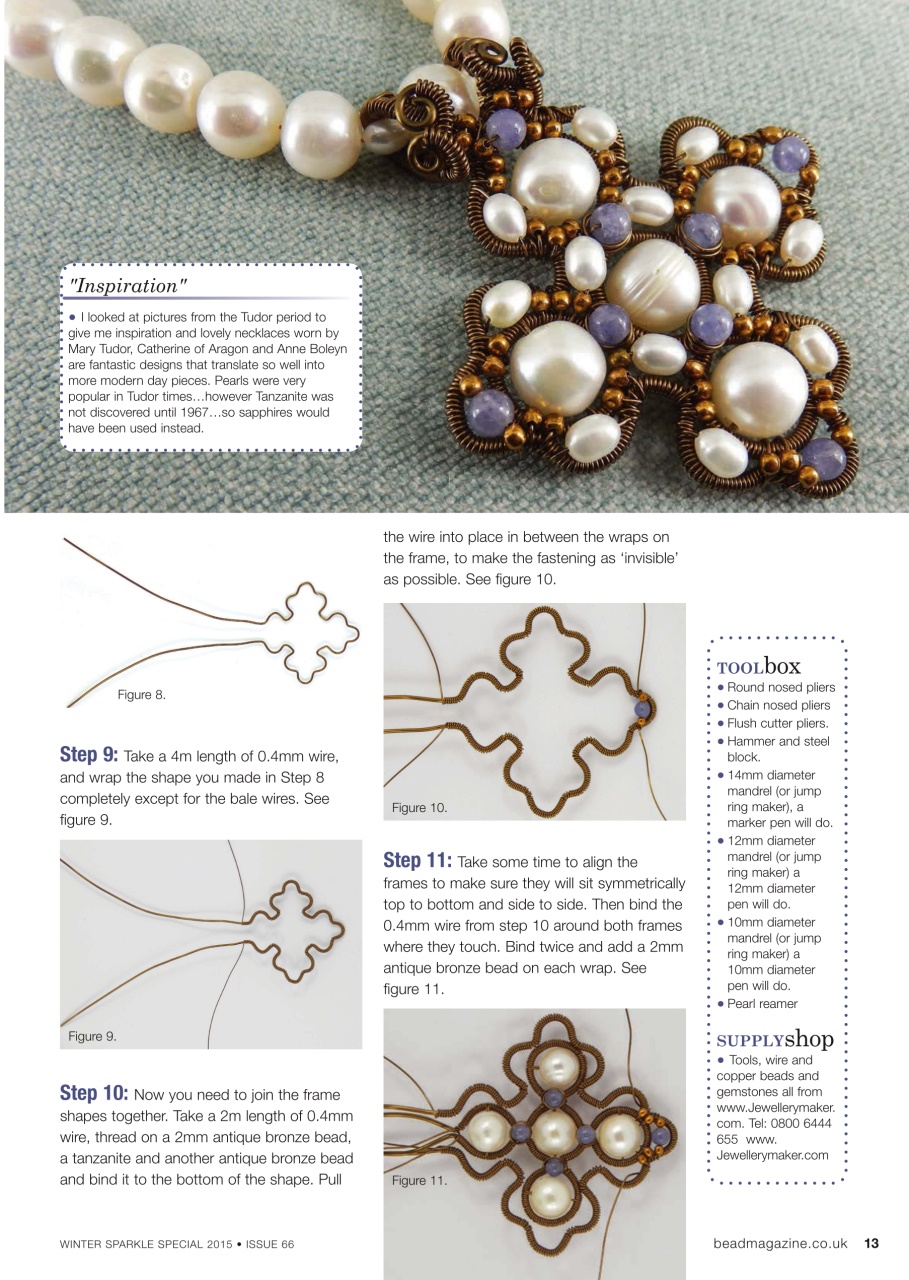 "Inspiration"

• I looked at pictures from the Tudor period to give me inspiration and lovely necklaces worn by Mary Tudor, Catherine of Aragon and Anne Boleyn are fantastic designs that translate so well into more modern day pieces. Pearls were very popular in Tudor times…however Tanzanite was not discovered until 1967…so sapphires would have been used instead.

Figure 8.

**Step 9:** Take a 4m length of 0.4mm wire, and wrap the shape you made in Step 8 completely except for the bale wires. See figure 9.

Figure 9.

**Step 10:** Now you need to join the frame shapes together. Take a 2m length of 0.4mm wire, thread on a 2mm antique bronze bead, a tanzanite and another antique bronze bead and bind it to the bottom of the shape. Pull the wire into place in between the wraps on the frame, to make the fastening as 'invisible' as possible. See figure 10.

Figure 10.

**Step 11:** Take some time to align the frames to make sure they will sit symmetrically top to bottom and side to side. Then bind the 0.4mm wire from step 10 around both frames where they touch. Bind twice and add a 2mm antique bronze bead on each wrap. See figure 11.

Figure 11.

TOOLbox
• Round nosed pliers
• Chain nosed pliers
• Flush cutter pliers.
• Hammer and steel block.
• 14mm diameter mandrel (or jump ring maker), a marker pen will do.
• 12mm diameter mandrel (or jump ring maker) a 12mm diameter pen will do.
• 10mm diameter mandrel (or jump ring maker) a 10mm diameter pen will do.
• Pearl reamer

SUPPLYshop
• Tools, wire and copper beads and gemstones all from www.Jewellerymaker.com. Tel: 0800 6444 655 www.Jewellerymaker.com

WINTER SPARKLE SPECIAL 2015 • ISSUE 66

beadmagazine.co.uk 13